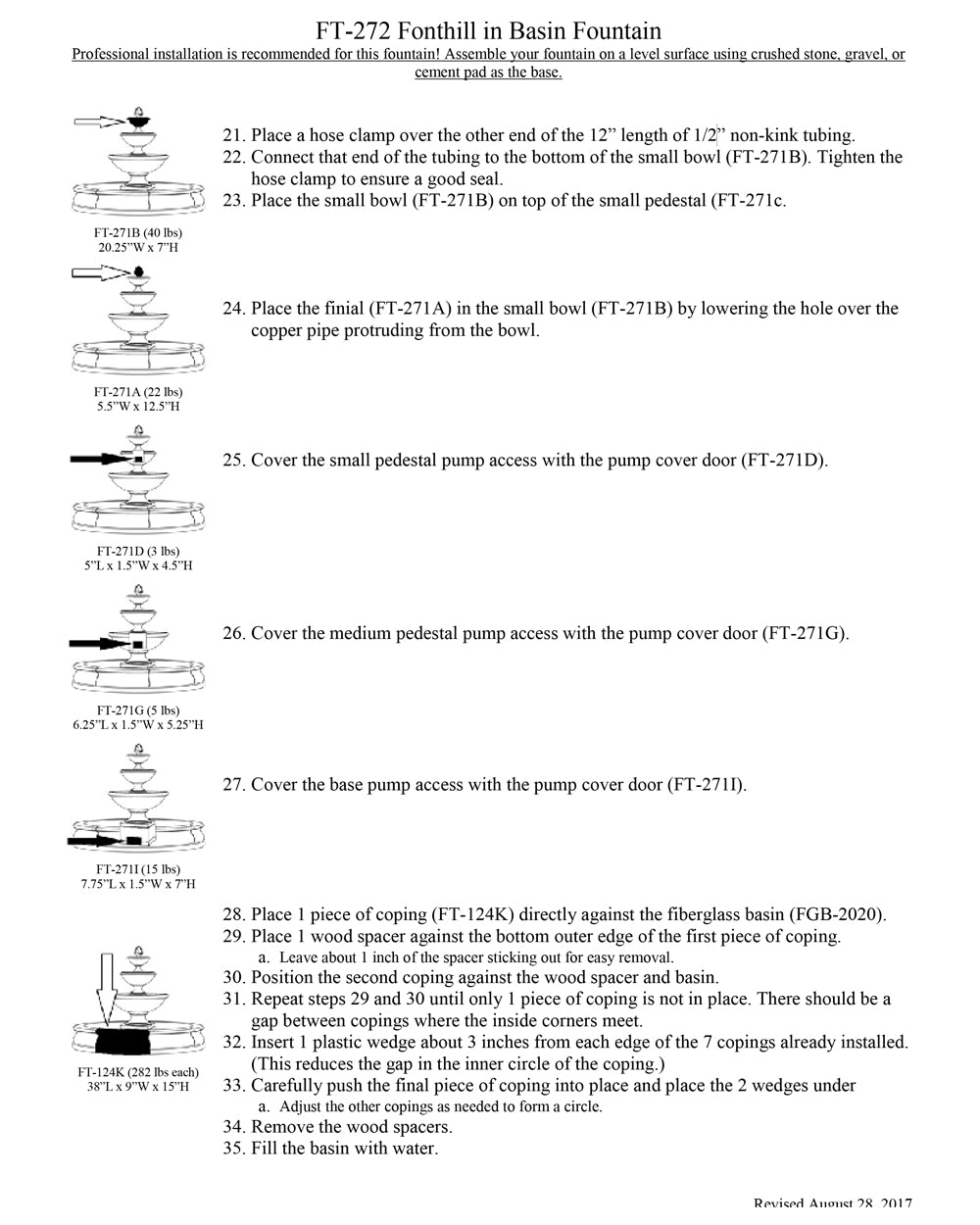 FT-272 Fonthill in Basin Fountain

Professional installation is recommended for this fountain! Assemble your fountain on a level surface using crushed stone, gravel, or cement pad as the base.

FT-271B (40 lbs)
20.25"W x 7"H

21. Place a hose clamp over the other end of the 12" length of 1/2" non-kink tubing.
22. Connect that end of the tubing to the bottom of the small bowl (FT-271B). Tighten the hose clamp to ensure a good seal.
23. Place the small bowl (FT-271B) on top of the small pedestal (FT-271c.

FT-271A (22 lbs)
5.5"W x 12.5"H

24. Place the finial (FT-271A) in the small bowl (FT-271B) by lowering the hole over the copper pipe protruding from the bowl.

FT-271D (3 lbs)
5"L x 1.5"W x 4.5"H

25. Cover the small pedestal pump access with the pump cover door (FT-271D).

FT-271G (5 lbs)
6.25"L x 1.5"W x 5.25"H

26. Cover the medium pedestal pump access with the pump cover door (FT-271G).

FT-271I (15 lbs)
7.75"L x 1.5"W x 7"H

27. Cover the base pump access with the pump cover door (FT-271I).

FT-124K (282 lbs each)
38"L x 9"W x 15"H

28. Place 1 piece of coping (FT-124K) directly against the fiberglass basin (FGB-2020).
29. Place 1 wood spacer against the bottom outer edge of the first piece of coping.
a. Leave about 1 inch of the spacer sticking out for easy removal.
30. Position the second coping against the wood spacer and basin.
31. Repeat steps 29 and 30 until only 1 piece of coping is not in place. There should be a gap between copings where the inside corners meet.
32. Insert 1 plastic wedge about 3 inches from each edge of the 7 copings already installed. (This reduces the gap in the inner circle of the coping.)
33. Carefully push the final piece of coping into place and place the 2 wedges under
a. Adjust the other copings as needed to form a circle.
34. Remove the wood spacers.
35. Fill the basin with water.

Revised August 28, 2017