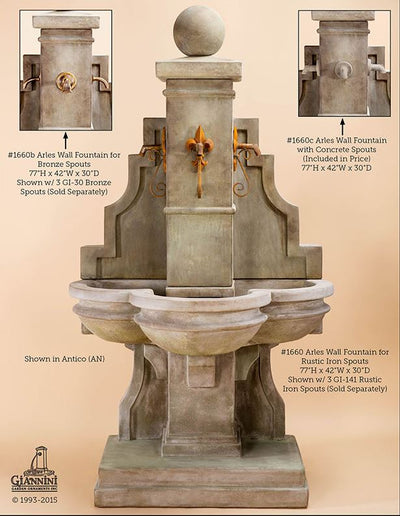 #1660b Arles Wall Fountain for Bronze Spouts
77"H x 42"W x 30"D
Shown w/ 3 GI-30 Bronze Spouts (Sold Separately)

#1660c Arles Wall Fountain with Concrete Spouts (Included in Price)
77"H x 42"W x 30"D

Shown in Antico (AN)

#1660 Arles Wall Fountain for Rustic Iron Spouts
77"H x 42"W x 30"D
Shown w/ 3 GI-141 Rustic Iron Spouts (Sold Separately)

GIANNINI
GARDEN ORNAMENTS INC
© 1993-2015