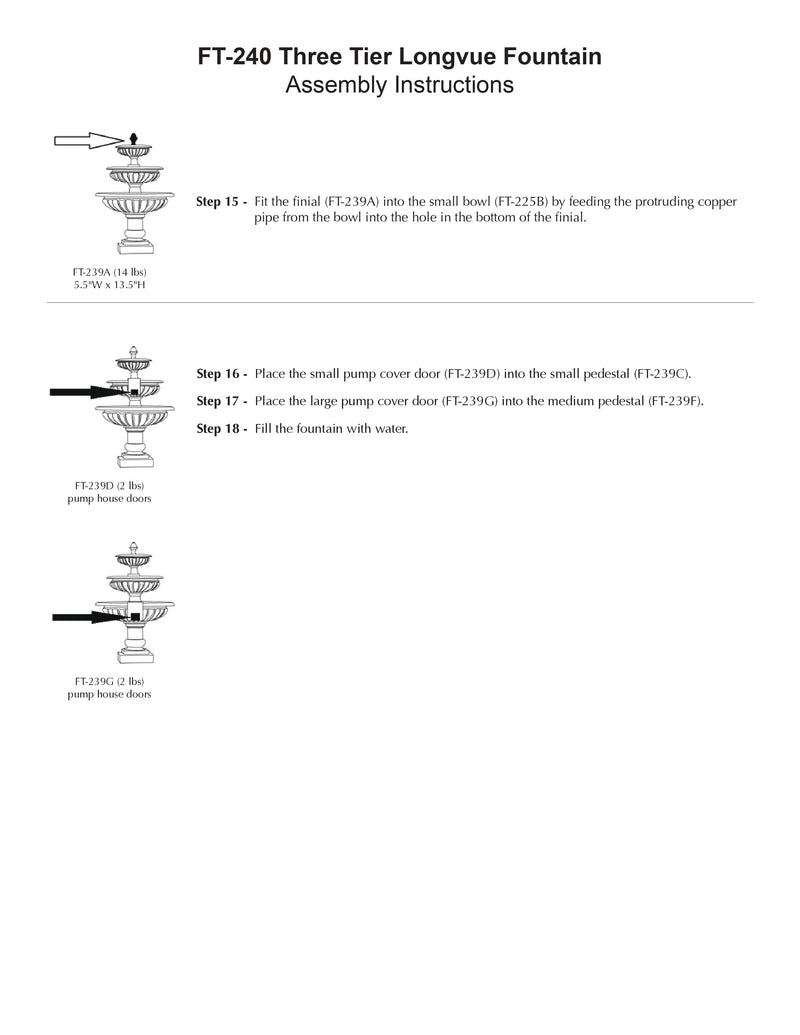 FT-240 Three Tier Longvue Fountain
Assembly Instructions

FT-239A (14 lbs)
5.5"W x 13.5"H

Step 15 - Fit the finial (FT-239A) into the small bowl (FT-225B) by feeding the protruding copper pipe from the bowl into the hole in the bottom of the finial.

FT-239D (2 lbs)
pump house doors

Step 16 - Place the small pump cover door (FT-239D) into the small pedestal (FT-239C).

Step 17 - Place the large pump cover door (FT-239G) into the medium pedestal (FT-239F).

Step 18 - Fill the fountain with water.

FT-239G (2 lbs)
pump house doors