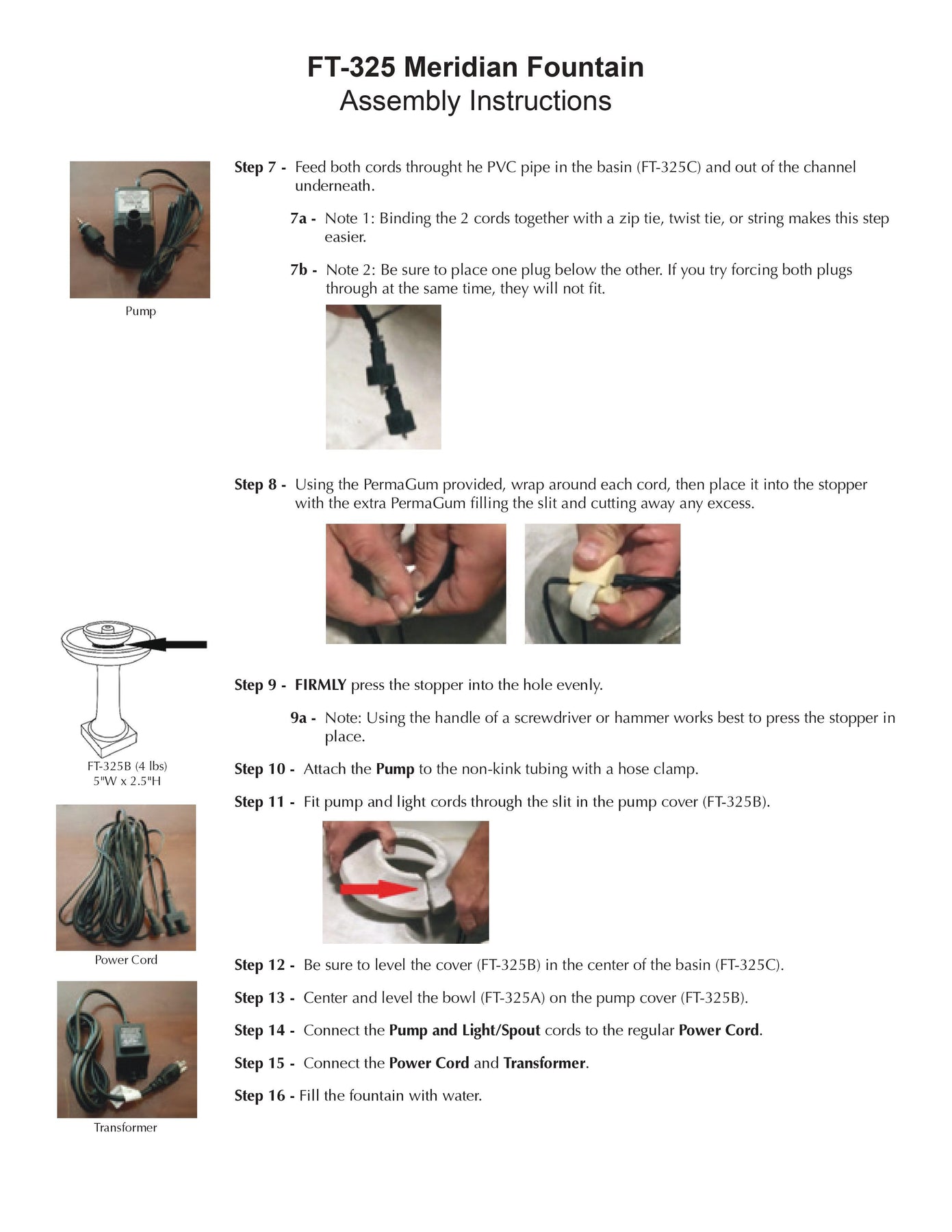 FT-325 Meridian Fountain
Assembly Instructions

Pump

Step 7 - Feed both cords throught he PVC pipe in the basin (FT-325C) and out of the channel underneath.

7a - Note 1: Binding the 2 cords together with a zip tie, twist tie, or string makes this step easier.

7b - Note 2: Be sure to place one plug below the other. If you try forcing both plugs through at the same time, they will not fit.

Step 8 - Using the PermaGum provided, wrap around each cord, then place it into the stopper with the extra PermaGum filling the slit and cutting away any excess.

FT-325B (4 lbs)
5"W x 2.5"H

Step 9 - FIRMLY press the stopper into the hole evenly.

9a - Note: Using the handle of a screwdriver or hammer works best to press the stopper in place.

Step 10 - Attach the Pump to the non-kink tubing with a hose clamp.

Step 11 - Fit pump and light cords through the slit in the pump cover (FT-325B).

Power Cord

Step 12 - Be sure to level the cover (FT-325B) in the center of the basin (FT-325C).

Step 13 - Center and level the bowl (FT-325A) on the pump cover (FT-325B).

Step 14 - Connect the Pump and Light/Spout cords to the regular Power Cord.

Step 15 - Connect the Power Cord and Transformer.

Step 16 - Fill the fountain with water.

Transformer