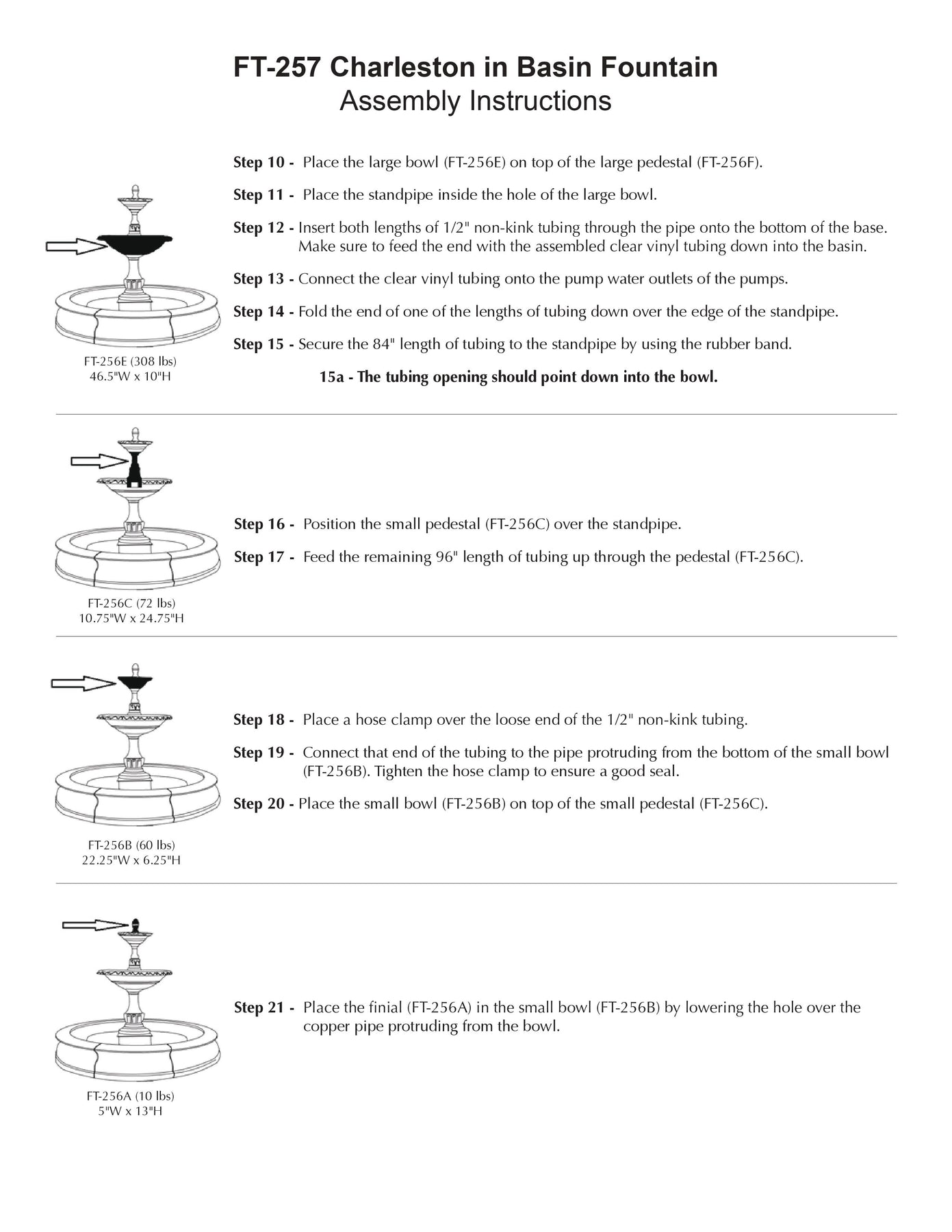 FT-257 Charleston in Basin Fountain
Assembly Instructions

Step 10 - Place the large bowl (FT-256E) on top of the large pedestal (FT-256F).

Step 11 - Place the standpipe inside the hole of the large bowl.

Step 12 - Insert both lengths of 1/2" non-kink tubing through the pipe onto the bottom of the base. Make sure to feed the end with the assembled clear vinyl tubing down into the basin.

Step 13 - Connect the clear vinyl tubing onto the pump water outlets of the pumps.

Step 14 - Fold the end of one of the lengths of tubing down over the edge of the standpipe.

Step 15 - Secure the 84" length of tubing to the standpipe by using the rubber band.

15a - The tubing opening should point down into the bowl.

FT-256E (308 lbs)
46.5"W x 10"H

Step 16 - Position the small pedestal (FT-256C) over the standpipe.

Step 17 - Feed the remaining 96" length of tubing up through the pedestal (FT-256C).

FT-256C (72 lbs)
10.75"W x 24.75"H

Step 18 - Place a hose clamp over the loose end of the 1/2" non-kink tubing.

Step 19 - Connect that end of the tubing to the pipe protruding from the bottom of the small bowl (FT-256B). Tighten the hose clamp to ensure a good seal.

Step 20 - Place the small bowl (FT-256B) on top of the small pedestal (FT-256C).

FT-256B (60 lbs)
22.25"W x 6.25"H

Step 21 - Place the finial (FT-256A) in the small bowl (FT-256B) by lowering the hole over the copper pipe protruding from the bowl.

FT-256A (10 lbs)
5"W x 13"H