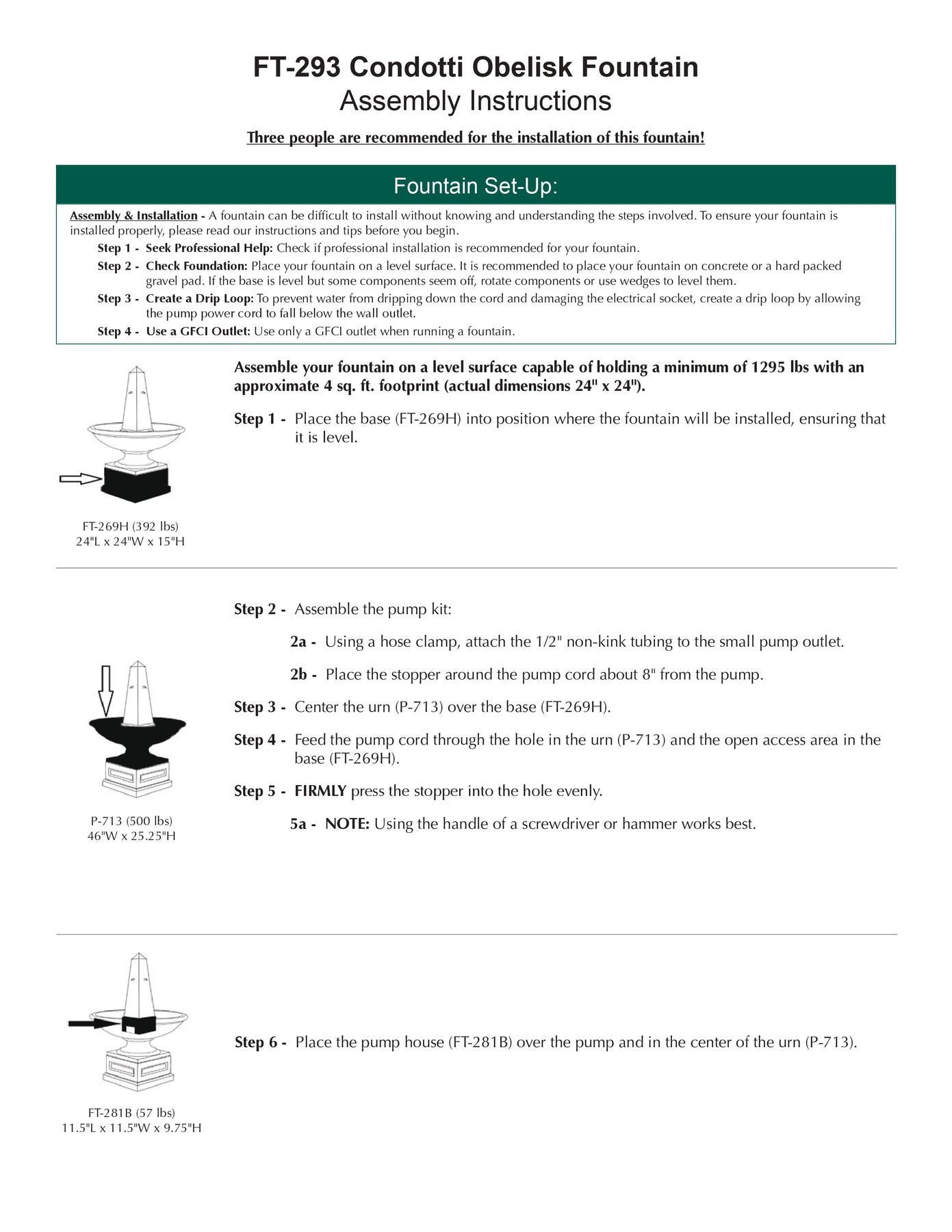 FT-293 Condotti Obelisk Fountain
Assembly Instructions

Three people are recommended for the installation of this fountain!

Fountain Set-Up:

Assembly & Installation - A fountain can be difficult to install without knowing and understanding the steps involved. To ensure your fountain is installed properly, please read our instructions and tips before you begin.

Step 1 - Seek Professional Help: Check if professional installation is recommended for your fountain.

Step 2 - Check Foundation: Place your fountain on a level surface. It is recommended to place your fountain on concrete or a hard packed gravel pad. If the base is level but some components seem off, rotate components or use wedges to level them.

Step 3 - Create a Drip Loop: To prevent water from dripping down the cord and damaging the electrical socket, create a drip loop by allowing the pump power cord to fall below the wall outlet.

Step 4 - Use a GFCI Outlet: Use only a GFCI outlet when running a fountain.

Assemble your fountain on a level surface capable of holding a minimum of 1295 lbs with an approximate 4 sq. ft. footprint (actual dimensions 24" x 24").

Step 1 - Place the base (FT-269H) into position where the fountain will be installed, ensuring that it is level.

FT-269H (392 lbs)
24"L x 24"W x 15"H

Step 2 - Assemble the pump kit:

2a - Using a hose clamp, attach the 1/2" non-kink tubing to the small pump outlet.

2b - Place the stopper around the pump cord about 8" from the pump.

Step 3 - Center the urn (P-713) over the base (FT-269H).

Step 4 - Feed the pump cord through the hole in the urn (P-713) and the open access area in the base (FT-269H).

Step 5 - FIRMLY press the stopper into the hole evenly.

5a - NOTE: Using the handle of a screwdriver or hammer works best.

P-713 (500 lbs)
46"W x 25.25"H

Step 6 - Place the pump house (FT-281B) over the pump and in the center of the urn (P-713).

FT-281B (57 lbs)
11.5"L x 11.5"W x 9.75"H