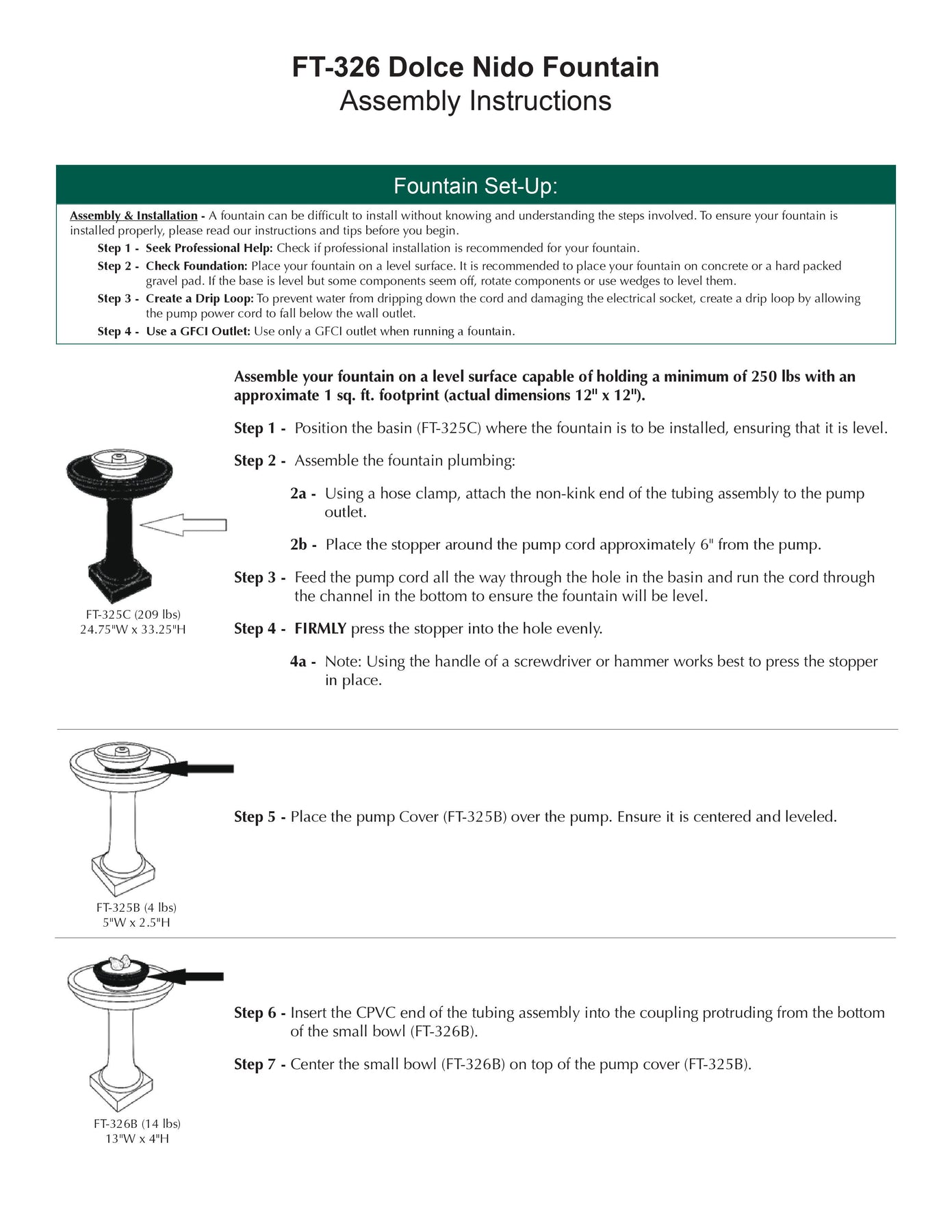 FT-326 Dolce Nido Fountain
Assembly Instructions

Fountain Set-Up:

Assembly & Installation - A fountain can be difficult to install without knowing and understanding the steps involved. To ensure your fountain is installed properly, please read our instructions and tips before you begin.

Step 1 - Seek Professional Help: Check if professional installation is recommended for your fountain.

Step 2 - Check Foundation: Place your fountain on a level surface. It is recommended to place your fountain on concrete or a hard packed gravel pad. If the base is level but some components seem off, rotate components or use wedges to level them.

Step 3 - Create a Drip Loop: To prevent water from dripping down the cord and damaging the electrical socket, create a drip loop by allowing the pump power cord to fall below the wall outlet.

Step 4 - Use a GFCI Outlet: Use only a GFCI outlet when running a fountain.

Assemble your fountain on a level surface capable of holding a minimum of 250 lbs with an approximate 1 sq. ft. footprint (actual dimensions 12" x 12").

Step 1 - Position the basin (FT-325C) where the fountain is to be installed, ensuring that it is level.

Step 2 - Assemble the fountain plumbing:

2a - Using a hose clamp, attach the non-kink end of the tubing assembly to the pump outlet.

2b - Place the stopper around the pump cord approximately 6" from the pump.

Step 3 - Feed the pump cord all the way through the hole in the basin and run the cord through the channel in the bottom to ensure the fountain will be level.

Step 4 - FIRMLY press the stopper into the hole evenly.

4a - Note: Using the handle of a screwdriver or hammer works best to press the stopper in place.

FT-325C (209 lbs)
24.75"W x 33.25"H

Step 5 - Place the pump Cover (FT-325B) over the pump. Ensure it is centered and leveled.

FT-325B (4 lbs)
5"W x 2.5"H

Step 6 - Insert the CPVC end of the tubing assembly into the coupling protruding from the bottom of the small bowl (FT-326B).

Step 7 - Center the small bowl (FT-326B) on top of the pump cover (FT-325B).

FT-326B (14 lbs)
13"W x 4"H