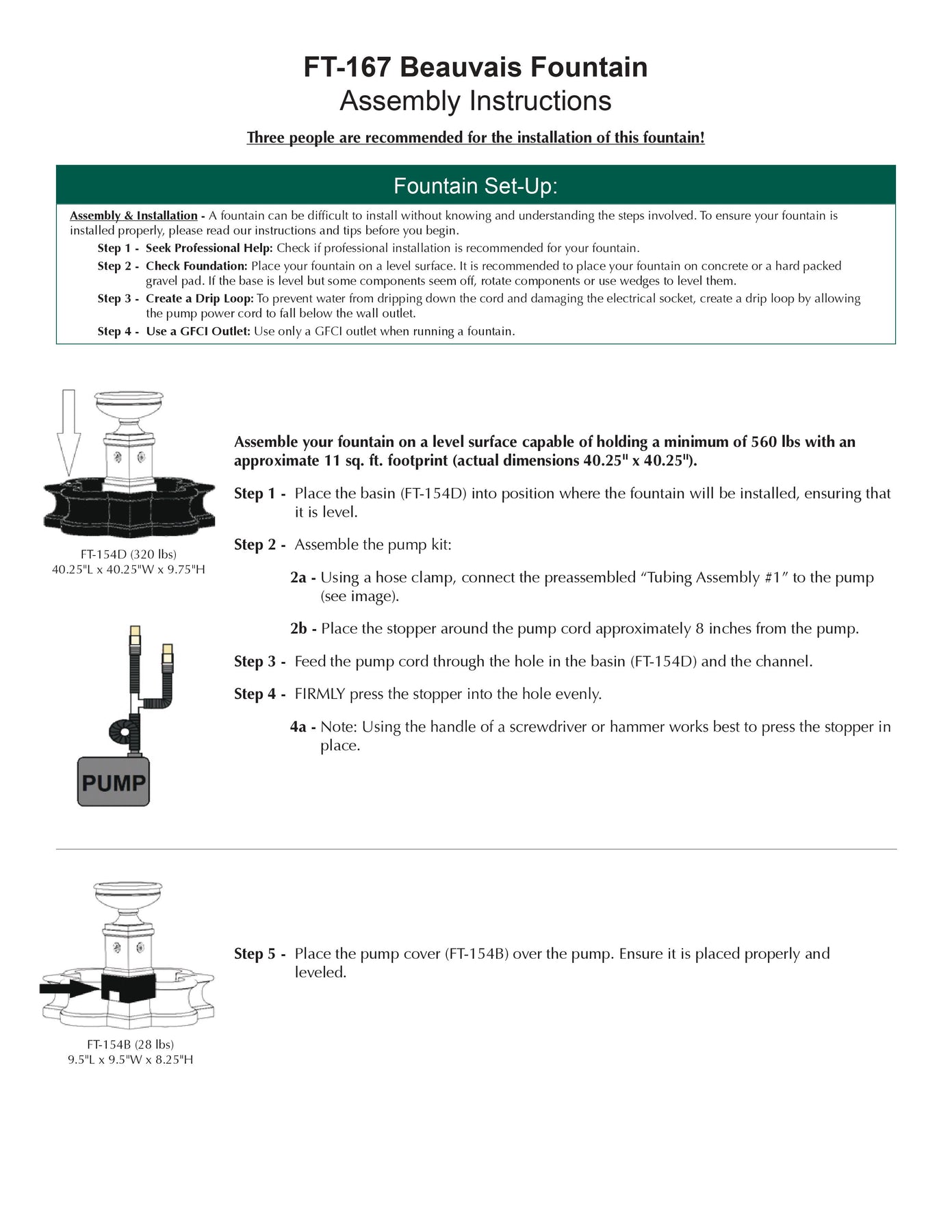 FT-167 Beauvais Fountain
Assembly Instructions

Three people are recommended for the installation of this fountain!

Fountain Set-Up:

Assembly & Installation - A fountain can be difficult to install without knowing and understanding the steps involved. To ensure your fountain is installed properly, please read our instructions and tips before you begin.

Step 1 - Seek Professional Help: Check if professional installation is recommended for your fountain.

Step 2 - Check Foundation: Place your fountain on a level surface. It is recommended to place your fountain on concrete or a hard packed gravel pad. If the base is level but some components seem off, rotate components or use wedges to level them.

Step 3 - Create a Drip Loop: To prevent water from dripping down the cord and damaging the electrical socket, create a drip loop by allowing the pump power cord to fall below the wall outlet.

Step 4 - Use a GFCI Outlet: Use only a GFCI outlet when running a fountain.

FT-154D (320 lbs)
40.25"L x 40.25"W x 9.75"H

PUMP

Assemble your fountain on a level surface capable of holding a minimum of 560 lbs with an approximate 11 sq. ft. footprint (actual dimensions 40.25" x 40.25").

Step 1 - Place the basin (FT-154D) into position where the fountain will be installed, ensuring that it is level.

Step 2 - Assemble the pump kit:

2a - Using a hose clamp, connect the preassembled “Tubing Assembly #1” to the pump (see image).

2b - Place the stopper around the pump cord approximately 8 inches from the pump.

Step 3 - Feed the pump cord through the hole in the basin (FT-154D) and the channel.

Step 4 - FIRMLY press the stopper into the hole evenly.

4a - Note: Using the handle of a screwdriver or hammer works best to press the stopper in place.

FT-154B (28 lbs)
9.5"L x 9.5"W x 8.25"H

Step 5 - Place the pump cover (FT-154B) over the pump. Ensure it is placed properly and leveled.