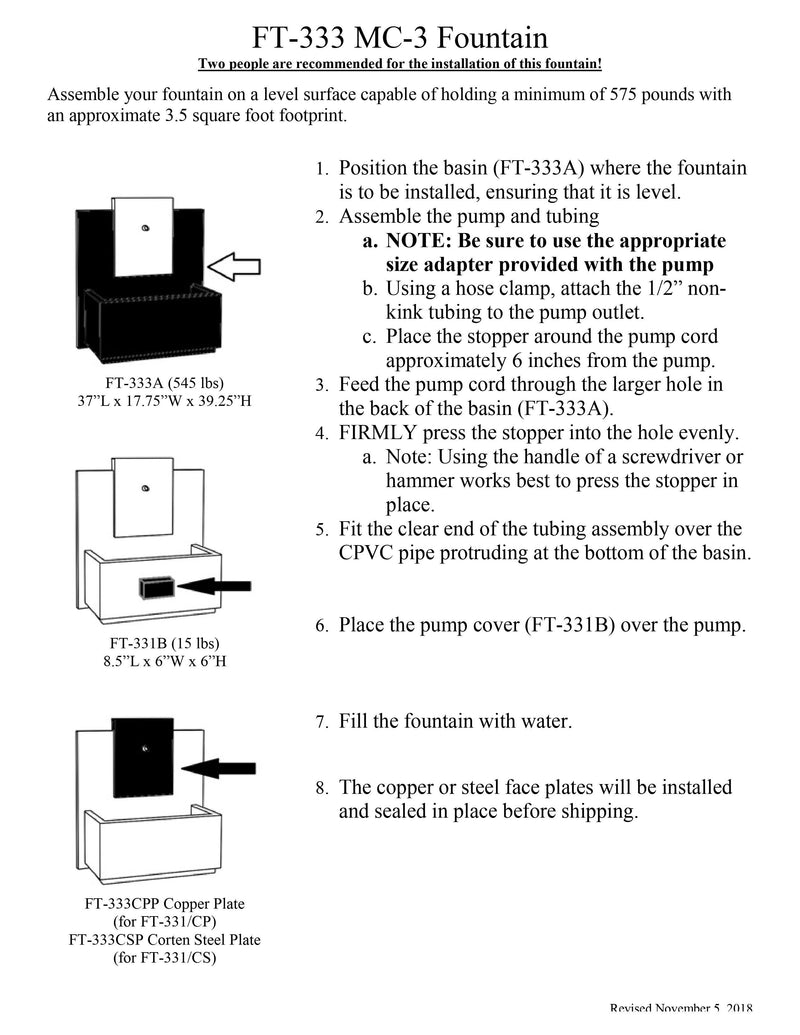 FT-333 MC-3 Fountain

Two people are recommended for the installation of this fountain!

Assemble your fountain on a level surface capable of holding a minimum of 575 pounds with an approximate 3.5 square foot footprint.

FT-333A (545 lbs)
37"L x 17.75"W x 39.25"H

FT-331B (15 lbs)
8.5"L x 6"W x 6"H

FT-333CPP Copper Plate
(for FT-331/CP)
FT-333CSP Corten Steel Plate
(for FT-331/CS)

1. Position the basin (FT-333A) where the fountain is to be installed, ensuring that it is level.
2. Assemble the pump and tubing
a. NOTE: Be sure to use the appropriate size adapter provided with the pump
b. Using a hose clamp, attach the 1/2" non-kink tubing to the pump outlet.
c. Place the stopper around the pump cord approximately 6 inches from the pump.
3. Feed the pump cord through the larger hole in the back of the basin (FT-333A).
4. FIRMLY press the stopper into the hole evenly.
a. Note: Using the handle of a screwdriver or hammer works best to press the stopper in place.
5. Fit the clear end of the tubing assembly over the CPVC pipe protruding at the bottom of the basin.

6. Place the pump cover (FT-331B) over the pump.

7. Fill the fountain with water.

8. The copper or steel face plates will be installed and sealed in place before shipping.

Revised November 5, 2018