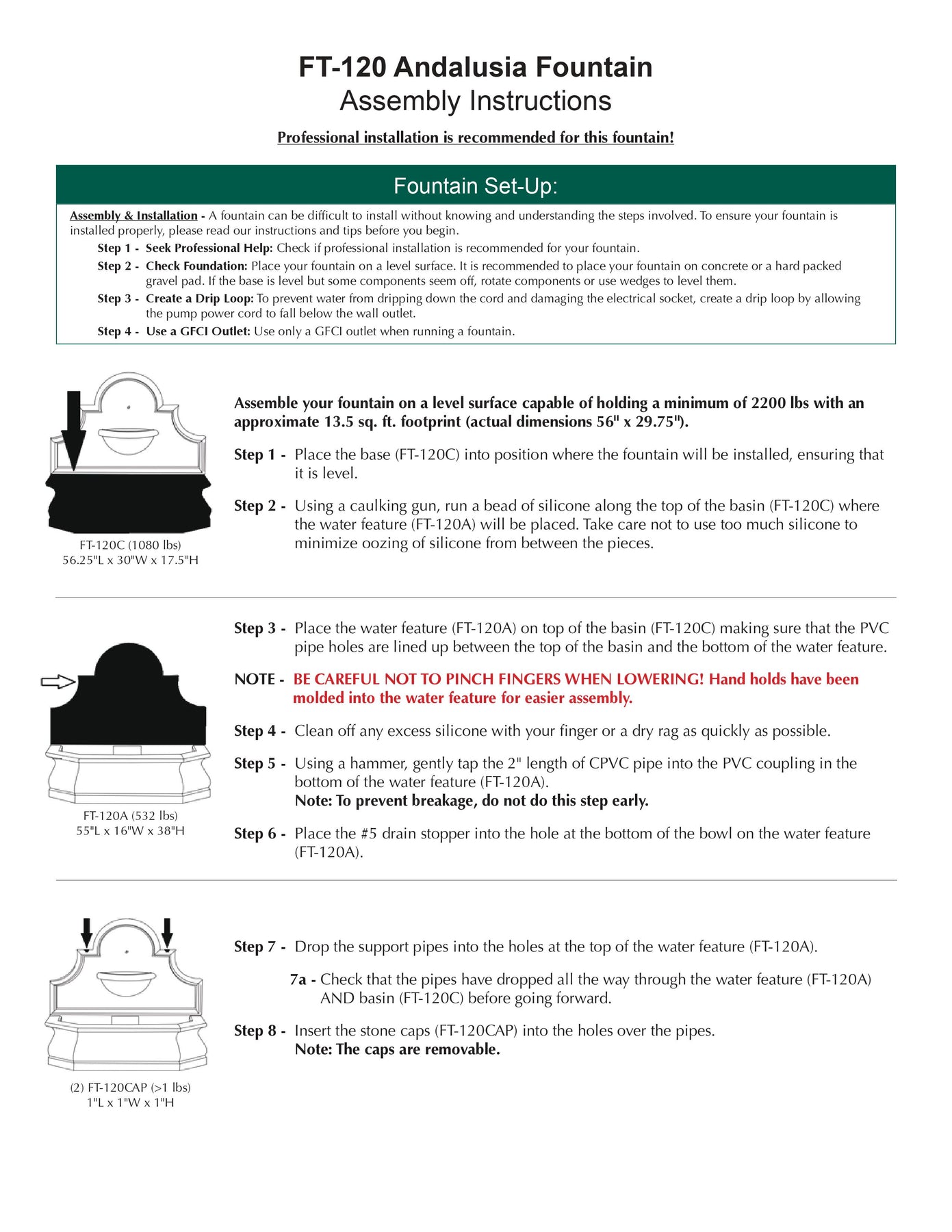 FT-120 Andalusia Fountain
Assembly Instructions

Professional installation is recommended for this fountain!

Fountain Set-Up:

Assembly & Installation - A fountain can be difficult to install without knowing and understanding the steps involved. To ensure your fountain is installed properly, please read our instructions and tips before you begin.

Step 1 - Seek Professional Help: Check if professional installation is recommended for your fountain.

Step 2 - Check Foundation: Place your fountain on a level surface. It is recommended to place your fountain on concrete or a hard packed gravel pad. If the base is level but some components seem off, rotate components or use wedges to level them.

Step 3 - Create a Drip Loop: To prevent water from dripping down the cord and damaging the electrical socket, create a drip loop by allowing the pump power cord to fall below the wall outlet.

Step 4 - Use a GFCI Outlet: Use only a GFCI outlet when running a fountain.

FT-120C (1080 lbs)
56.25"L x 30"W x 17.5"H

Assemble your fountain on a level surface capable of holding a minimum of 2200 lbs with an approximate 13.5 sq. ft. footprint (actual dimensions 56" x 29.75").

Step 1 - Place the base (FT-120C) into position where the fountain will be installed, ensuring that it is level.

Step 2 - Using a caulking gun, run a bead of silicone along the top of the basin (FT-120C) where the water feature (FT-120A) will be placed. Take care not to use too much silicone to minimize oozing of silicone from between the pieces.

FT-120A (532 lbs)
55"L x 16"W x 38"H

Step 3 - Place the water feature (FT-120A) on top of the basin (FT-120C) making sure that the PVC pipe holes are lined up between the top of the basin and the bottom of the water feature.

NOTE - BE CAREFUL NOT TO PINCH FINGERS WHEN LOWERING! Hand holds have been molded into the water feature for easier assembly.

Step 4 - Clean off any excess silicone with your finger or a dry rag as quickly as possible.

Step 5 - Using a hammer, gently tap the 2" length of CPVC pipe into the PVC coupling in the bottom of the water feature (FT-120A).
Note: To prevent breakage, do not do this step early.

Step 6 - Place the #5 drain stopper into the hole at the bottom of the bowl on the water feature (FT-120A).

(2) FT-120CAP (>1 lbs)
1"L x 1"W x 1"H

Step 7 - Drop the support pipes into the holes at the top of the water feature (FT-120A).

7a - Check that the pipes have dropped all the way through the water feature (FT-120A) AND basin (FT-120C) before going forward.

Step 8 - Insert the stone caps (FT-120CAP) into the holes over the pipes.
Note: The caps are removable.