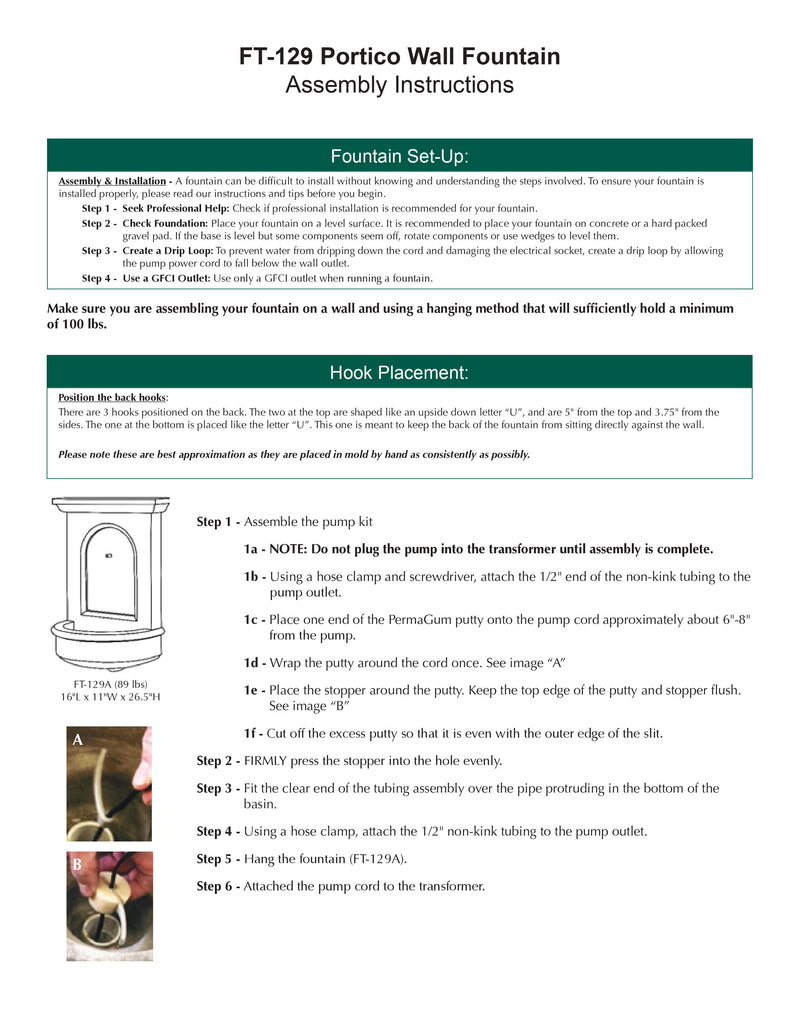 FT-129 Portico Wall Fountain
Assembly Instructions

Fountain Set-Up:

Assembly & Installation - A fountain can be difficult to install without knowing and understanding the steps involved. To ensure your fountain is installed properly, please read our instructions and tips before you begin.

Step 1 - Seek Professional Help: Check if professional installation is recommended for your fountain.

Step 2 - Check Foundation: Place your fountain on a level surface. It is recommended to place your fountain on concrete or a hard packed gravel pad. If the base is level but some components seem off, rotate components or use wedges to level them.

Step 3 - Create a Drip Loop: To prevent water from dripping down the cord and damaging the electrical socket, create a drip loop by allowing the pump power cord to fall below the wall outlet.

Step 4 - Use a GFCI Outlet: Use only a GFCI outlet when running a fountain.

Make sure you are assembling your fountain on a wall and using a hanging method that will sufficiently hold a minimum of 100 lbs.

Hook Placement:

Position the back hooks:
There are 3 hooks positioned on the back. The two at the top are shaped like an upside down letter "U", and are 5" from the top and 3.75" from the sides. The one at the bottom is placed like the letter "U". This one is meant to keep the back of the fountain from sitting directly against the wall.

Please note these are best approximation as they are placed in mold by hand as consistently as possibly.

FT-129A (89 lbs)
16"L x 11"W x 26.5"H

A

B

Step 1 - Assemble the pump kit

1a - NOTE: Do not plug the pump into the transformer until assembly is complete.

1b - Using a hose clamp and screwdriver, attach the 1/2" end of the non-kink tubing to the pump outlet.

1c - Place one end of the PermaGum putty onto the pump cord approximately about 6"-8" from the pump.

1d - Wrap the putty around the cord once. See image "A"

1e - Place the stopper around the putty. Keep the top edge of the putty and stopper flush. See image "B"

1f - Cut off the excess putty so that it is even with the outer edge of the slit.

Step 2 - FIRMLY press the stopper into the hole evenly.

Step 3 - Fit the clear end of the tubing assembly over the pipe protruding in the bottom of the basin.

Step 4 - Using a hose clamp, attach the 1/2" non-kink tubing to the pump outlet.

Step 5 - Hang the fountain (FT-129A).

Step 6 - Attached the pump cord to the transformer.