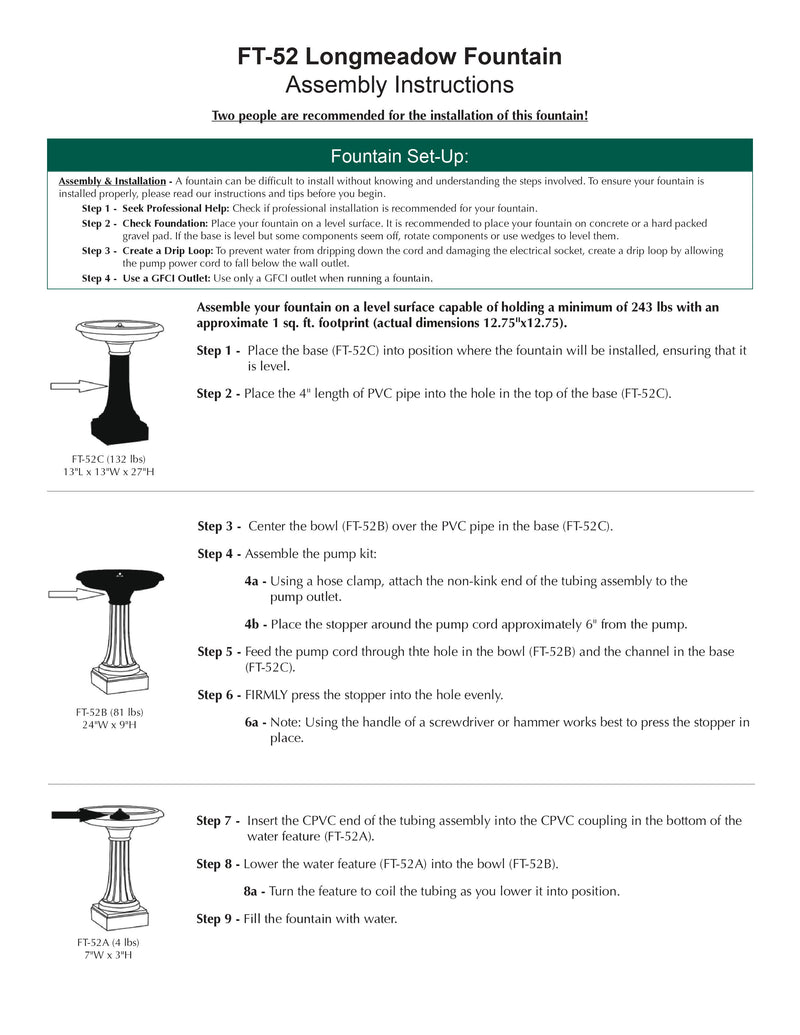 FT-52 Longmeadow Fountain
Assembly Instructions

Two people are recommended for the installation of this fountain!

Fountain Set-Up:

Assembly & Installation - A fountain can be difficult to install without knowing and understanding the steps involved. To ensure your fountain is installed properly, please read our instructions and tips before you begin.

Step 1 - Seek Professional Help: Check if professional installation is recommended for your fountain.

Step 2 - Check Foundation: Place your fountain on a level surface. It is recommended to place your fountain on concrete or a hard packed gravel pad. If the base is level but some components seem off, rotate components or use wedges to level them.

Step 3 - Create a Drip Loop: To prevent water from dripping down the cord and damaging the electrical socket, create a drip loop by allowing the pump power cord to fall below the wall outlet.

Step 4 - Use a GFCI Outlet: Use only a GFCI outlet when running a fountain.

Assemble your fountain on a level surface capable of holding a minimum of 243 lbs with an approximate 1 sq. ft. footprint (actual dimensions 12.75"x12.75).

Step 1 - Place the base (FT-52C) into position where the fountain will be installed, ensuring that it is level.

Step 2 - Place the 4" length of PVC pipe into the hole in the top of the base (FT-52C).

FT-52C (132 lbs)
13"L x 13"W x 27"H

Step 3 - Center the bowl (FT-52B) over the PVC pipe in the base (FT-52C).

Step 4 - Assemble the pump kit:

4a - Using a hose clamp, attach the non-kink end of the tubing assembly to the pump outlet.

4b - Place the stopper around the pump cord approximately 6" from the pump.

Step 5 - Feed the pump cord through thte hole in the bowl (FT-52B) and the channel in the base (FT-52C).

Step 6 - FIRMLY press the stopper into the hole evenly.

6a - Note: Using the handle of a screwdriver or hammer works best to press the stopper in place.

FT-52B (81 lbs)
24"W x 9"H

Step 7 - Insert the CPVC end of the tubing assembly into the CPVC coupling in the bottom of the water feature (FT-52A).

Step 8 - Lower the water feature (FT-52A) into the bowl (FT-52B).

8a - Turn the feature to coil the tubing as you lower it into position.

Step 9 - Fill the fountain with water.

FT-52A (4 lbs)
7"W x 3"H