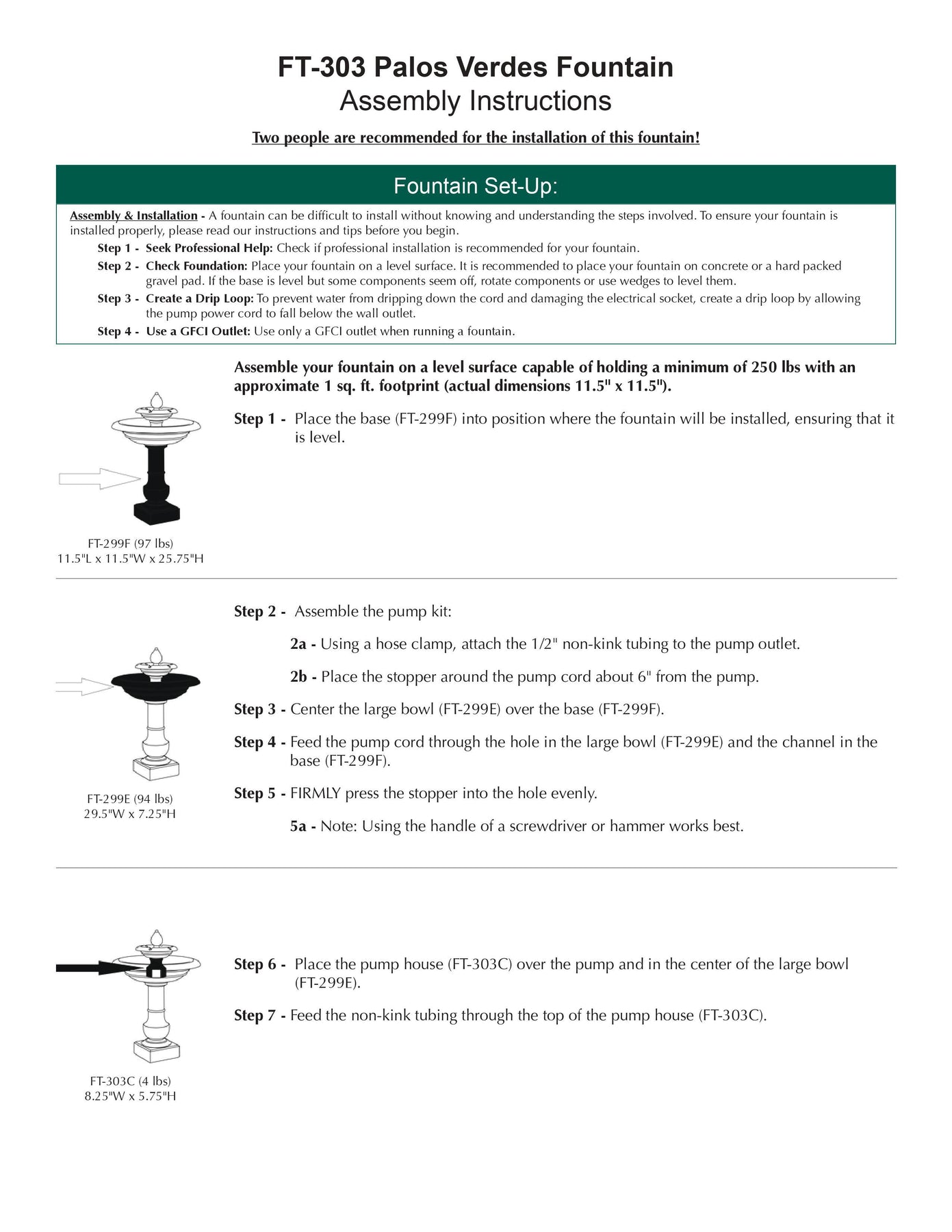 FT-303 Palos Verdes Fountain
Assembly Instructions

Two people are recommended for the installation of this fountain!

Fountain Set-Up:

Assembly & Installation - A fountain can be difficult to install without knowing and understanding the steps involved. To ensure your fountain is installed properly, please read our instructions and tips before you begin.

Step 1 - Seek Professional Help: Check if professional installation is recommended for your fountain.

Step 2 - Check Foundation: Place your fountain on a level surface. It is recommended to place your fountain on concrete or a hard packed gravel pad. If the base is level but some components seem off, rotate components or use wedges to level them.

Step 3 - Create a Drip Loop: To prevent water from dripping down the cord and damaging the electrical socket, create a drip loop by allowing the pump power cord to fall below the wall outlet.

Step 4 - Use a GFCI Outlet: Use only a GFCI outlet when running a fountain.

Assemble your fountain on a level surface capable of holding a minimum of 250 lbs with an approximate 1 sq. ft. footprint (actual dimensions 11.5" x 11.5").

Step 1 - Place the base (FT-299F) into position where the fountain will be installed, ensuring that it is level.

FT-299F (97 lbs)
11.5"L x 11.5"W x 25.75"H

Step 2 - Assemble the pump kit:

2a - Using a hose clamp, attach the 1/2" non-kink tubing to the pump outlet.

2b - Place the stopper around the pump cord about 6" from the pump.

Step 3 - Center the large bowl (FT-299E) over the base (FT-299F).

Step 4 - Feed the pump cord through the hole in the large bowl (FT-299E) and the channel in the base (FT-299F).

Step 5 - FIRMLY press the stopper into the hole evenly.

5a - Note: Using the handle of a screwdriver or hammer works best.

FT-299E (94 lbs)
29.5"W x 7.25"H

Step 6 - Place the pump house (FT-303C) over the pump and in the center of the large bowl (FT-299E).

Step 7 - Feed the non-kink tubing through the top of the pump house (FT-303C).

FT-303C (4 lbs)
8.25"W x 5.75"H