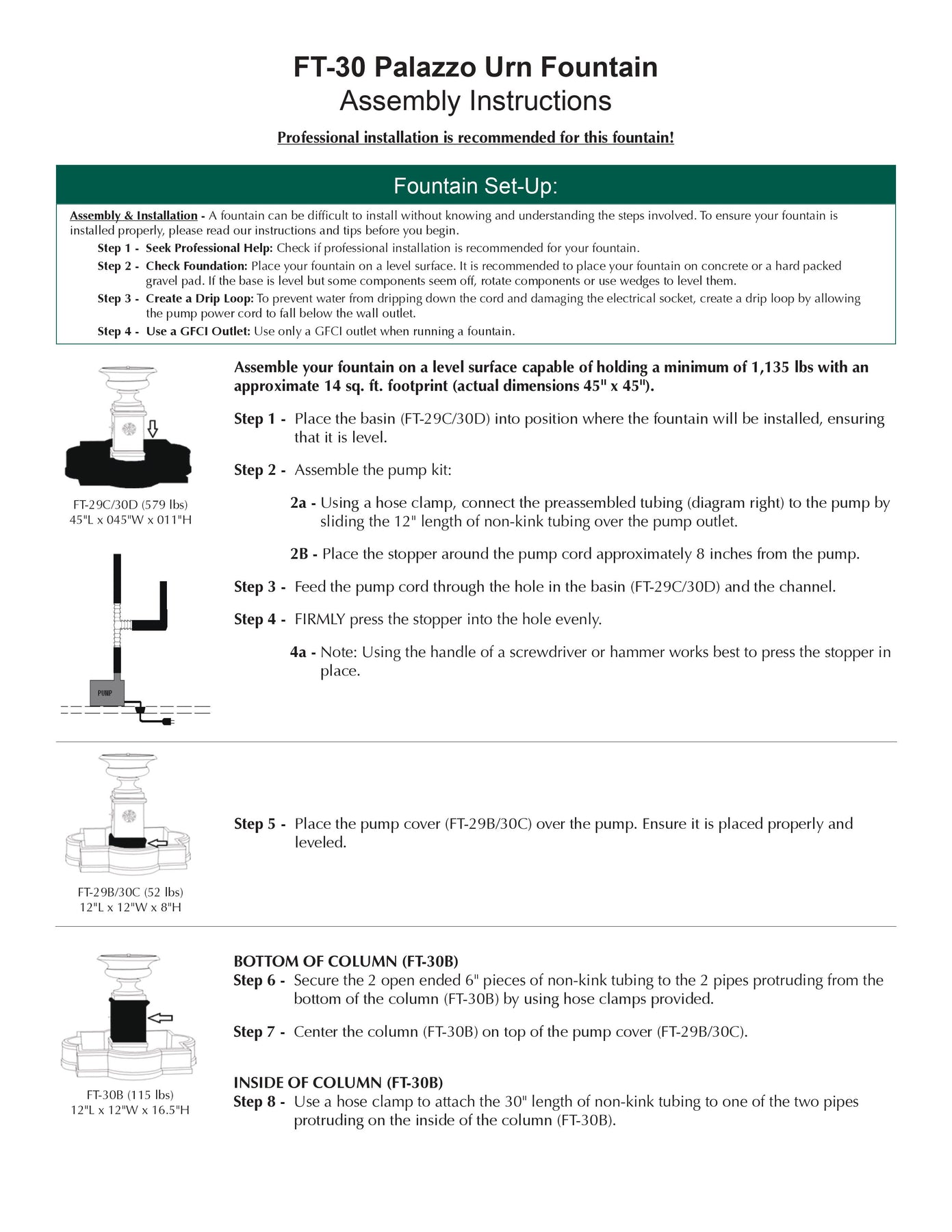 FT-30 Palazzo Urn Fountain
Assembly Instructions

Professional installation is recommended for this fountain!

Fountain Set-Up:

Assembly & Installation - A fountain can be difficult to install without knowing and understanding the steps involved. To ensure your fountain is installed properly, please read our instructions and tips before you begin.

Step 1 - Seek Professional Help: Check if professional installation is recommended for your fountain.

Step 2 - Check Foundation: Place your fountain on a level surface. It is recommended to place your fountain on concrete or a hard packed gravel pad. If the base is level but some components seem off, rotate components or use wedges to level them.

Step 3 - Create a Drip Loop: To prevent water from dripping down the cord and damaging the electrical socket, create a drip loop by allowing the pump power cord to fall below the wall outlet.

Step 4 - Use a GFCI Outlet: Use only a GFCI outlet when running a fountain.

FT-29C/30D (579 lbs)
45"L x 045"W x 011"H

PUMP

Assemble your fountain on a level surface capable of holding a minimum of 1,135 lbs with an approximate 14 sq. ft. footprint (actual dimensions 45" x 45").

Step 1 - Place the basin (FT-29C/30D) into position where the fountain will be installed, ensuring that it is level.

Step 2 - Assemble the pump kit:

2a - Using a hose clamp, connect the preassembled tubing (diagram right) to the pump by sliding the 12" length of non-kink tubing over the pump outlet.

2B - Place the stopper around the pump cord approximately 8 inches from the pump.

Step 3 - Feed the pump cord through the hole in the basin (FT-29C/30D) and the channel.

Step 4 - FIRMLY press the stopper into the hole evenly.

4a - Note: Using the handle of a screwdriver or hammer works best to press the stopper in place.

FT-29B/30C (52 lbs)
12"L x 12"W x 8"H

Step 5 - Place the pump cover (FT-29B/30C) over the pump. Ensure it is placed properly and leveled.

FT-30B (115 lbs)
12"L x 12"W x 16.5"H

BOTTOM OF COLUMN (FT-30B)
Step 6 - Secure the 2 open ended 6" pieces of non-kink tubing to the 2 pipes protruding from the bottom of the column (FT-30B) by using hose clamps provided.

Step 7 - Center the column (FT-30B) on top of the pump cover (FT-29B/30C).

INSIDE OF COLUMN (FT-30B)
Step 8 - Use a hose clamp to attach the 30" length of non-kink tubing to one of the two pipes protruding on the inside of the column (FT-30B).