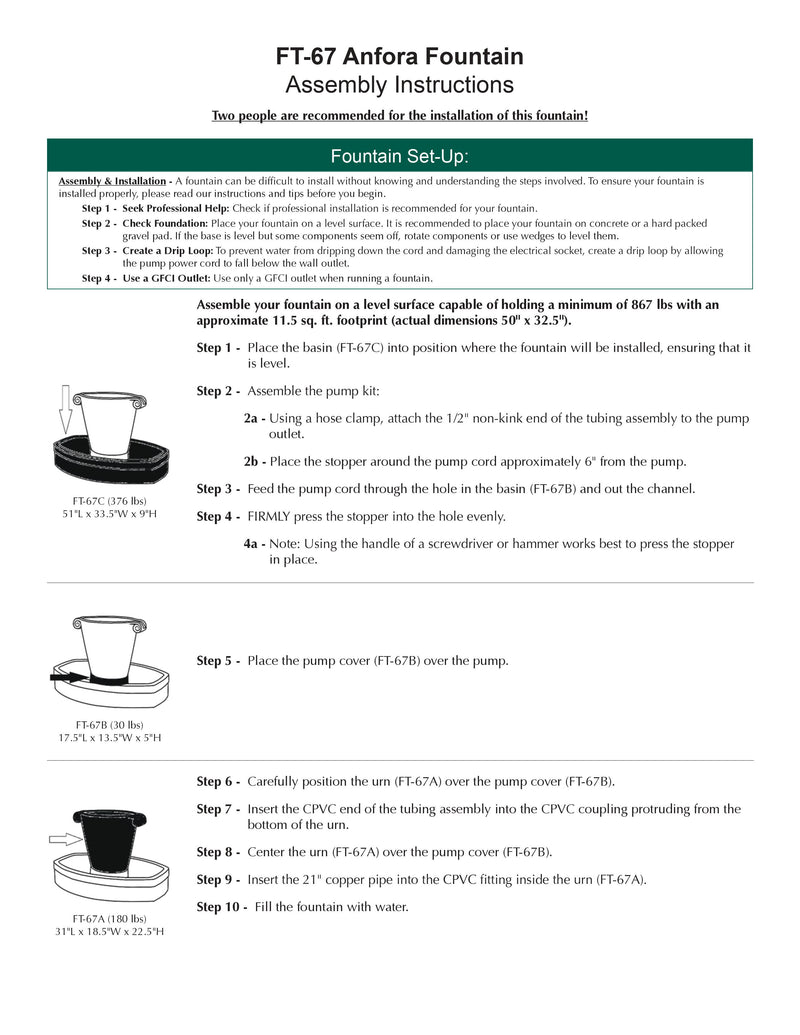 FT-67 Anfora Fountain
Assembly Instructions

Two people are recommended for the installation of this fountain!

Fountain Set-Up:

Assembly & Installation - A fountain can be difficult to install without knowing and understanding the steps involved. To ensure your fountain is installed properly, please read our instructions and tips before you begin.

Step 1 - Seek Professional Help: Check if professional installation is recommended for your fountain.

Step 2 - Check Foundation: Place your fountain on a level surface. It is recommended to place your fountain on concrete or a hard packed gravel pad. If the base is level but some components seem off, rotate components or use wedges to level them.

Step 3 - Create a Drip Loop: To prevent water from dripping down the cord and damaging the electrical socket, create a drip loop by allowing the pump power cord to fall below the wall outlet.

Step 4 - Use a GFCI Outlet: Use only a GFCI outlet when running a fountain.

Assemble your fountain on a level surface capable of holding a minimum of 867 lbs with an approximate 11.5 sq. ft. footprint (actual dimensions 50" x 32.5").

Step 1 - Place the basin (FT-67C) into position where the fountain will be installed, ensuring that it is level.

Step 2 - Assemble the pump kit:

2a - Using a hose clamp, attach the 1/2" non-kink end of the tubing assembly to the pump outlet.

2b - Place the stopper around the pump cord approximately 6" from the pump.

Step 3 - Feed the pump cord through the hole in the basin (FT-67B) and out the channel.

Step 4 - FIRMLY press the stopper into the hole evenly.

4a - Note: Using the handle of a screwdriver or hammer works best to press the stopper in place.

FT-67C (376 lbs)
51"L x 33.5"W x 9"H

Step 5 - Place the pump cover (FT-67B) over the pump.

FT-67B (30 lbs)
17.5"L x 13.5"W x 5"H

Step 6 - Carefully position the urn (FT-67A) over the pump cover (FT-67B).

Step 7 - Insert the CPVC end of the tubing assembly into the CPVC coupling protruding from the bottom of the urn.

Step 8 - Center the urn (FT-67A) over the pump cover (FT-67B).

Step 9 - Insert the 21" copper pipe into the CPVC fitting inside the urn (FT-67A).

Step 10 - Fill the fountain with water.

FT-67A (180 lbs)
31"L x 18.5"W x 22.5"H