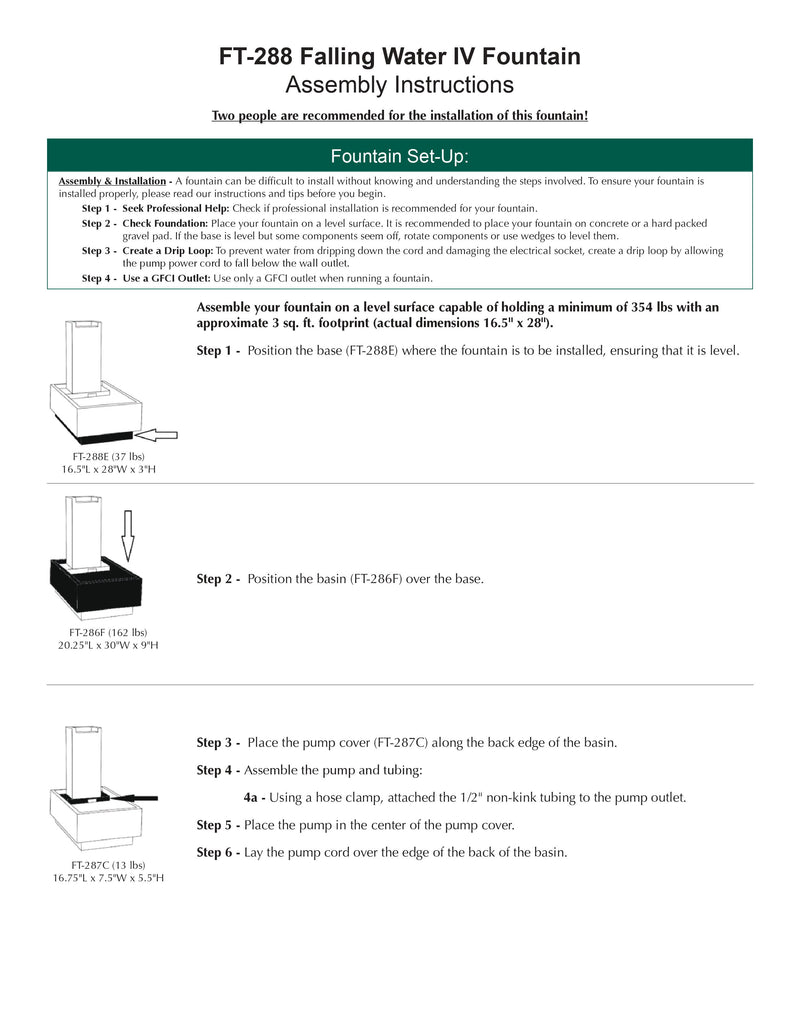 FT-288 Falling Water IV Fountain
Assembly Instructions

Two people are recommended for the installation of this fountain!

Fountain Set-Up:

Assembly & Installation - A fountain can be difficult to install without knowing and understanding the steps involved. To ensure your fountain is installed properly, please read our instructions and tips before you begin.

Step 1 - Seek Professional Help: Check if professional installation is recommended for your fountain.

Step 2 - Check Foundation: Place your fountain on a level surface. It is recommended to place your fountain on concrete or a hard packed gravel pad. If the base is level but some components seem off, rotate components or use wedges to level them.

Step 3 - Create a Drip Loop: To prevent water from dripping down the cord and damaging the electrical socket, create a drip loop by allowing the pump power cord to fall below the wall outlet.

Step 4 - Use a GFCI Outlet: Use only a GFCI outlet when running a fountain.

Assemble your fountain on a level surface capable of holding a minimum of 354 lbs with an approximate 3 sq. ft. footprint (actual dimensions 16.5" x 28").

Step 1 - Position the base (FT-288E) where the fountain is to be installed, ensuring that it is level.

FT-288E (37 lbs)
16.5"L x 28"W x 3"H

Step 2 - Position the basin (FT-286F) over the base.

FT-286F (162 lbs)
20.25"L x 30"W x 9"H

Step 3 - Place the pump cover (FT-287C) along the back edge of the basin.

Step 4 - Assemble the pump and tubing:

4a - Using a hose clamp, attached the 1/2" non-kink tubing to the pump outlet.

Step 5 - Place the pump in the center of the pump cover.

Step 6 - Lay the pump cord over the edge of the back of the basin.

FT-287C (13 lbs)
16.75"L x 7.5"W x 5.5"H