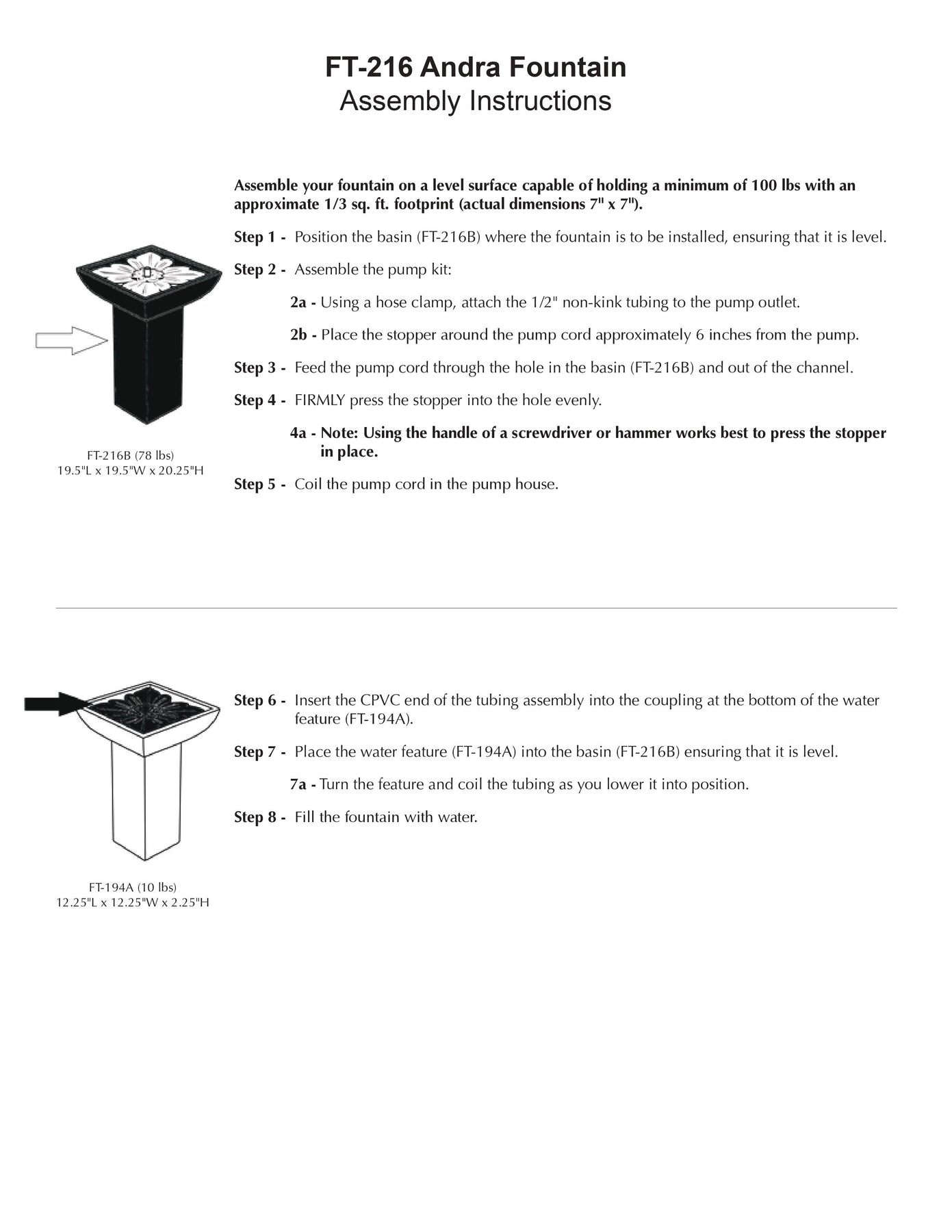 FT-216 Andra Fountain
Assembly Instructions

Assemble your fountain on a level surface capable of holding a minimum of 100 lbs with an approximate 1/3 sq. ft. footprint (actual dimensions 7" x 7").

Step 1 - Position the basin (FT-216B) where the fountain is to be installed, ensuring that it is level.

Step 2 - Assemble the pump kit:

2a - Using a hose clamp, attach the 1/2" non-kink tubing to the pump outlet.

2b - Place the stopper around the pump cord approximately 6 inches from the pump.

Step 3 - Feed the pump cord through the hole in the basin (FT-216B) and out of the channel.

Step 4 - FIRMLY press the stopper into the hole evenly.

4a - Note: Using the handle of a screwdriver or hammer works best to press the stopper in place.

Step 5 - Coil the pump cord in the pump house.

FT-216B (78 lbs)
19.5"L x 19.5"W x 20.25"H

Step 6 - Insert the CPVC end of the tubing assembly into the coupling at the bottom of the water feature (FT-194A).

Step 7 - Place the water feature (FT-194A) into the basin (FT-216B) ensuring that it is level.

7a - Turn the feature and coil the tubing as you lower it into position.

Step 8 - Fill the fountain with water.

FT-194A (10 lbs)
12.25"L x 12.25"W x 2.25"H