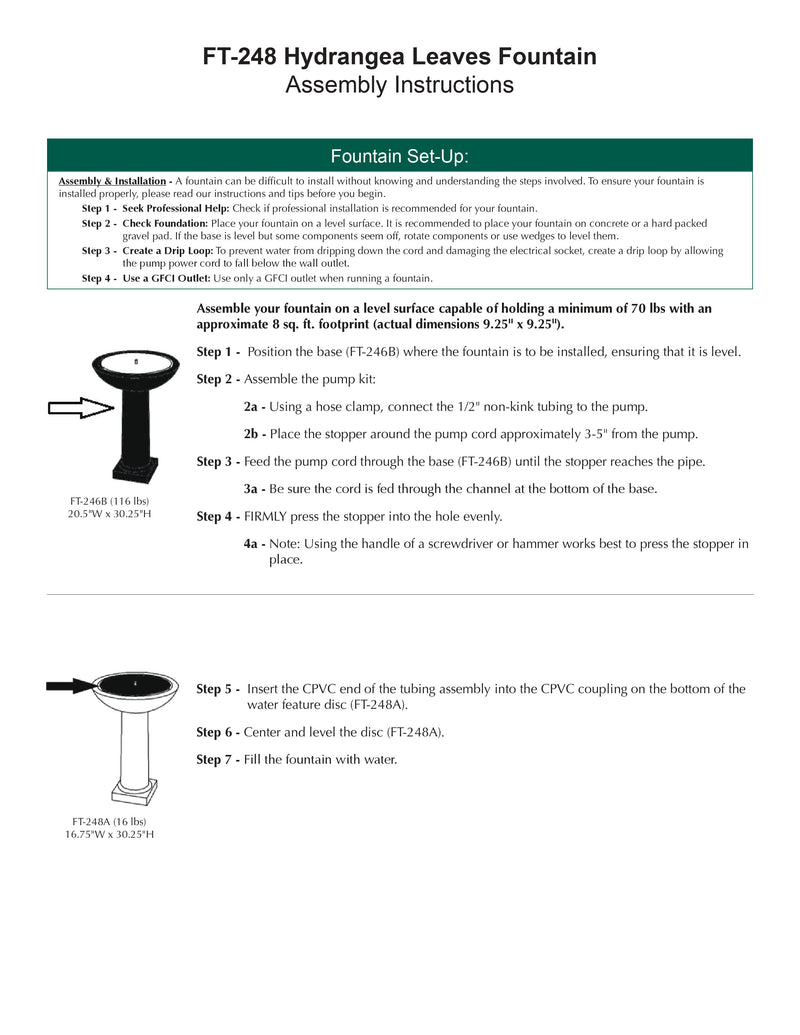 FT-248 Hydrangea Leaves Fountain
Assembly Instructions

Fountain Set-Up:

Assembly & Installation - A fountain can be difficult to install without knowing and understanding the steps involved. To ensure your fountain is installed properly, please read our instructions and tips before you begin.

Step 1 - Seek Professional Help: Check if professional installation is recommended for your fountain.

Step 2 - Check Foundation: Place your fountain on a level surface. It is recommended to place your fountain on concrete or a hard packed gravel pad. If the base is level but some components seem off, rotate components or use wedges to level them.

Step 3 - Create a Drip Loop: To prevent water from dripping down the cord and damaging the electrical socket, create a drip loop by allowing the pump power cord to fall below the wall outlet.

Step 4 - Use a GFCI Outlet: Use only a GFCI outlet when running a fountain.

Assemble your fountain on a level surface capable of holding a minimum of 70 lbs with an approximate 8 sq. ft. footprint (actual dimensions 9.25" x 9.25").

Step 1 - Position the base (FT-246B) where the fountain is to be installed, ensuring that it is level.

Step 2 - Assemble the pump kit:

2a - Using a hose clamp, connect the 1/2" non-kink tubing to the pump.

2b - Place the stopper around the pump cord approximately 3-5" from the pump.

Step 3 - Feed the pump cord through the base (FT-246B) until the stopper reaches the pipe.

3a - Be sure the cord is fed through the channel at the bottom of the base.

Step 4 - FIRMLY press the stopper into the hole evenly.

4a - Note: Using the handle of a screwdriver or hammer works best to press the stopper in place.

FT-246B (116 lbs)
20.5"W x 30.25"H

Step 5 - Insert the CPVC end of the tubing assembly into the CPVC coupling on the bottom of the water feature disc (FT-248A).

Step 6 - Center and level the disc (FT-248A).

Step 7 - Fill the fountain with water.

FT-248A (16 lbs)
16.75"W x 30.25"H