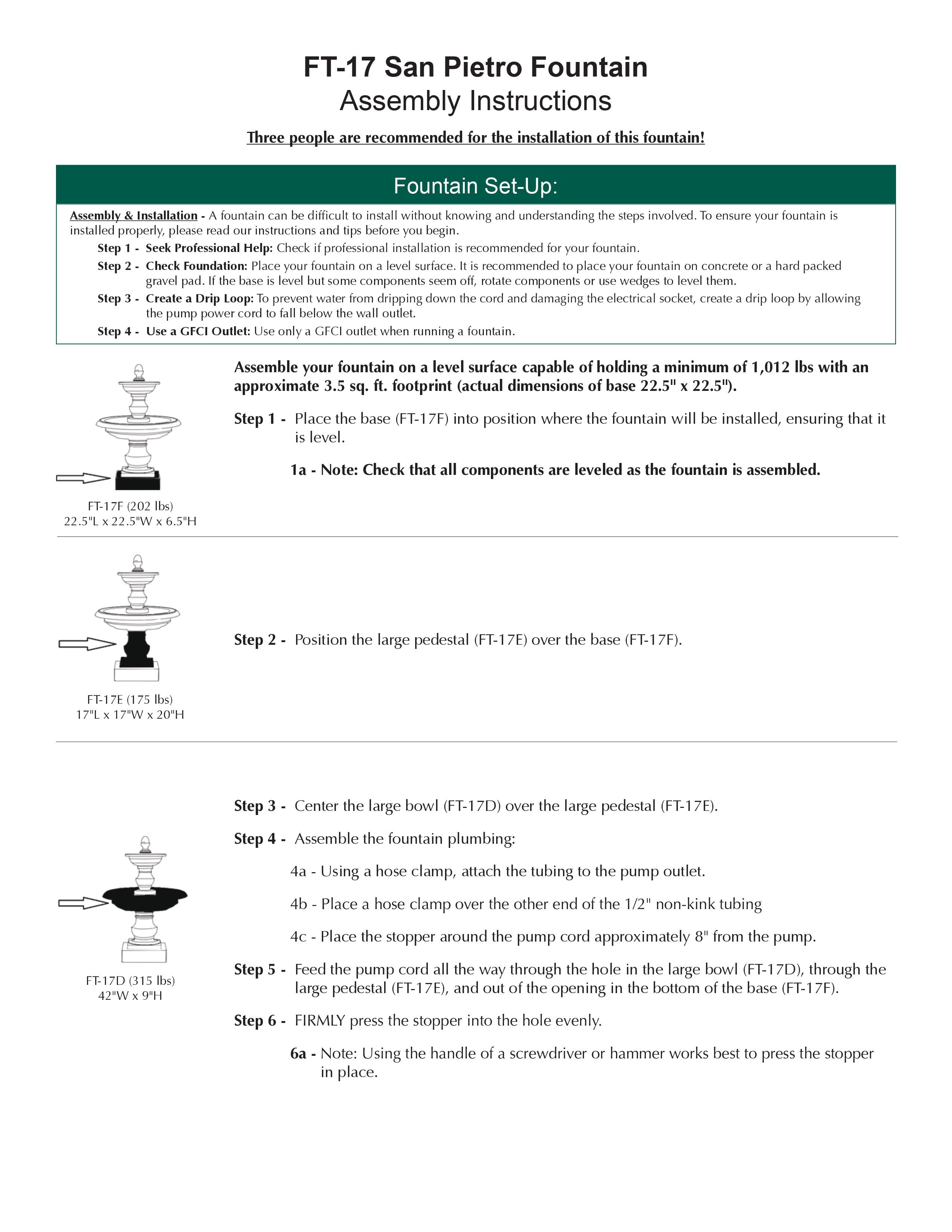 FT-17 San Pietro Fountain
Assembly Instructions

Three people are recommended for the installation of this fountain!

Fountain Set-Up:

Assembly & Installation - A fountain can be difficult to install without knowing and understanding the steps involved. To ensure your fountain is installed properly, please read our instructions and tips before you begin.

Step 1 - Seek Professional Help: Check if professional installation is recommended for your fountain.

Step 2 - Check Foundation: Place your fountain on a level surface. It is recommended to place your fountain on concrete or a hard packed gravel pad. If the base is level but some components seem off, rotate components or use wedges to level them.

Step 3 - Create a Drip Loop: To prevent water from dripping down the cord and damaging the electrical socket, create a drip loop by allowing the pump power cord to fall below the wall outlet.

Step 4 - Use a GFCI Outlet: Use only a GFCI outlet when running a fountain.

Assemble your fountain on a level surface capable of holding a minimum of 1,012 lbs with an approximate 3.5 sq. ft. footprint (actual dimensions of base 22.5" x 22.5").

Step 1 - Place the base (FT-17F) into position where the fountain will be installed, ensuring that it is level.

1a - Note: Check that all components are leveled as the fountain is assembled.

FT-17F (202 lbs)
22.5"L x 22.5"W x 6.5"H

Step 2 - Position the large pedestal (FT-17E) over the base (FT-17F).

FT-17E (175 lbs)
17"L x 17"W x 20"H

Step 3 - Center the large bowl (FT-17D) over the large pedestal (FT-17E).

Step 4 - Assemble the fountain plumbing:

4a - Using a hose clamp, attach the tubing to the pump outlet.

4b - Place a hose clamp over the other end of the 1/2" non-kink tubing

4c - Place the stopper around the pump cord approximately 8" from the pump.

Step 5 - Feed the pump cord all the way through the hole in the large bowl (FT-17D), through the large pedestal (FT-17E), and out of the opening in the bottom of the base (FT-17F).

Step 6 - FIRMLY press the stopper into the hole evenly.

6a - Note: Using the handle of a screwdriver or hammer works best to press the stopper in place.

FT-17D (315 lbs)
42"W x 9"H