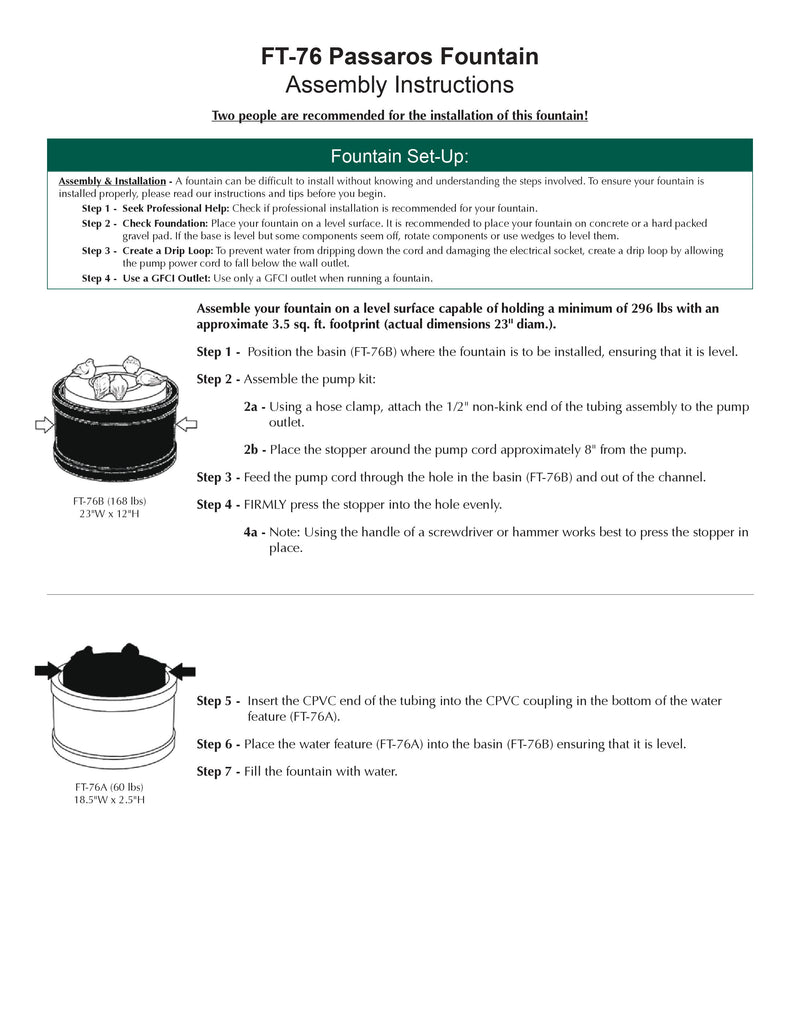 FT-76 Passaros Fountain
Assembly Instructions

Two people are recommended for the installation of this fountain!

Fountain Set-Up:

Assembly & Installation - A fountain can be difficult to install without knowing and understanding the steps involved. To ensure your fountain is installed properly, please read our instructions and tips before you begin.

Step 1 - Seek Professional Help: Check if professional installation is recommended for your fountain.

Step 2 - Check Foundation: Place your fountain on a level surface. It is recommended to place your fountain on concrete or a hard packed gravel pad. If the base is level but some components seem off, rotate components or use wedges to level them.

Step 3 - Create a Drip Loop: To prevent water from dripping down the cord and damaging the electrical socket, create a drip loop by allowing the pump power cord to fall below the wall outlet.

Step 4 - Use a GFCI Outlet: Use only a GFCI outlet when running a fountain.

Assemble your fountain on a level surface capable of holding a minimum of 296 lbs with an approximate 3.5 sq. ft. footprint (actual dimensions 23" diam.).

Step 1 - Position the basin (FT-76B) where the fountain is to be installed, ensuring that it is level.

Step 2 - Assemble the pump kit:

2a - Using a hose clamp, attach the 1/2" non-kink end of the tubing assembly to the pump outlet.

2b - Place the stopper around the pump cord approximately 8" from the pump.

Step 3 - Feed the pump cord through the hole in the basin (FT-76B) and out of the channel.

Step 4 - FIRMLY press the stopper into the hole evenly.

4a - Note: Using the handle of a screwdriver or hammer works best to press the stopper in place.

FT-76B (168 lbs)
23"W x 12"H

Step 5 - Insert the CPVC end of the tubing into the CPVC coupling in the bottom of the water feature (FT-76A).

Step 6 - Place the water feature (FT-76A) into the basin (FT-76B) ensuring that it is level.

Step 7 - Fill the fountain with water.

FT-76A (60 lbs)
18.5"W x 2.5"H