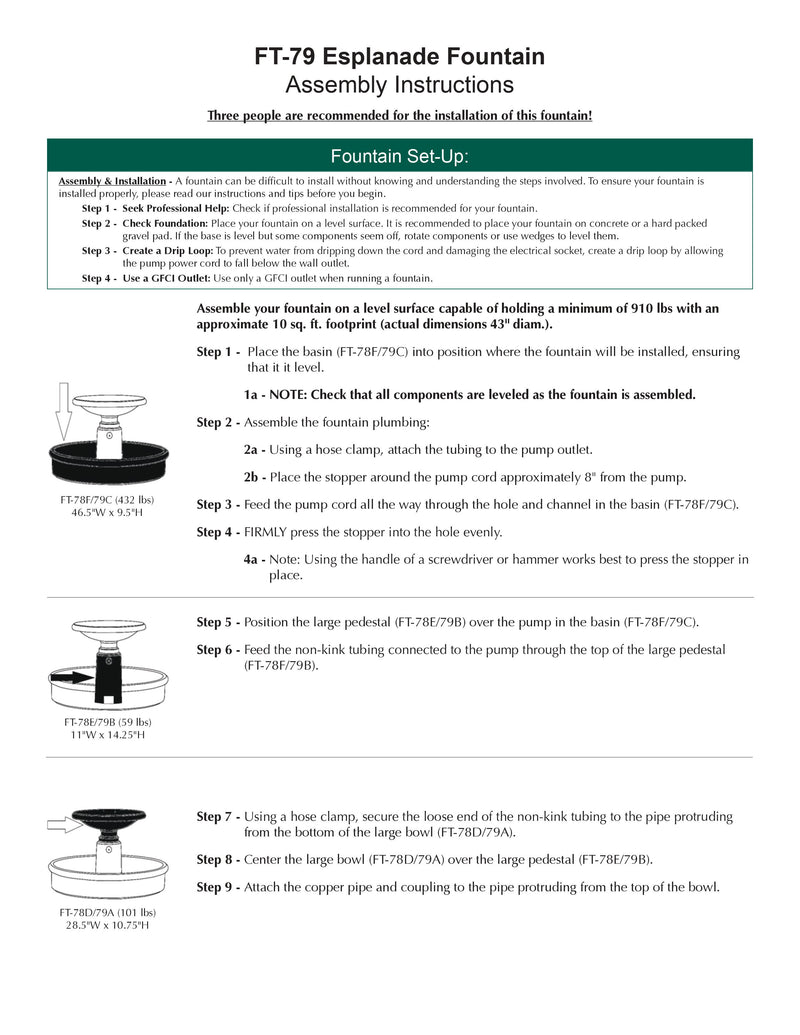 FT-79 Esplanade Fountain
Assembly Instructions

Three people are recommended for the installation of this fountain!

Fountain Set-Up:

Assembly & Installation - A fountain can be difficult to install without knowing and understanding the steps involved. To ensure your fountain is installed properly, please read our instructions and tips before you begin.

Step 1 - Seek Professional Help: Check if professional installation is recommended for your fountain.

Step 2 - Check Foundation: Place your fountain on a level surface. It is recommended to place your fountain on concrete or a hard packed gravel pad. If the base is level but some components seem off, rotate components or use wedges to level them.

Step 3 - Create a Drip Loop: To prevent water from dripping down the cord and damaging the electrical socket, create a drip loop by allowing the pump power cord to fall below the wall outlet.

Step 4 - Use a GFCI Outlet: Use only a GFCI outlet when running a fountain.

Assemble your fountain on a level surface capable of holding a minimum of 910 lbs with an approximate 10 sq. ft. footprint (actual dimensions 43" diam.).

Step 1 - Place the basin (FT-78F/79C) into position where the fountain will be installed, ensuring that it it level.

1a - NOTE: Check that all components are leveled as the fountain is assembled.

Step 2 - Assemble the fountain plumbing:

2a - Using a hose clamp, attach the tubing to the pump outlet.

2b - Place the stopper around the pump cord approximately 8" from the pump.

Step 3 - Feed the pump cord all the way through the hole and channel in the basin (FT-78F/79C).

Step 4 - FIRMLY press the stopper into the hole evenly.

4a - Note: Using the handle of a screwdriver or hammer works best to press the stopper in place.

FT-78F/79C (432 lbs)
46.5"W x 9.5"H

Step 5 - Position the large pedestal (FT-78E/79B) over the pump in the basin (FT-78F/79C).

Step 6 - Feed the non-kink tubing connected to the pump through the top of the large pedestal (FT-78F/79B).

FT-78E/79B (59 lbs)
11"W x 14.25"H

Step 7 - Using a hose clamp, secure the loose end of the non-kink tubing to the pipe protruding from the bottom of the large bowl (FT-78D/79A).

Step 8 - Center the large bowl (FT-78D/79A) over the large pedestal (FT-78E/79B).

Step 9 - Attach the copper pipe and coupling to the pipe protruding from the top of the bowl.

FT-78D/79A (101 lbs)
28.5"W x 10.75"H