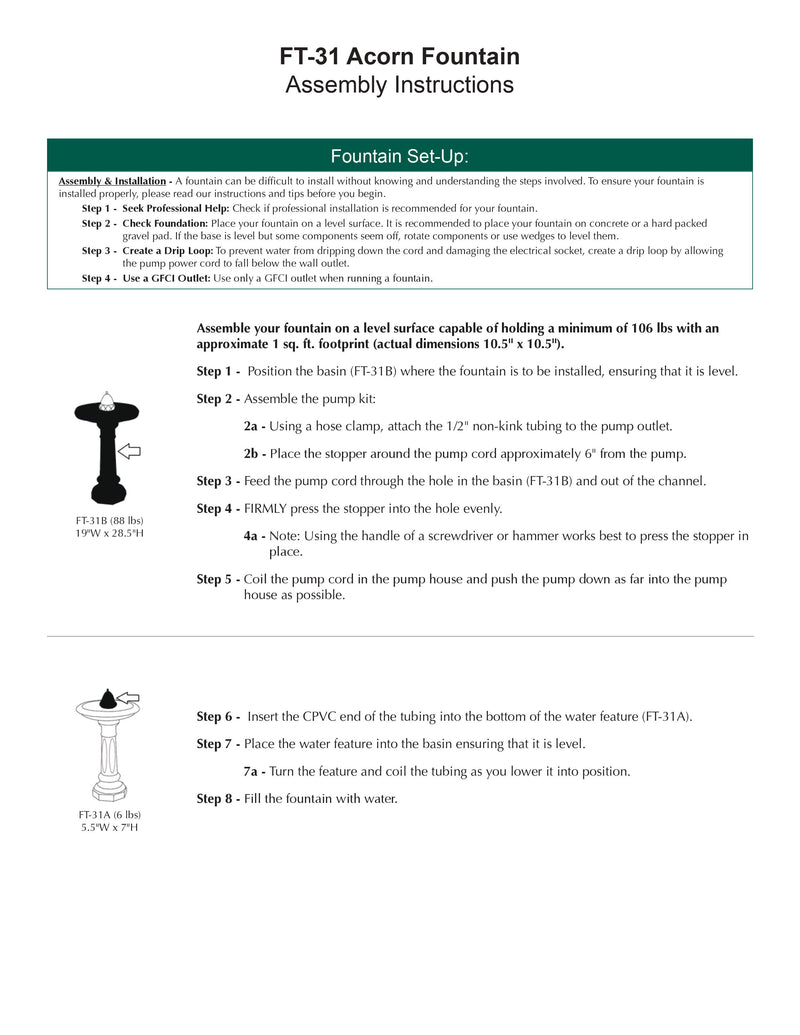 FT-31 Acorn Fountain
Assembly Instructions

Fountain Set-Up:

Assembly & Installation - A fountain can be difficult to install without knowing and understanding the steps involved. To ensure your fountain is installed properly, please read our instructions and tips before you begin.

Step 1 - Seek Professional Help: Check if professional installation is recommended for your fountain.

Step 2 - Check Foundation: Place your fountain on a level surface. It is recommended to place your fountain on concrete or a hard packed gravel pad. If the base is level but some components seem off, rotate components or use wedges to level them.

Step 3 - Create a Drip Loop: To prevent water from dripping down the cord and damaging the electrical socket, create a drip loop by allowing the pump power cord to fall below the wall outlet.

Step 4 - Use a GFCI Outlet: Use only a GFCI outlet when running a fountain.

Assemble your fountain on a level surface capable of holding a minimum of 106 lbs with an approximate 1 sq. ft. footprint (actual dimensions 10.5" x 10.5").

Step 1 - Position the basin (FT-31B) where the fountain is to be installed, ensuring that it is level.

Step 2 - Assemble the pump kit:

2a - Using a hose clamp, attach the 1/2" non-kink tubing to the pump outlet.

2b - Place the stopper around the pump cord approximately 6" from the pump.

Step 3 - Feed the pump cord through the hole in the basin (FT-31B) and out of the channel.

Step 4 - FIRMLY press the stopper into the hole evenly.

4a - Note: Using the handle of a screwdriver or hammer works best to press the stopper in place.

Step 5 - Coil the pump cord in the pump house and push the pump down as far into the pump house as possible.

FT-31B (88 lbs)
19"W x 28.5"H

Step 6 - Insert the CPVC end of the tubing into the bottom of the water feature (FT-31A).

Step 7 - Place the water feature into the basin ensuring that it is level.

7a - Turn the feature and coil the tubing as you lower it into position.

Step 8 - Fill the fountain with water.

FT-31A (6 lbs)
5.5"W x 7"H