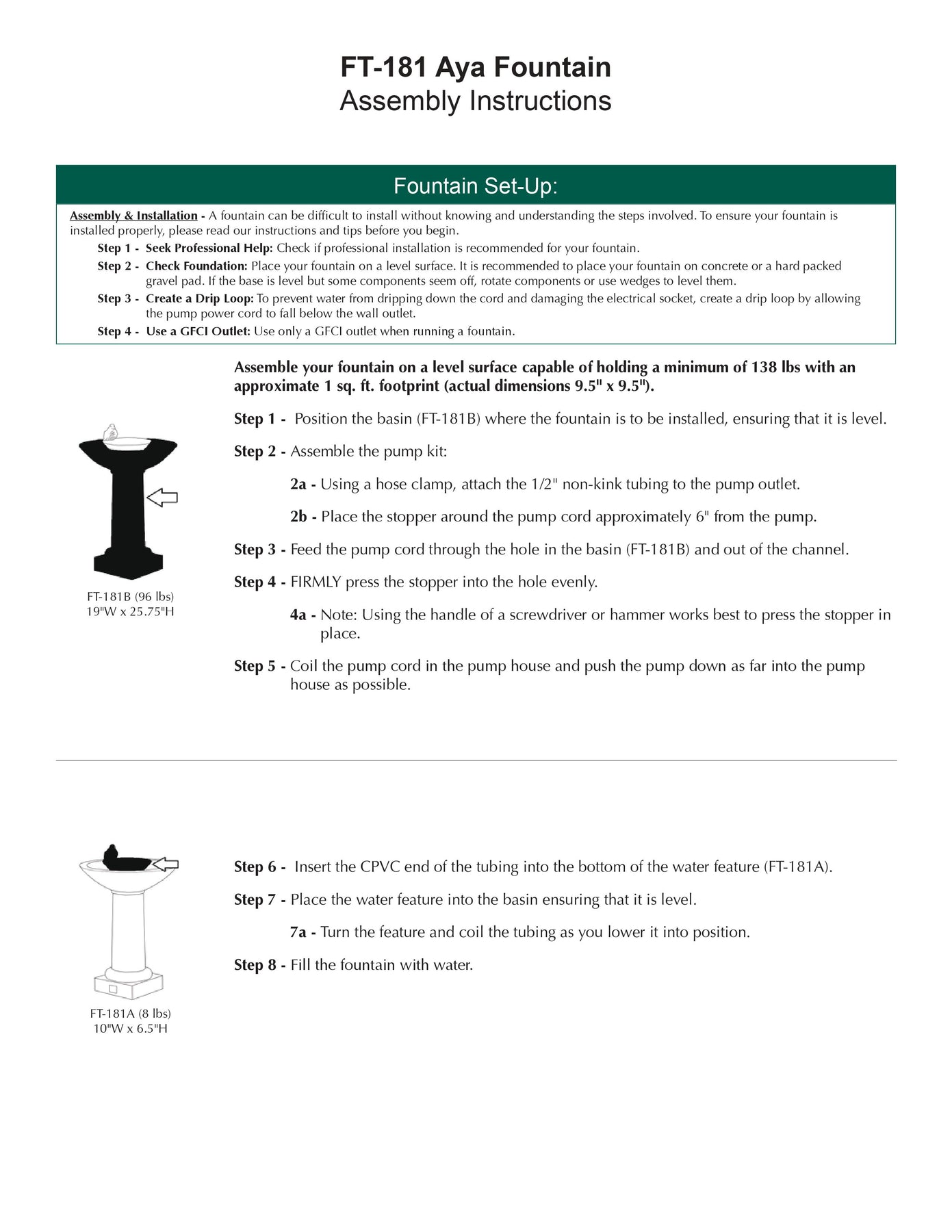 FT-181 Aya Fountain
Assembly Instructions

Fountain Set-Up:

Assembly & Installation - A fountain can be difficult to install without knowing and understanding the steps involved. To ensure your fountain is installed properly, please read our instructions and tips before you begin.

Step 1 - Seek Professional Help: Check if professional installation is recommended for your fountain.

Step 2 - Check Foundation: Place your fountain on a level surface. It is recommended to place your fountain on concrete or a hard packed gravel pad. If the base is level but some components seem off, rotate components or use wedges to level them.

Step 3 - Create a Drip Loop: To prevent water from dripping down the cord and damaging the electrical socket, create a drip loop by allowing the pump power cord to fall below the wall outlet.

Step 4 - Use a GFCI Outlet: Use only a GFCI outlet when running a fountain.

Assemble your fountain on a level surface capable of holding a minimum of 138 lbs with an approximate 1 sq. ft. footprint (actual dimensions 9.5" x 9.5").

FT-181B (96 lbs)
19"W x 25.75"H

Step 1 - Position the basin (FT-181B) where the fountain is to be installed, ensuring that it is level.

Step 2 - Assemble the pump kit:

2a - Using a hose clamp, attach the 1/2" non-kink tubing to the pump outlet.

2b - Place the stopper around the pump cord approximately 6" from the pump.

Step 3 - Feed the pump cord through the hole in the basin (FT-181B) and out of the channel.

Step 4 - FIRMLY press the stopper into the hole evenly.

4a - Note: Using the handle of a screwdriver or hammer works best to press the stopper in place.

Step 5 - Coil the pump cord in the pump house and push the pump down as far into the pump house as possible.

FT-181A (8 lbs)
10"W x 6.5"H

Step 6 - Insert the CPVC end of the tubing into the bottom of the water feature (FT-181A).

Step 7 - Place the water feature into the basin ensuring that it is level.

7a - Turn the feature and coil the tubing as you lower it into position.

Step 8 - Fill the fountain with water.