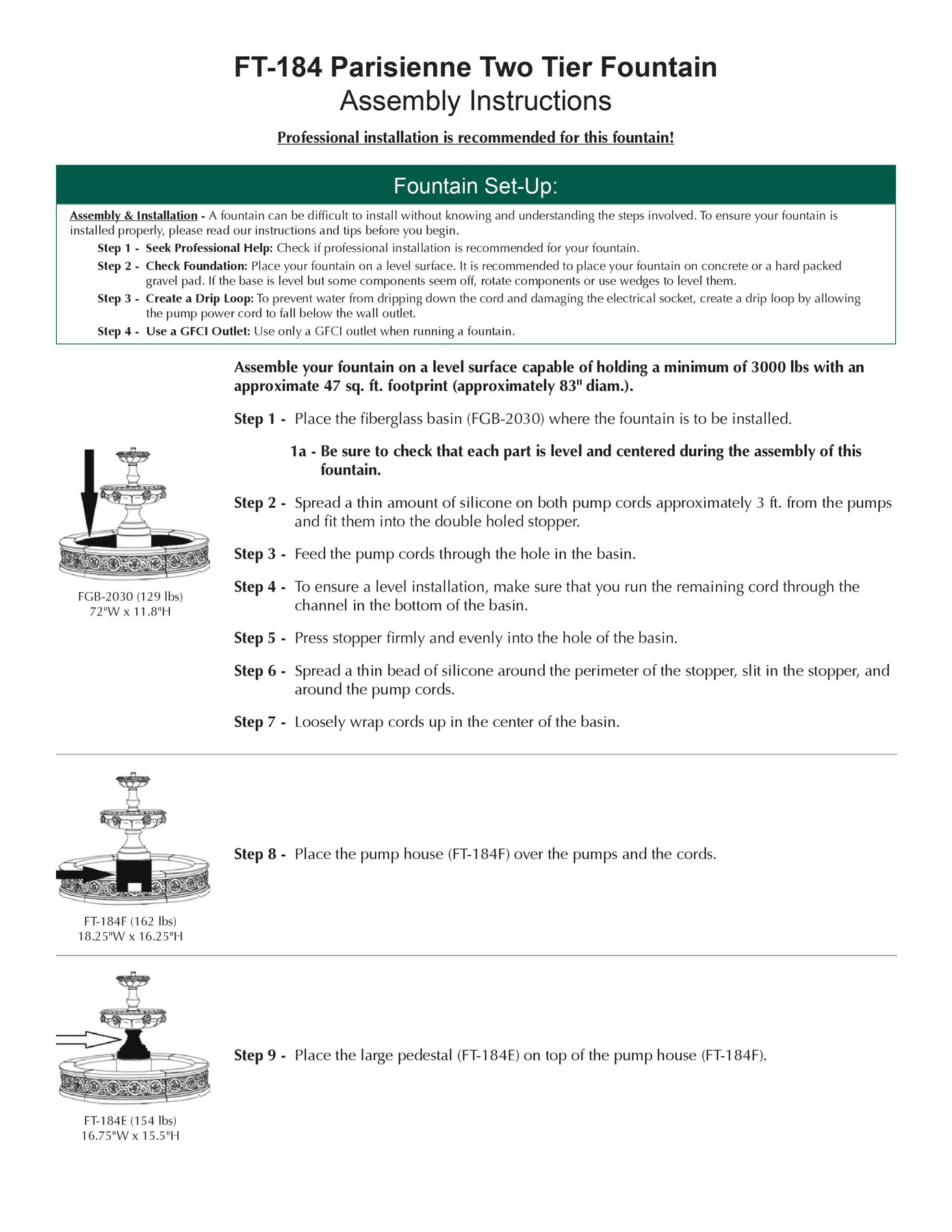 FT-184 Parisienne Two Tier Fountain
Assembly Instructions

Professional installation is recommended for this fountain!

Fountain Set-Up:

Assembly & Installation - A fountain can be difficult to install without knowing and understanding the steps involved. To ensure your fountain is installed properly, please read our instructions and tips before you begin.

Step 1 - Seek Professional Help: Check if professional installation is recommended for your fountain.

Step 2 - Check Foundation: Place your fountain on a level surface. It is recommended to place your fountain on concrete or a hard packed gravel pad. If the base is level but some components seem off, rotate components or use wedges to level them.

Step 3 - Create a Drip Loop: To prevent water from dripping down the cord and damaging the electrical socket, create a drip loop by allowing the pump power cord to fall below the wall outlet.

Step 4 - Use a GFCI Outlet: Use only a GFCI outlet when running a fountain.

Assemble your fountain on a level surface capable of holding a minimum of 3000 lbs with an approximate 47 sq. ft. footprint (approximately 83" diam.).

Step 1 - Place the fiberglass basin (FGB-2030) where the fountain is to be installed.

1a - Be sure to check that each part is level and centered during the assembly of this fountain.

Step 2 - Spread a thin amount of silicone on both pump cords approximately 3 ft. from the pumps and fit them into the double holed stopper.

Step 3 - Feed the pump cords through the hole in the basin.

Step 4 - To ensure a level installation, make sure that you run the remaining cord through the channel in the bottom of the basin.

Step 5 - Press stopper firmly and evenly into the hole of the basin.

Step 6 - Spread a thin bead of silicone around the perimeter of the stopper, slit in the stopper, and around the pump cords.

Step 7 - Loosely wrap cords up in the center of the basin.

FGB-2030 (129 lbs)
72"W x 11.8"H

Step 8 - Place the pump house (FT-184F) over the pumps and the cords.

FT-184F (162 lbs)
18.25"W x 16.25"H

Step 9 - Place the large pedestal (FT-184E) on top of the pump house (FT-184F).

FT-184E (154 lbs)
16.75"W x 15.5"H