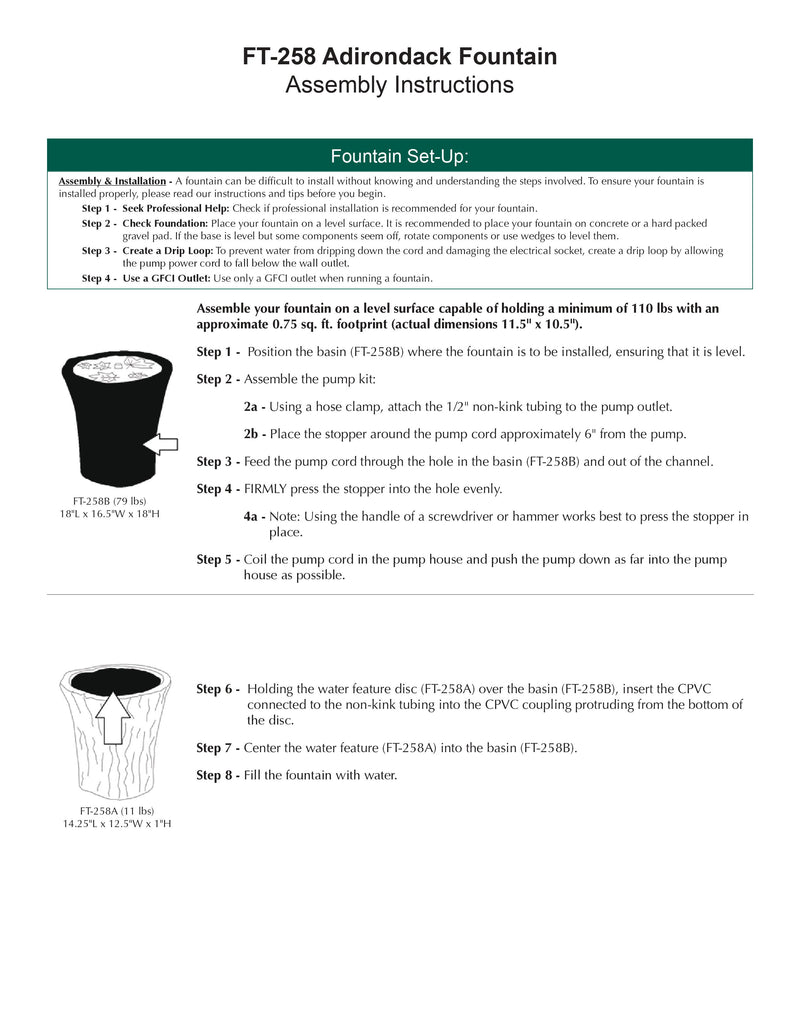 FT-258 Adirondack Fountain
Assembly Instructions

Fountain Set-Up:

Assembly & Installation - A fountain can be difficult to install without knowing and understanding the steps involved. To ensure your fountain is installed properly, please read our instructions and tips before you begin.

Step 1 - Seek Professional Help: Check if professional installation is recommended for your fountain.

Step 2 - Check Foundation: Place your fountain on a level surface. It is recommended to place your fountain on concrete or a hard packed gravel pad. If the base is level but some components seem off, rotate components or use wedges to level them.

Step 3 - Create a Drip Loop: To prevent water from dripping down the cord and damaging the electrical socket, create a drip loop by allowing the pump power cord to fall below the wall outlet.

Step 4 - Use a GFCI Outlet: Use only a GFCI outlet when running a fountain.

Assemble your fountain on a level surface capable of holding a minimum of 110 lbs with an approximate 0.75 sq. ft. footprint (actual dimensions 11.5" x 10.5").

Step 1 - Position the basin (FT-258B) where the fountain is to be installed, ensuring that it is level.

Step 2 - Assemble the pump kit:

2a - Using a hose clamp, attach the 1/2" non-kink tubing to the pump outlet.

2b - Place the stopper around the pump cord approximately 6" from the pump.

Step 3 - Feed the pump cord through the hole in the basin (FT-258B) and out of the channel.

Step 4 - FIRMLY press the stopper into the hole evenly.

4a - Note: Using the handle of a screwdriver or hammer works best to press the stopper in place.

Step 5 - Coil the pump cord in the pump house and push the pump down as far into the pump house as possible.

FT-258B (79 lbs)
18"L x 16.5"W x 18"H

Step 6 - Holding the water feature disc (FT-258A) over the basin (FT-258B), insert the CPVC connected to the non-kink tubing into the CPVC coupling protruding from the bottom of the disc.

Step 7 - Center the water feature (FT-258A) into the basin (FT-258B).

Step 8 - Fill the fountain with water.

FT-258A (11 lbs)
14.25"L x 12.5"W x 1"H