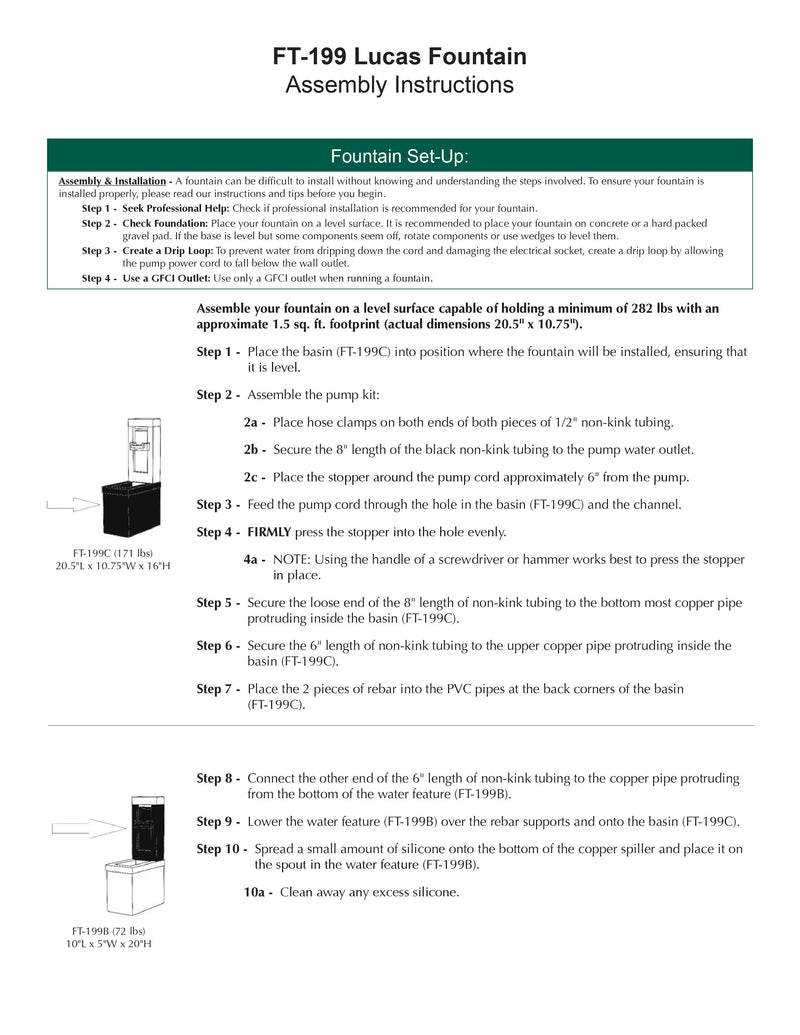 FT-199 Lucas Fountain
Assembly Instructions

Fountain Set-Up:

Assembly & Installation - A fountain can be difficult to install without knowing and understanding the steps involved. To ensure your fountain is installed properly, please read our instructions and tips before you begin.

Step 1 - Seek Professional Help: Check if professional installation is recommended for your fountain.

Step 2 - Check Foundation: Place your fountain on a level surface. It is recommended to place your fountain on concrete or a hard packed gravel pad. If the base is level but some components seem off, rotate components or use wedges to level them.

Step 3 - Create a Drip Loop: To prevent water from dripping down the cord and damaging the electrical socket, create a drip loop by allowing the pump power cord to fall below the wall outlet.

Step 4 - Use a GFCI Outlet: Use only a GFCI outlet when running a fountain.

Assemble your fountain on a level surface capable of holding a minimum of 282 lbs with an approximate 1.5 sq. ft. footprint (actual dimensions 20.5" x 10.75").

Step 1 - Place the basin (FT-199C) into position where the fountain will be installed, ensuring that it is level.

Step 2 - Assemble the pump kit:

2a - Place hose clamps on both ends of both pieces of 1/2" non-kink tubing.

2b - Secure the 8" length of the black non-kink tubing to the pump water outlet.

2c - Place the stopper around the pump cord approximately 6" from the pump.

Step 3 - Feed the pump cord through the hole in the basin (FT-199C) and the channel.

Step 4 - FIRMLY press the stopper into the hole evenly.

4a - NOTE: Using the handle of a screwdriver or hammer works best to press the stopper in place.

Step 5 - Secure the loose end of the 8" length of non-kink tubing to the bottom most copper pipe protruding inside the basin (FT-199C).

Step 6 - Secure the 6" length of non-kink tubing to the upper copper pipe protruding inside the basin (FT-199C).

Step 7 - Place the 2 pieces of rebar into the PVC pipes at the back corners of the basin (FT-199C).

FT-199C (171 lbs)
20.5"L x 10.75"W x 16"H

Step 8 - Connect the other end of the 6" length of non-kink tubing to the copper pipe protruding from the bottom of the water feature (FT-199B).

Step 9 - Lower the water feature (FT-199B) over the rebar supports and onto the basin (FT-199C).

Step 10 - Spread a small amount of silicone onto the bottom of the copper spiller and place it on the spout in the water feature (FT-199B).

10a - Clean away any excess silicone.

FT-199B (72 lbs)
10"L x 5"W x 20"H