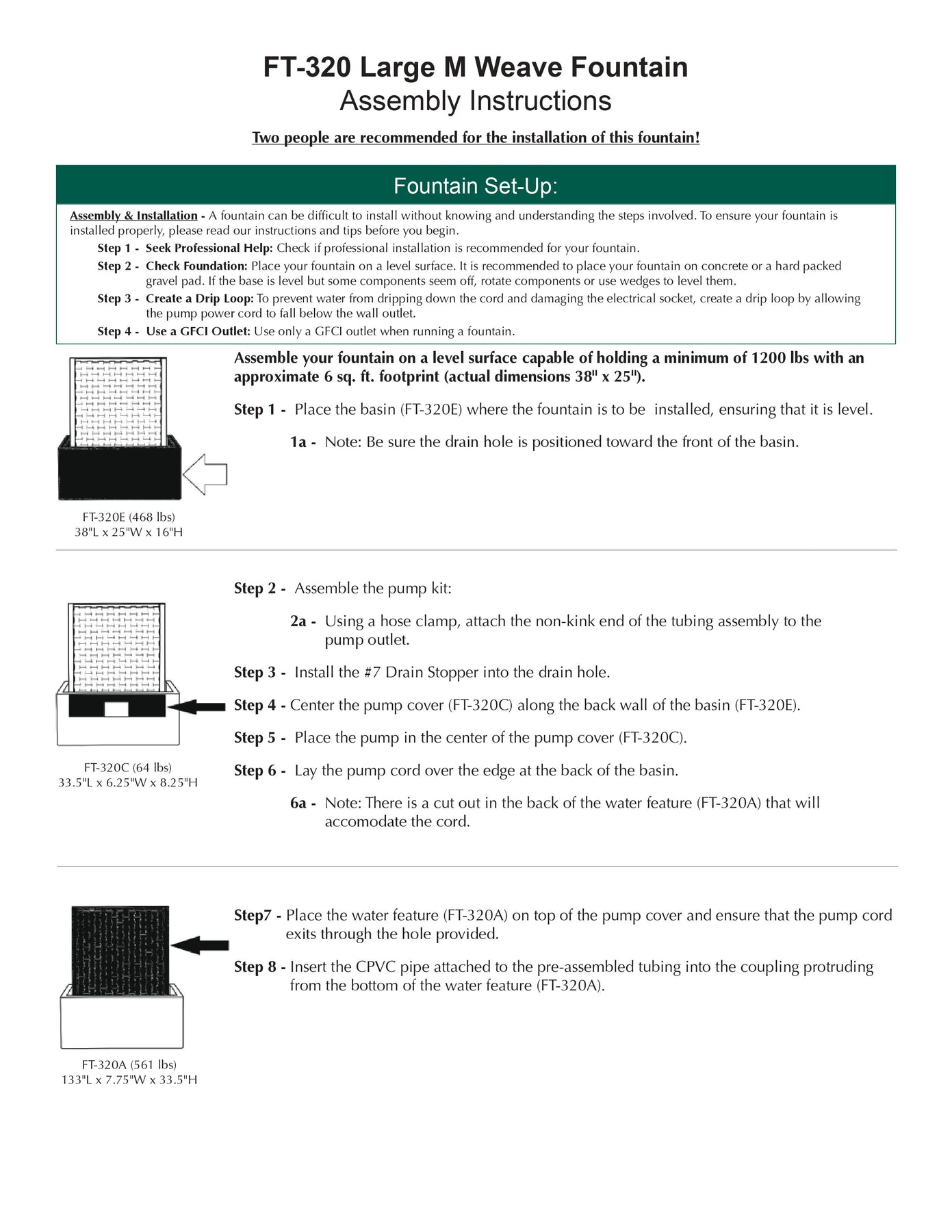 FT-320 Large M Weave Fountain
Assembly Instructions

Two people are recommended for the installation of this fountain!

Fountain Set-Up:

Assembly & Installation - A fountain can be difficult to install without knowing and understanding the steps involved. To ensure your fountain is installed properly, please read our instructions and tips before you begin.

Step 1 - Seek Professional Help: Check if professional installation is recommended for your fountain.

Step 2 - Check Foundation: Place your fountain on a level surface. It is recommended to place your fountain on concrete or a hard packed gravel pad. If the base is level but some components seem off, rotate components or use wedges to level them.

Step 3 - Create a Drip Loop: To prevent water from dripping down the cord and damaging the electrical socket, create a drip loop by allowing the pump power cord to fall below the wall outlet.

Step 4 - Use a GFCI Outlet: Use only a GFCI outlet when running a fountain.

Assemble your fountain on a level surface capable of holding a minimum of 1200 lbs with an approximate 6 sq. ft. footprint (actual dimensions 38" x 25").

Step 1 - Place the basin (FT-320E) where the fountain is to be installed, ensuring that it is level.

1a - Note: Be sure the drain hole is positioned toward the front of the basin.

FT-320E (468 lbs)
38"L x 25"W x 16"H

Step 2 - Assemble the pump kit:

2a - Using a hose clamp, attach the non-kink end of the tubing assembly to the pump outlet.

Step 3 - Install the #7 Drain Stopper into the drain hole.

Step 4 - Center the pump cover (FT-320C) along the back wall of the basin (FT-320E).

Step 5 - Place the pump in the center of the pump cover (FT-320C).

Step 6 - Lay the pump cord over the edge at the back of the basin.

6a - Note: There is a cut out in the back of the water feature (FT-320A) that will accomodate the cord.

FT-320C (64 lbs)
33.5"L x 6.25"W x 8.25"H

Step7 - Place the water feature (FT-320A) on top of the pump cover and ensure that the pump cord exits through the hole provided.

Step 8 - Insert the CPVC pipe attached to the pre-assembled tubing into the coupling protruding from the bottom of the water feature (FT-320A).

FT-320A (561 lbs)
133"L x 7.75"W x 33.5"H