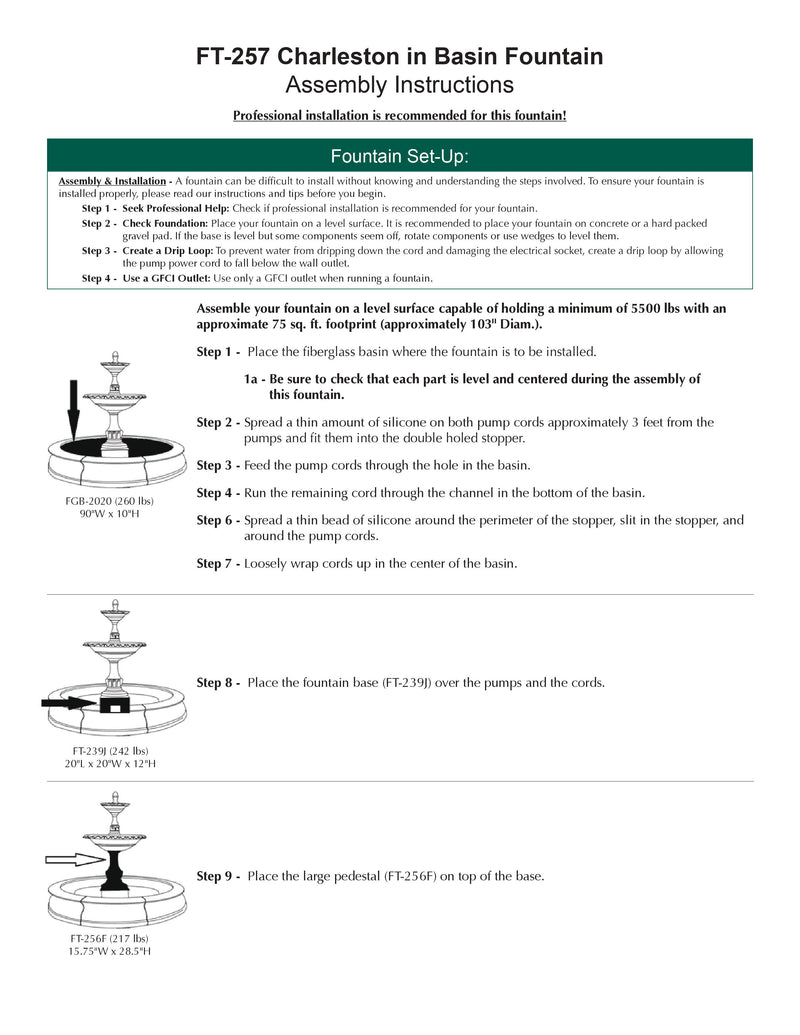 FT-257 Charleston in Basin Fountain
Assembly Instructions

Professional installation is recommended for this fountain!

Fountain Set-Up:

Assembly & Installation - A fountain can be difficult to install without knowing and understanding the steps involved. To ensure your fountain is installed properly, please read our instructions and tips before you begin.

Step 1 - Seek Professional Help: Check if professional installation is recommended for your fountain.

Step 2 - Check Foundation: Place your fountain on a level surface. It is recommended to place your fountain on concrete or a hard packed gravel pad. If the base is level but some components seem off, rotate components or use wedges to level them.

Step 3 - Create a Drip Loop: To prevent water from dripping down the cord and damaging the electrical socket, create a drip loop by allowing the pump power cord to fall below the wall outlet.

Step 4 - Use a GFCI Outlet: Use only a GFCI outlet when running a fountain.

Assemble your fountain on a level surface capable of holding a minimum of 5500 lbs with an approximate 75 sq. ft. footprint (approximately 103" Diam.).

Step 1 - Place the fiberglass basin where the fountain is to be installed.

1a - Be sure to check that each part is level and centered during the assembly of this fountain.

Step 2 - Spread a thin amount of silicone on both pump cords approximately 3 feet from the pumps and fit them into the double holed stopper.

Step 3 - Feed the pump cords through the hole in the basin.

Step 4 - Run the remaining cord through the channel in the bottom of the basin.

Step 6 - Spread a thin bead of silicone around the perimeter of the stopper, slit in the stopper, and around the pump cords.

Step 7 - Loosely wrap cords up in the center of the basin.

FGB-2020 (260 lbs)
90"W x 10"H

Step 8 - Place the fountain base (FT-239J) over the pumps and the cords.

FT-239J (242 lbs)
20"L x 20"W x 12"H

Step 9 - Place the large pedestal (FT-256F) on top of the base.

FT-256F (217 lbs)
15.75"W x 28.5"H