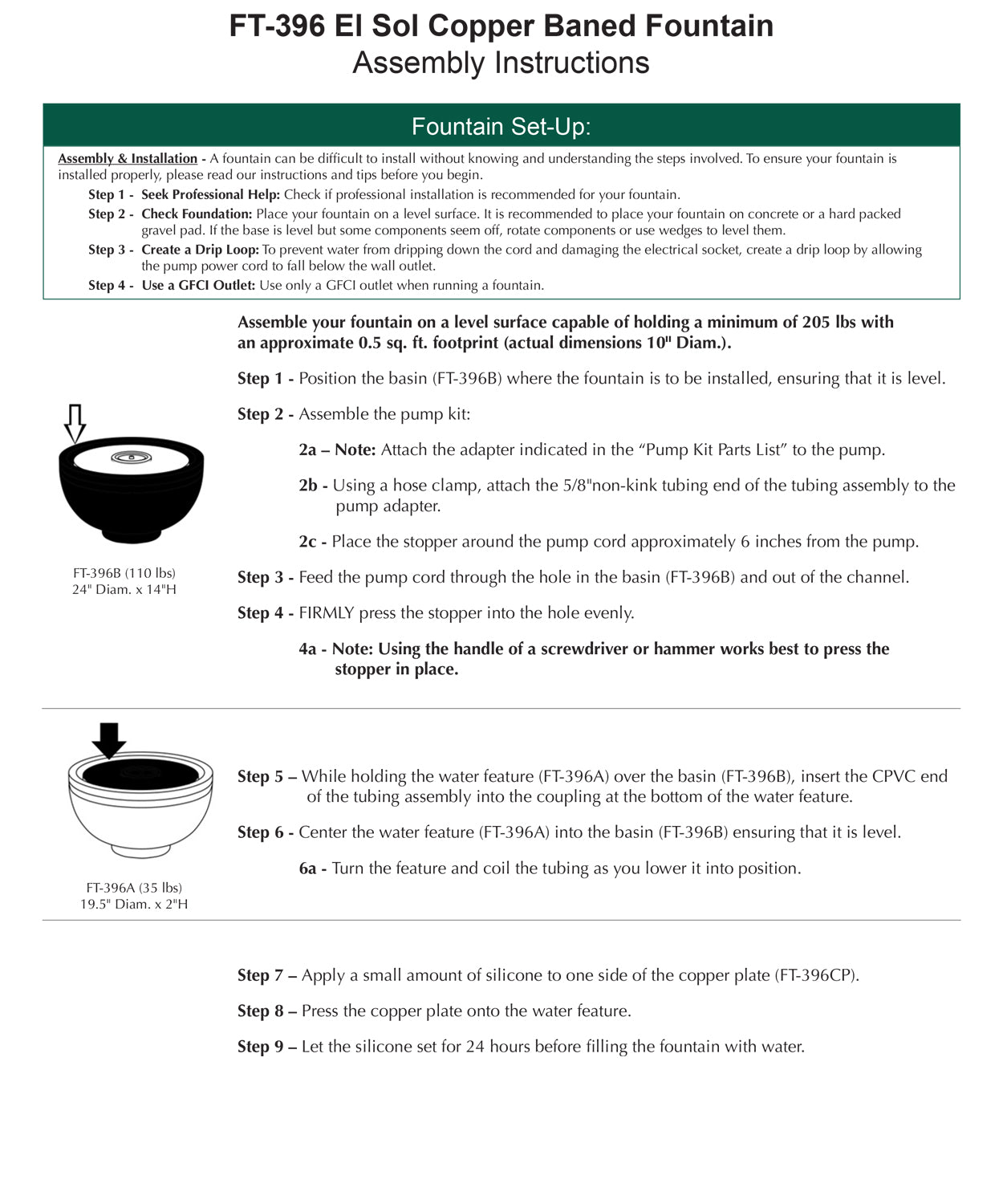 FT-396 El Sol Copper Baned Fountain
Assembly Instructions

Fountain Set-Up:

Assembly & Installation - A fountain can be difficult to install without knowing and understanding the steps involved. To ensure your fountain is installed properly, please read our instructions and tips before you begin.

Step 1 - Seek Professional Help: Check if professional installation is recommended for your fountain.

Step 2 - Check Foundation: Place your fountain on a level surface. It is recommended to place your fountain on concrete or a hard packed gravel pad. If the base is level but some components seem off, rotate components or use wedges to level them.

Step 3 - Create a Drip Loop: To prevent water from dripping down the cord and damaging the electrical socket, create a drip loop by allowing the pump power cord to fall below the wall outlet.

Step 4 - Use a GFCI Outlet: Use only a GFCI outlet when running a fountain.

Assemble your fountain on a level surface capable of holding a minimum of 205 lbs with an approximate 0.5 sq. ft. footprint (actual dimensions 10" Diam.).

Step 1 - Position the basin (FT-396B) where the fountain is to be installed, ensuring that it is level.

Step 2 - Assemble the pump kit:

2a – Note: Attach the adapter indicated in the “Pump Kit Parts List” to the pump.

2b - Using a hose clamp, attach the 5/8"non-kink tubing end of the tubing assembly to the pump adapter.

2c - Place the stopper around the pump cord approximately 6 inches from the pump.

Step 3 - Feed the pump cord through the hole in the basin (FT-396B) and out of the channel.

Step 4 - FIRMLY press the stopper into the hole evenly.

4a - Note: Using the handle of a screwdriver or hammer works best to press the stopper in place.

FT-396B (110 lbs)
24" Diam. x 14"H

Step 5 – While holding the water feature (FT-396A) over the basin (FT-396B), insert the CPVC end of the tubing assembly into the coupling at the bottom of the water feature.

Step 6 - Center the water feature (FT-396A) into the basin (FT-396B) ensuring that it is level.

6a - Turn the feature and coil the tubing as you lower it into position.

FT-396A (35 lbs)
19.5" Diam. x 2"H

Step 7 – Apply a small amount of silicone to one side of the copper plate (FT-396CP).

Step 8 – Press the copper plate onto the water feature.

Step 9 – Let the silicone set for 24 hours before filling the fountain with water.