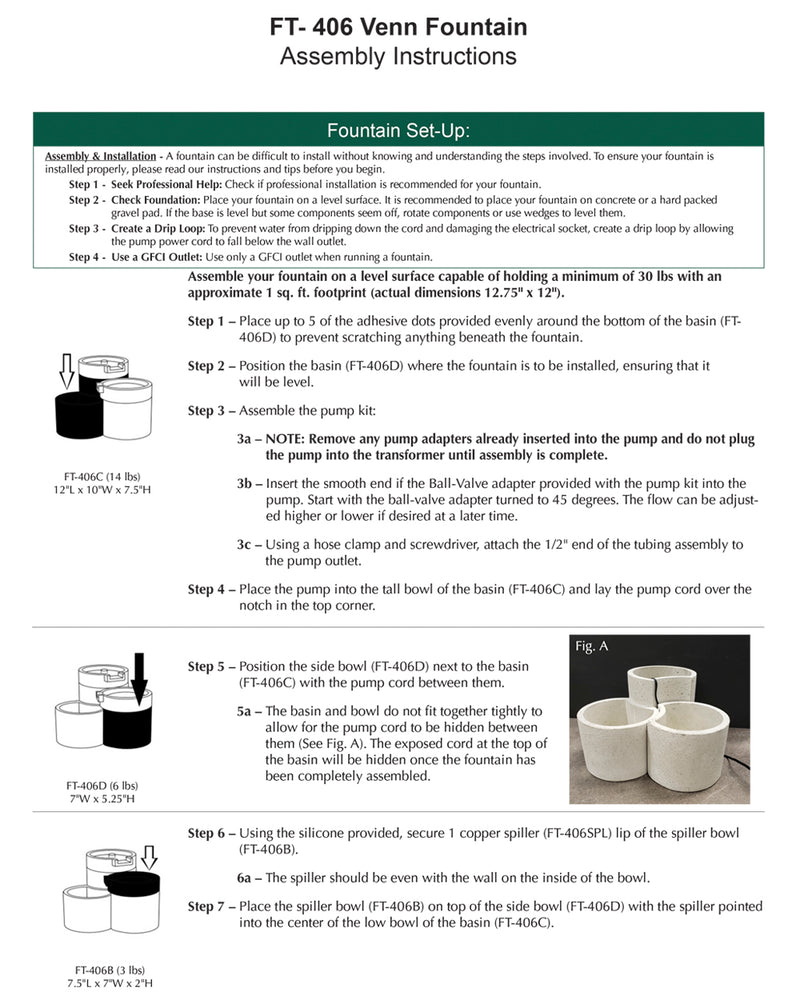 FT- 406 Venn Fountain
Assembly Instructions

Fountain Set-Up:

Assembly & Installation - A fountain can be difficult to install without knowing and understanding the steps involved. To ensure your fountain is installed properly, please read our instructions and tips before you begin.

Step 1 - Seek Professional Help: Check if professional installation is recommended for your fountain.

Step 2 - Check Foundation: Place your fountain on a level surface. It is recommended to place your fountain on concrete or a hard packed gravel pad. If the base is level but some components seem off, rotate components or use wedges to level them.

Step 3 - Create a Drip Loop: To prevent water from dripping down the cord and damaging the electrical socket, create a drip loop by allowing the pump power cord to fall below the wall outlet.

Step 4 - Use a GFCI Outlet: Use only a GFCI outlet when running a fountain.

Assemble your fountain on a level surface capable of holding a minimum of 30 lbs with an approximate 1 sq. ft. footprint (actual dimensions 12.75" x 12").

Step 1 – Place up to 5 of the adhesive dots provided evenly around the bottom of the basin (FT-406D) to prevent scratching anything beneath the fountain.

Step 2 – Position the basin (FT-406D) where the fountain is to be installed, ensuring that it will be level.

Step 3 – Assemble the pump kit:

3a – NOTE: Remove any pump adapters already inserted into the pump and do not plug the pump into the transformer until assembly is complete.

3b – Insert the smooth end if the Ball-Valve adapter provided with the pump kit into the pump. Start with the ball-valve adapter turned to 45 degrees. The flow can be adjusted higher or lower if desired at a later time.

3c – Using a hose clamp and screwdriver, attach the 1/2" end of the tubing assembly to the pump outlet.

Step 4 – Place the pump into the tall bowl of the basin (FT-406C) and lay the pump cord over the notch in the top corner.

FT-406C (14 lbs)
12"L x 10"W x 7.5"H

Step 5 – Position the side bowl (FT-406D) next to the basin (FT-406C) with the pump cord between them.

5a – The basin and bowl do not fit together tightly to allow for the pump cord to be hidden between them (See Fig. A). The exposed cord at the top of the basin will be hidden once the fountain has been completely assembled.

Fig. A

FT-406D (6 lbs)
7"W x 5.25"H

Step 6 – Using the silicone provided, secure 1 copper spiller (FT-406SPL) lip of the spiller bowl (FT-406B).

6a – The spiller should be even with the wall on the inside of the bowl.

Step 7 – Place the spiller bowl (FT-406B) on top of the side bowl (FT-406D) with the spiller pointed into the center of the low bowl of the basin (FT-406C).

FT-406B (3 lbs)
7.5"L x 7"W x 2"H