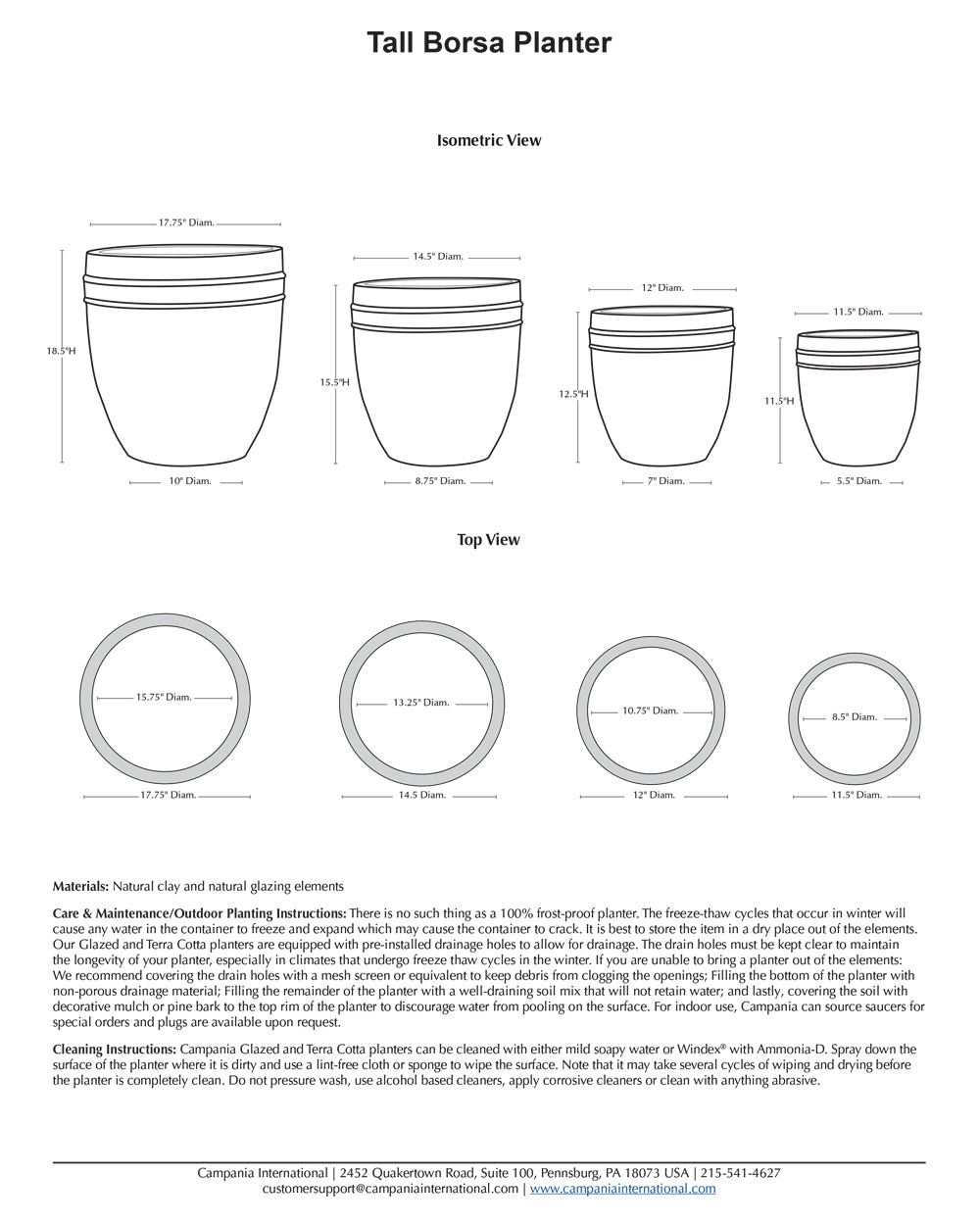 Tall Borsa Planter

Isometric View

17.75" Diam.

18.5"H

10" Diam.

14.5" Diam.

15.5"H

8.75" Diam.

12" Diam.

12.5"H

7" Diam.

11.5" Diam.

11.5"H

5.5" Diam.

Top View

15.75" Diam.

17.75" Diam.

13.25" Diam.

14.5 Diam.

10.75" Diam.

12" Diam.

8.5" Diam.

11.5" Diam.

Materials: Natural clay and natural glazing elements

Care & Maintenance/Outdoor Planting Instructions: There is no such thing as a 100% frost-proof planter. The freeze-thaw cycles that occur in winter will cause any water in the container to freeze and expand which may cause the container to crack. It is best to store the item in a dry place out of the elements. Our Glazed and Terra Cotta planters are equipped with pre-installed drainage holes to allow for drainage. The drain holes must be kept clear to maintain the longevity of your planter, especially in climates that undergo freeze thaw cycles in the winter. If you are unable to bring a planter out of the elements: We recommend covering the drain holes with a mesh screen or equivalent to keep debris from clogging the openings; Filling the bottom of the planter with non-porous drainage material; Filling the remainder of the planter with a well-draining soil mix that will not retain water; and lastly, covering the soil with decorative mulch or pine bark to the top rim of the planter to discourage water from pooling on the surface. For indoor use, Campania can source saucers for special orders and plugs are available upon request.

Cleaning Instructions: Campania Glazed and Terra Cotta planters can be cleaned with either mild soapy water or Windex® with Ammonia-D. Spray down the surface of the planter where it is dirty and use a lint-free cloth or sponge to wipe the surface. Note that it may take several cycles of wiping and drying before the planter is completely clean. Do not pressure wash, use alcohol based cleaners, apply corrosive cleaners or clean with anything abrasive.

Campania International | 2452 Quakertown Road, Suite 100, Pennsburg, PA 18073 USA | 215-541-4627
customersupport@campaniainternational.com | www.campaniainternational.com