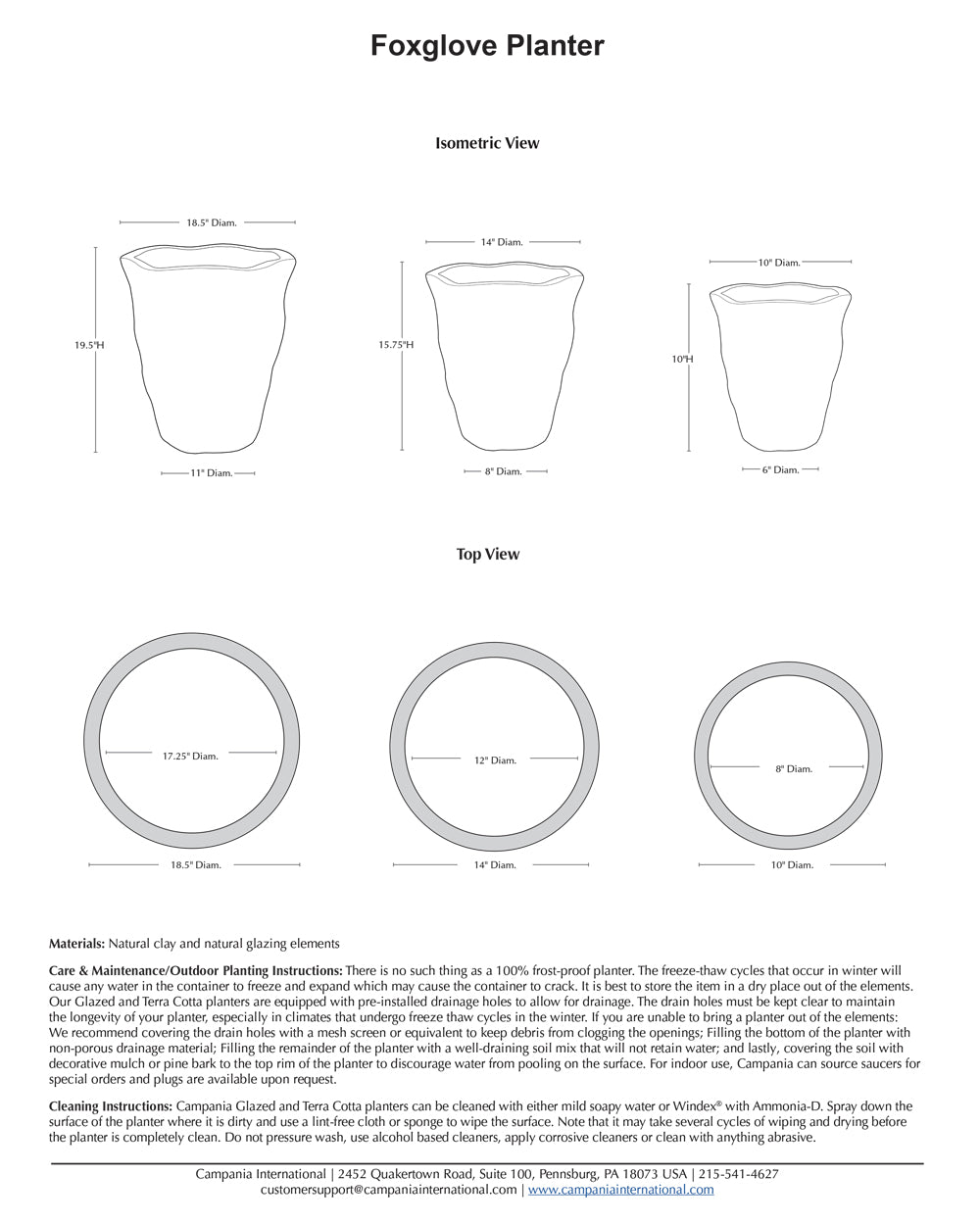 Foxglove Planter

Isometric View

18.5" Diam.

19.5"H

11" Diam.

14" Diam.

15.75"H

8" Diam.

10" Diam.

10"H

6" Diam.

Top View

17.25" Diam.

18.5" Diam.

12" Diam.

14" Diam.

8" Diam.

10" Diam.

Materials: Natural clay and natural glazing elements

Care & Maintenance/Outdoor Planting Instructions: There is no such thing as a 100% frost-proof planter. The freeze-thaw cycles that occur in winter will cause any water in the container to freeze and expand which may cause the container to crack. It is best to store the item in a dry place out of the elements. Our Glazed and Terra Cotta planters are equipped with pre-installed drainage holes to allow for drainage. The drain holes must be kept clear to maintain the longevity of your planter, especially in climates that undergo freeze thaw cycles in the winter. If you are unable to bring a planter out of the elements: We recommend covering the drain holes with a mesh screen or equivalent to keep debris from clogging the openings; Filling the bottom of the planter with non-porous drainage material; Filling the remainder of the planter with a well-draining soil mix that will not retain water; and lastly, covering the soil with decorative mulch or pine bark to the top rim of the planter to discourage water from pooling on the surface. For indoor use, Campania can source saucers for special orders and plugs are available upon request.

Cleaning Instructions: Campania Glazed and Terra Cotta planters can be cleaned with either mild soapy water or Windex® with Ammonia-D. Spray down the surface of the planter where it is dirty and use a lint-free cloth or sponge to wipe the surface. Note that it may take several cycles of wiping and drying before the planter is completely clean. Do not pressure wash, use alcohol based cleaners, apply corrosive cleaners or clean with anything abrasive.

Campania International | 2452 Quakertown Road, Suite 100, Pennsburg, PA 18073 USA | 215-541-4627
customersupport@campaniainternational.com | www.campaniainternational.com