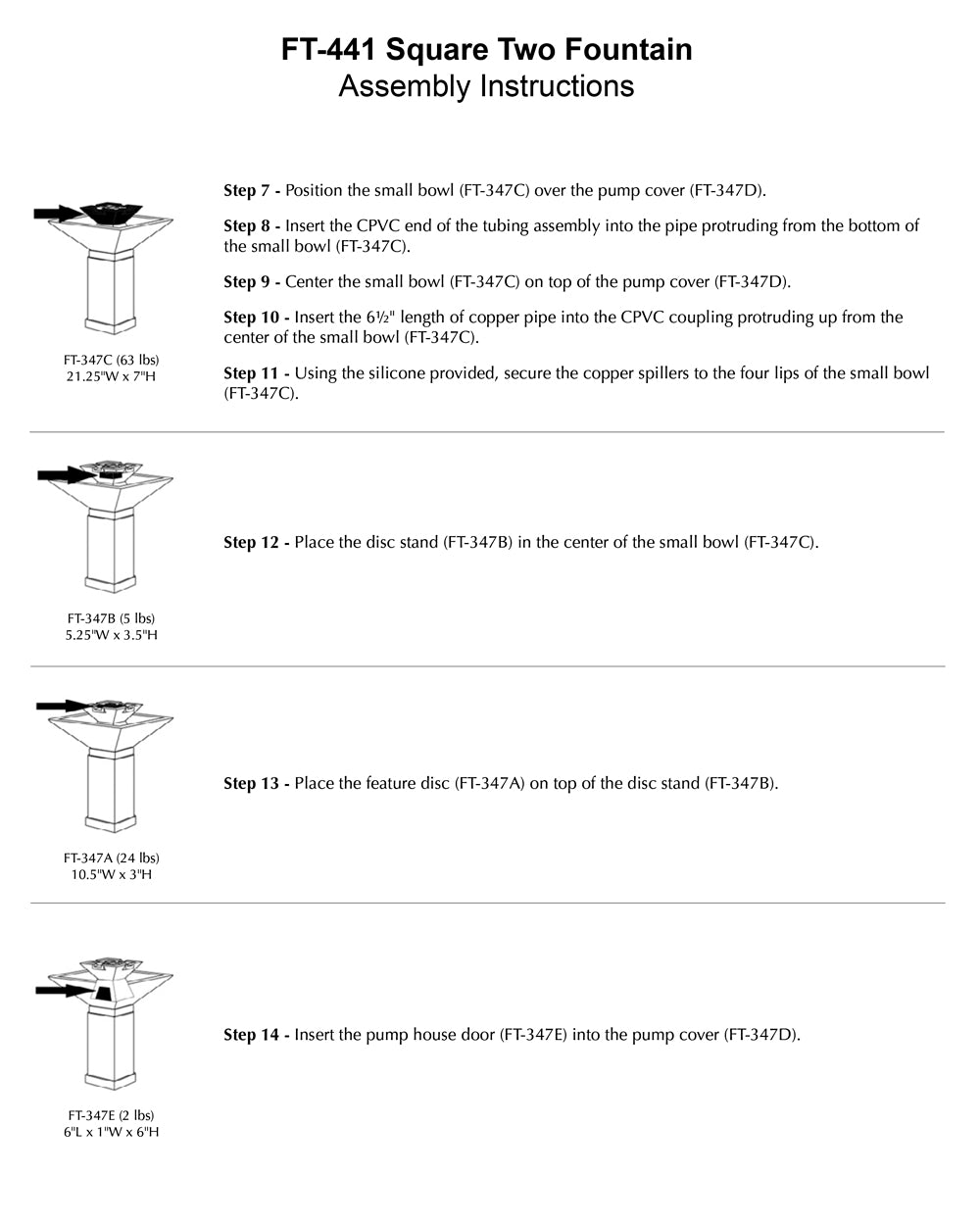 FT-441 Square Two Fountain
Assembly Instructions

FT-347C (63 lbs)
21.25"W x 7"H

Step 7 - Position the small bowl (FT-347C) over the pump cover (FT-347D).

Step 8 - Insert the CPVC end of the tubing assembly into the pipe protruding from the bottom of the small bowl (FT-347C).

Step 9 - Center the small bowl (FT-347C) on top of the pump cover (FT-347D).

Step 10 - Insert the 6½" length of copper pipe into the CPVC coupling protruding up from the center of the small bowl (FT-347C).

Step 11 - Using the silicone provided, secure the copper spillers to the four lips of the small bowl (FT-347C).

FT-347B (5 lbs)
5.25"W x 3.5"H

Step 12 - Place the disc stand (FT-347B) in the center of the small bowl (FT-347C).

FT-347A (24 lbs)
10.5"W x 3"H

Step 13 - Place the feature disc (FT-347A) on top of the disc stand (FT-347B).

FT-347E (2 lbs)
6"L x 1"W x 6"H

Step 14 - Insert the pump house door (FT-347E) into the pump cover (FT-347D).