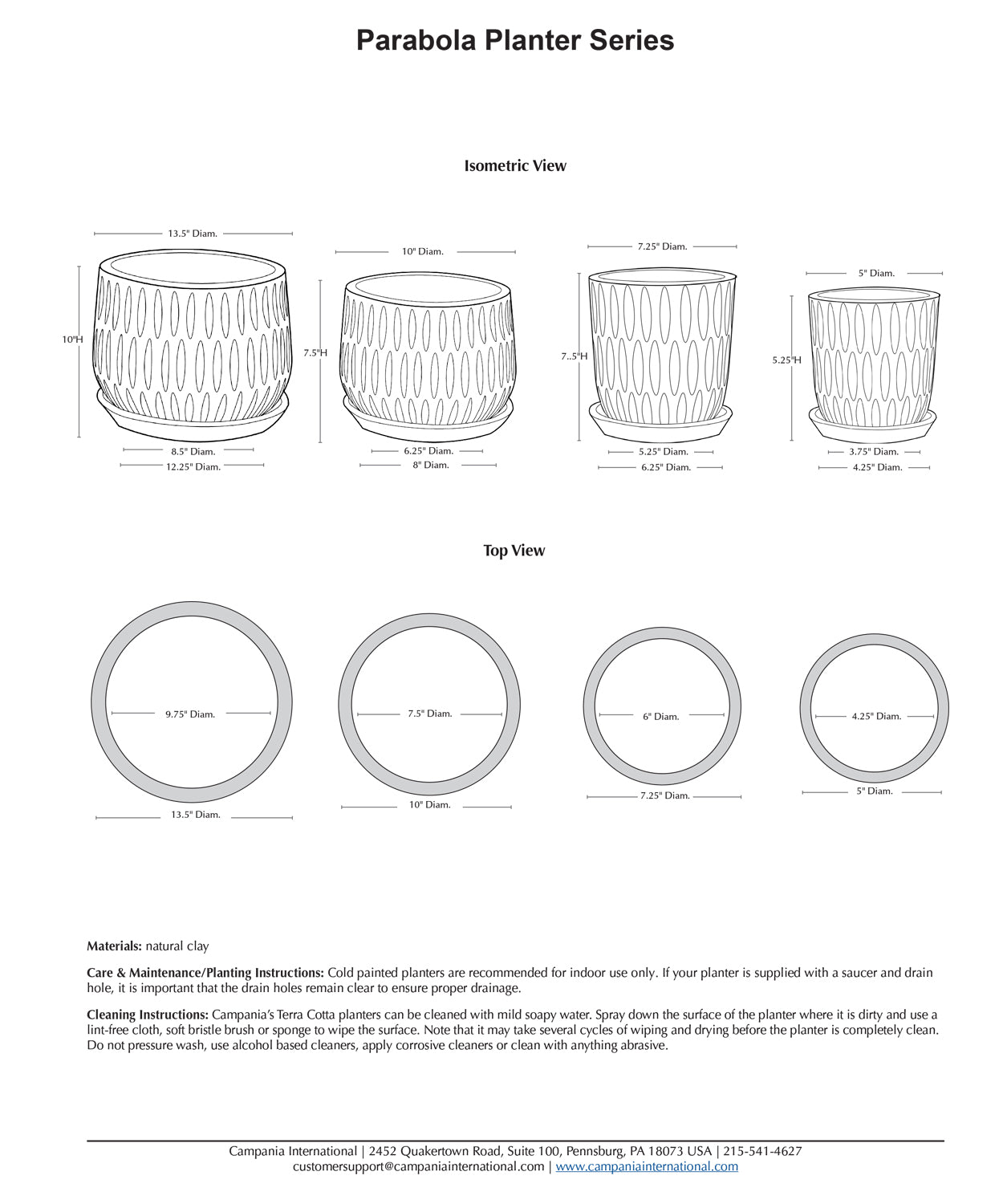 Parabola Planter Series

Isometric View

13.5" Diam.
10"H
8.5" Diam.
12.25" Diam.

10" Diam.
7.5"H
6.25" Diam.
8" Diam.

7.25" Diam.
7..5"H
5.25" Diam.
6.25" Diam.

5" Diam.
5.25"H
3.75" Diam.
4.25" Diam.

Top View

9.75" Diam.
13.5" Diam.

7.5" Diam.
10" Diam.

6" Diam.
7.25" Diam.

4.25" Diam.
5" Diam.

Materials: natural clay

Care & Maintenance/Planting Instructions: Cold painted planters are recommended for indoor use only. If your planter is supplied with a saucer and drain hole, it is important that the drain holes remain clear to ensure proper drainage.

Cleaning Instructions: Campania's Terra Cotta planters can be cleaned with mild soapy water. Spray down the surface of the planter where it is dirty and use a lint-free cloth, soft bristle brush or sponge to wipe the surface. Note that it may take several cycles of wiping and drying before the planter is completely clean. Do not pressure wash, use alcohol based cleaners, apply corrosive cleaners or clean with anything abrasive.

Campania International | 2452 Quakertown Road, Suite 100, Pennsburg, PA 18073 USA | 215-541-4627
customersupport@campaniainternational.com | www.campaniainternational.com