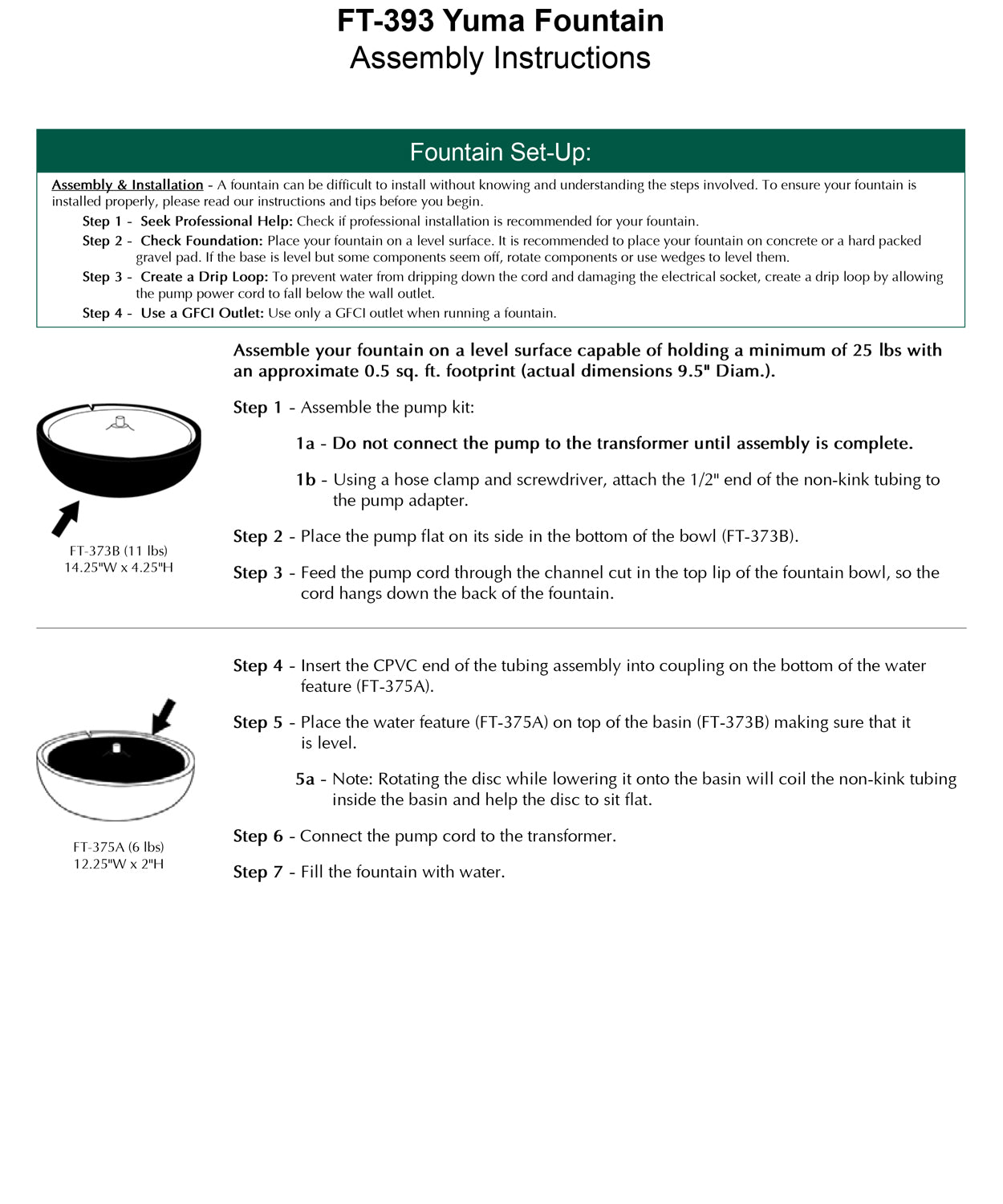 FT-393 Yuma Fountain
Assembly Instructions

Fountain Set-Up:

Assembly & Installation - A fountain can be difficult to install without knowing and understanding the steps involved. To ensure your fountain is installed properly, please read our instructions and tips before you begin.

Step 1 - Seek Professional Help: Check if professional installation is recommended for your fountain.

Step 2 - Check Foundation: Place your fountain on a level surface. It is recommended to place your fountain on concrete or a hard packed gravel pad. If the base is level but some components seem off, rotate components or use wedges to level them.

Step 3 - Create a Drip Loop: To prevent water from dripping down the cord and damaging the electrical socket, create a drip loop by allowing the pump power cord to fall below the wall outlet.

Step 4 - Use a GFCI Outlet: Use only a GFCI outlet when running a fountain.

Assemble your fountain on a level surface capable of holding a minimum of 25 lbs with an approximate 0.5 sq. ft. footprint (actual dimensions 9.5" Diam.).

FT-373B (11 lbs)
14.25"W x 4.25"H

Step 1 - Assemble the pump kit:

1a - Do not connect the pump to the transformer until assembly is complete.

1b - Using a hose clamp and screwdriver, attach the 1/2" end of the non-kink tubing to the pump adapter.

Step 2 - Place the pump flat on its side in the bottom of the bowl (FT-373B).

Step 3 - Feed the pump cord through the channel cut in the top lip of the fountain bowl, so the cord hangs down the back of the fountain.

FT-375A (6 lbs)
12.25"W x 2"H

Step 4 - Insert the CPVC end of the tubing assembly into coupling on the bottom of the water feature (FT-375A).

Step 5 - Place the water feature (FT-375A) on top of the basin (FT-373B) making sure that it is level.

5a - Note: Rotating the disc while lowering it onto the basin will coil the non-kink tubing inside the basin and help the disc to sit flat.

Step 6 - Connect the pump cord to the transformer.

Step 7 - Fill the fountain with water.