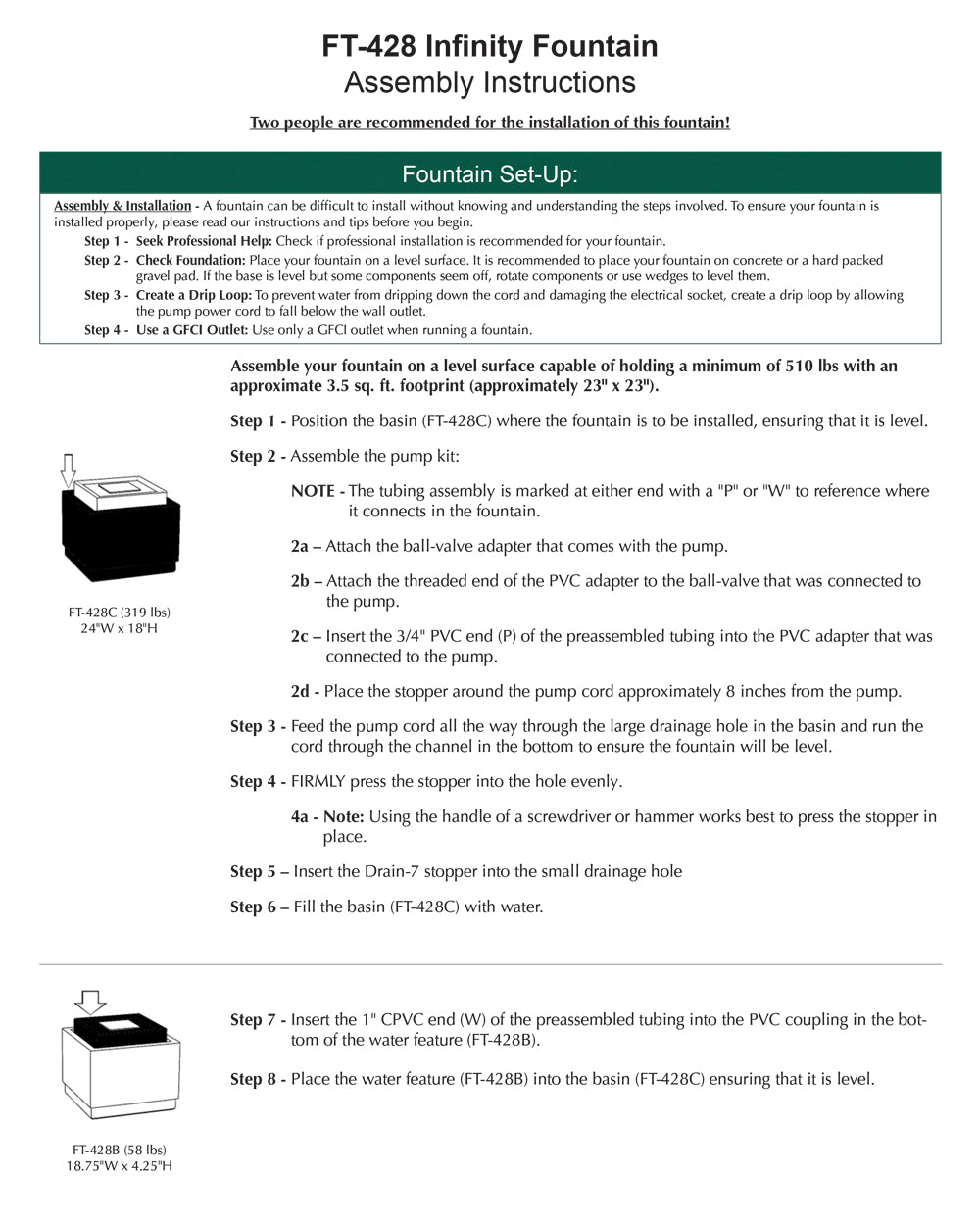 FT-428 Infinity Fountain
Assembly Instructions

Two people are recommended for the installation of this fountain!

Fountain Set-Up:

Assembly & Installation - A fountain can be difficult to install without knowing and understanding the steps involved. To ensure your fountain is installed properly, please read our instructions and tips before you begin.

Step 1 - Seek Professional Help: Check if professional installation is recommended for your fountain.

Step 2 - Check Foundation: Place your fountain on a level surface. It is recommended to place your fountain on concrete or a hard packed gravel pad. If the base is level but some components seem off, rotate components or use wedges to level them.

Step 3 - Create a Drip Loop: To prevent water from dripping down the cord and damaging the electrical socket, create a drip loop by allowing the pump power cord to fall below the wall outlet.

Step 4 - Use a GFCI Outlet: Use only a GFCI outlet when running a fountain.

Assemble your fountain on a level surface capable of holding a minimum of 510 lbs with an approximate 3.5 sq. ft. footprint (approximately 23" x 23").

Step 1 - Position the basin (FT-428C) where the fountain is to be installed, ensuring that it is level.

Step 2 - Assemble the pump kit:

NOTE - The tubing assembly is marked at either end with a "P" or "W" to reference where it connects in the fountain.

2a – Attach the ball-valve adapter that comes with the pump.

2b – Attach the threaded end of the PVC adapter to the ball-valve that was connected to the pump.

2c – Insert the 3/4" PVC end (P) of the preassembled tubing into the PVC adapter that was connected to the pump.

2d - Place the stopper around the pump cord approximately 8 inches from the pump.

Step 3 - Feed the pump cord all the way through the large drainage hole in the basin and run the cord through the channel in the bottom to ensure the fountain will be level.

Step 4 - FIRMLY press the stopper into the hole evenly.

4a - Note: Using the handle of a screwdriver or hammer works best to press the stopper in place.

Step 5 – Insert the Drain-7 stopper into the small drainage hole

Step 6 – Fill the basin (FT-428C) with water.

FT-428C (319 lbs)
24"W x 18"H

Step 7 - Insert the 1" CPVC end (W) of the preassembled tubing into the PVC coupling in the bottom of the water feature (FT-428B).

Step 8 - Place the water feature (FT-428B) into the basin (FT-428C) ensuring that it is level.

FT-428B (58 lbs)
18.75"W x 4.25"H