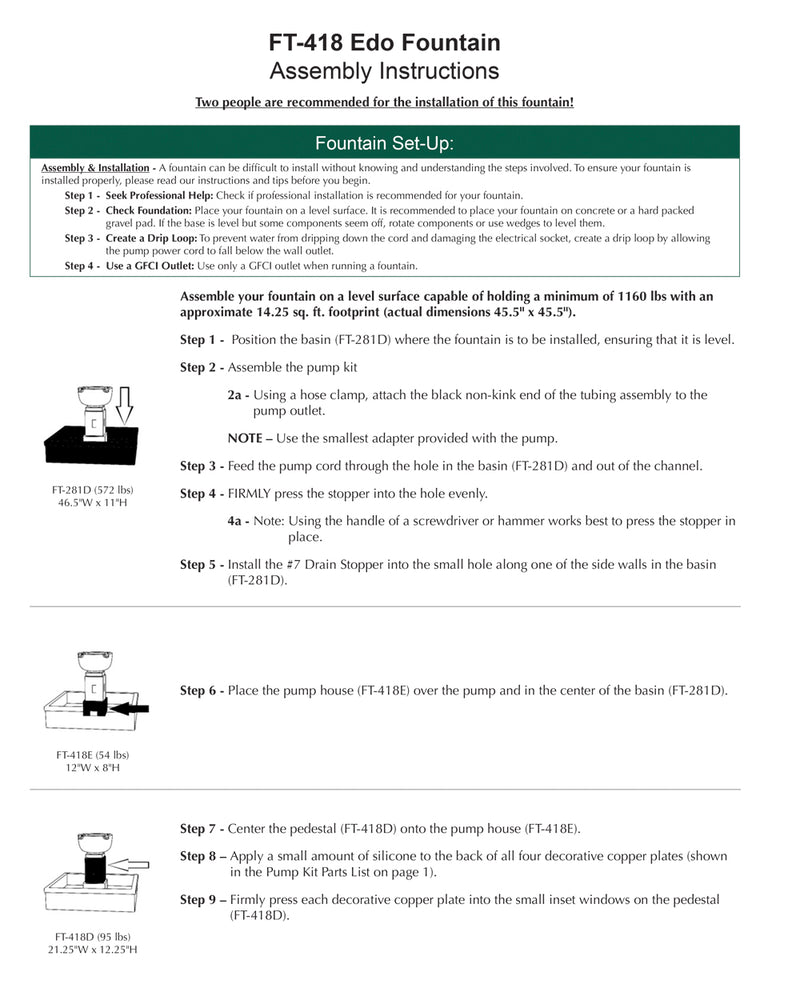 FT-418 Edo Fountain
Assembly Instructions

Two people are recommended for the installation of this fountain!

Fountain Set-Up:

Assembly & Installation - A fountain can be difficult to install without knowing and understanding the steps involved. To ensure your fountain is installed properly, please read our instructions and tips before you begin.

Step 1 - Seek Professional Help: Check if professional installation is recommended for your fountain.

Step 2 - Check Foundation: Place your fountain on a level surface. It is recommended to place your fountain on concrete or a hard packed gravel pad. If the base is level but some components seem off, rotate components or use wedges to level them.

Step 3 - Create a Drip Loop: To prevent water from dripping down the cord and damaging the electrical socket, create a drip loop by allowing the pump power cord to fall below the wall outlet.

Step 4 - Use a GFCI Outlet: Use only a GFCI outlet when running a fountain.

Assemble your fountain on a level surface capable of holding a minimum of 1160 lbs with an approximate 14.25 sq. ft. footprint (actual dimensions 45.5" x 45.5").

Step 1 - Position the basin (FT-281D) where the fountain is to be installed, ensuring that it is level.

Step 2 - Assemble the pump kit

2a - Using a hose clamp, attach the black non-kink end of the tubing assembly to the pump outlet.

NOTE – Use the smallest adapter provided with the pump.

Step 3 - Feed the pump cord through the hole in the basin (FT-281D) and out of the channel.

Step 4 - FIRMLY press the stopper into the hole evenly.

4a - Note: Using the handle of a screwdriver or hammer works best to press the stopper in place.

Step 5 - Install the #7 Drain Stopper into the small hole along one of the side walls in the basin (FT-281D).

FT-281D (572 lbs)
46.5"W x 11"H

Step 6 - Place the pump house (FT-418E) over the pump and in the center of the basin (FT-281D).

FT-418E (54 lbs)
12"W x 8"H

Step 7 - Center the pedestal (FT-418D) onto the pump house (FT-418E).

Step 8 – Apply a small amount of silicone to the back of all four decorative copper plates (shown in the Pump Kit Parts List on page 1).

Step 9 – Firmly press each decorative copper plate into the small inset windows on the pedestal (FT-418D).

FT-418D (95 lbs)
21.25"W x 12.25"H