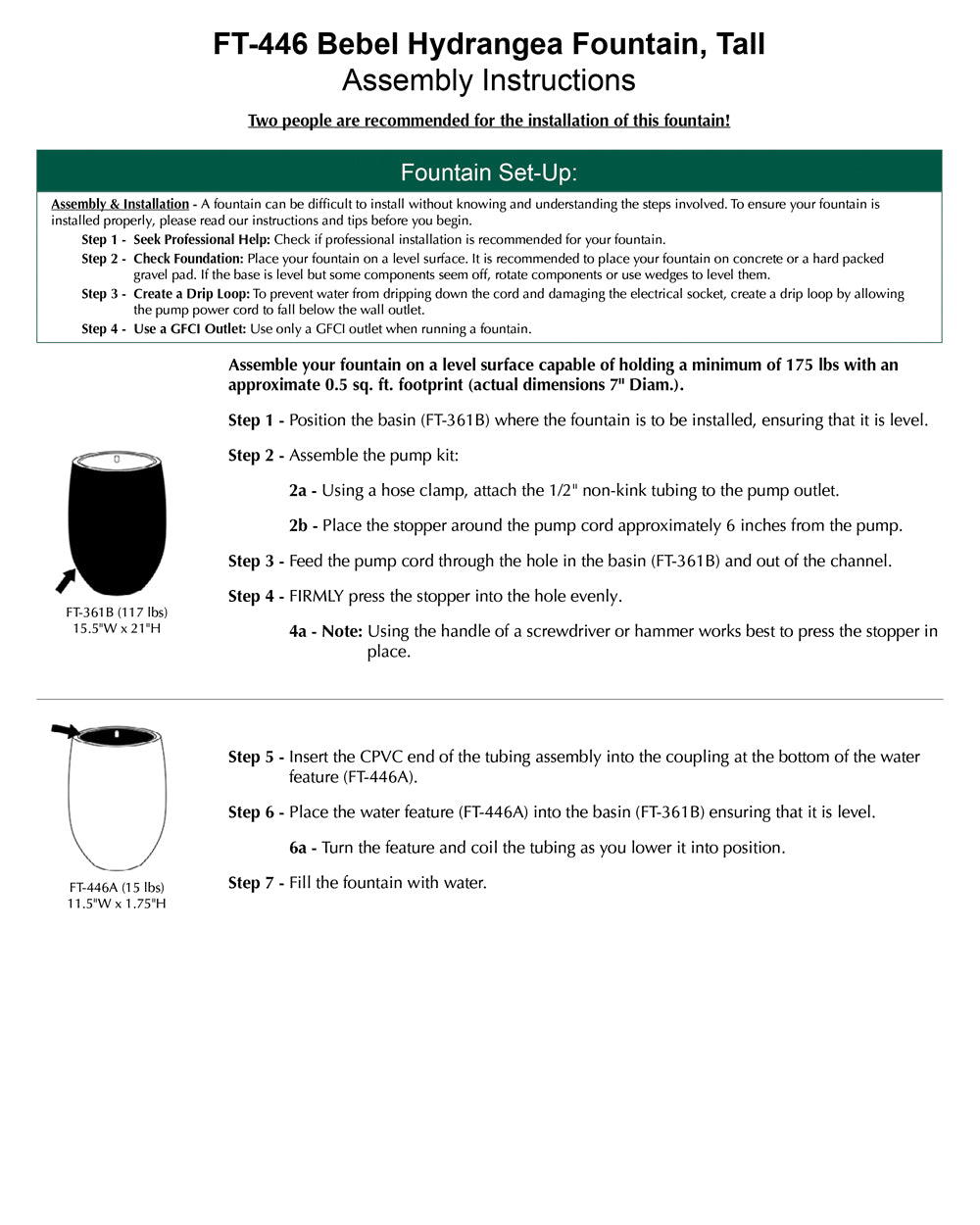 FT-446 Bebel Hydrangea Fountain, Tall
Assembly Instructions

Two people are recommended for the installation of this fountain!

Fountain Set-Up:

Assembly & Installation - A fountain can be difficult to install without knowing and understanding the steps involved. To ensure your fountain is installed properly, please read our instructions and tips before you begin.

Step 1 - Seek Professional Help: Check if professional installation is recommended for your fountain.

Step 2 - Check Foundation: Place your fountain on a level surface. It is recommended to place your fountain on concrete or a hard packed gravel pad. If the base is level but some components seem off, rotate components or use wedges to level them.

Step 3 - Create a Drip Loop: To prevent water from dripping down the cord and damaging the electrical socket, create a drip loop by allowing the pump power cord to fall below the wall outlet.

Step 4 - Use a GFCI Outlet: Use only a GFCI outlet when running a fountain.

Assemble your fountain on a level surface capable of holding a minimum of 175 lbs with an approximate 0.5 sq. ft. footprint (actual dimensions 7" Diam.).

Step 1 - Position the basin (FT-361B) where the fountain is to be installed, ensuring that it is level.

Step 2 - Assemble the pump kit:

2a - Using a hose clamp, attach the 1/2" non-kink tubing to the pump outlet.

2b - Place the stopper around the pump cord approximately 6 inches from the pump.

Step 3 - Feed the pump cord through the hole in the basin (FT-361B) and out of the channel.

Step 4 - FIRMLY press the stopper into the hole evenly.

4a - Note: Using the handle of a screwdriver or hammer works best to press the stopper in place.

FT-361B (117 lbs)
15.5"W x 21"H

Step 5 - Insert the CPVC end of the tubing assembly into the coupling at the bottom of the water feature (FT-446A).

Step 6 - Place the water feature (FT-446A) into the basin (FT-361B) ensuring that it is level.

6a - Turn the feature and coil the tubing as you lower it into position.

Step 7 - Fill the fountain with water.

FT-446A (15 lbs)
11.5"W x 1.75"H