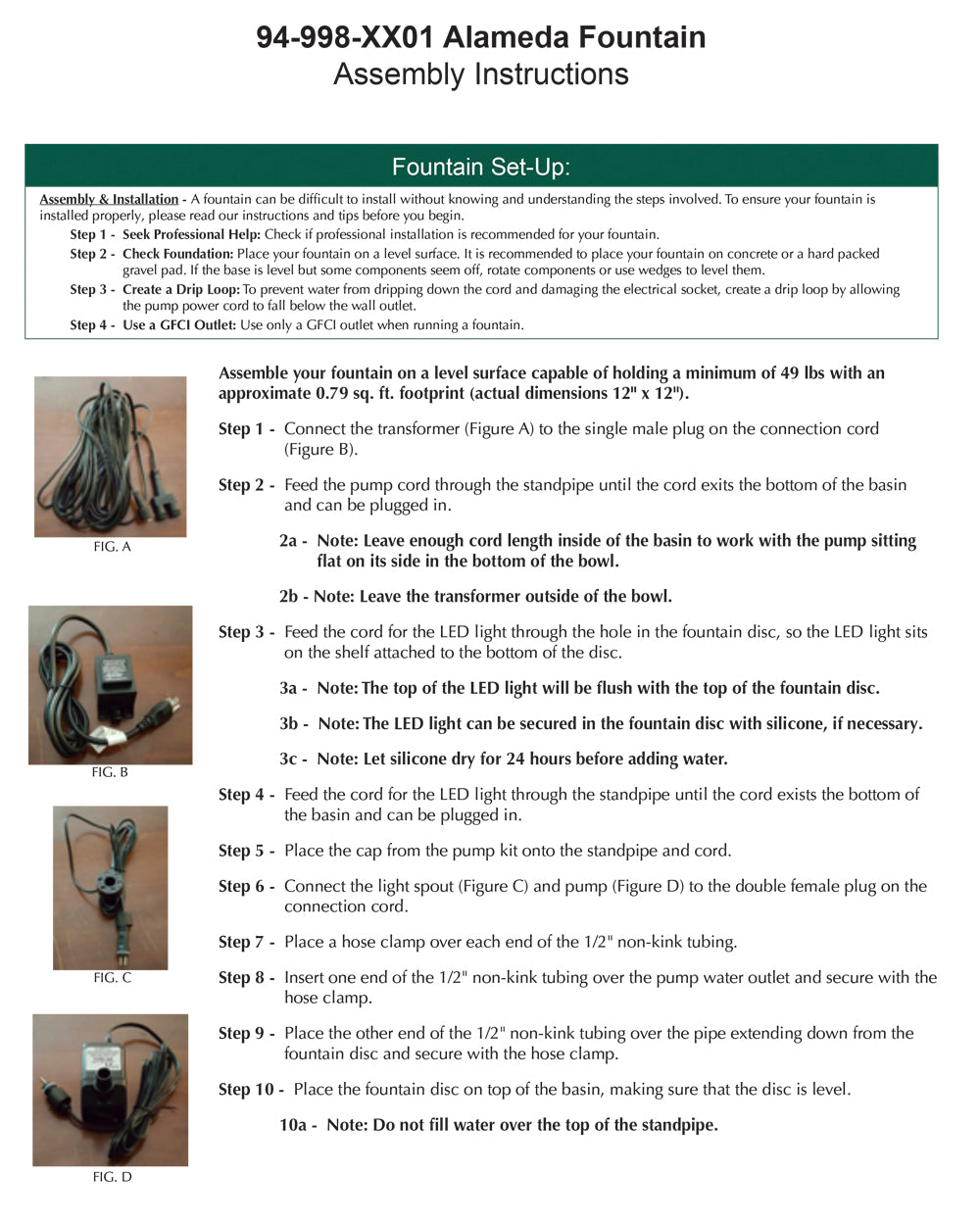 94-998-XX01 Alameda Fountain
Assembly Instructions

Fountain Set-Up:

Assembly & Installation - A fountain can be difficult to install without knowing and understanding the steps involved. To ensure your fountain is installed properly, please read our instructions and tips before you begin.

Step 1 - Seek Professional Help: Check if professional installation is recommended for your fountain.

Step 2 - Check Foundation: Place your fountain on a level surface. It is recommended to place your fountain on concrete or a hard packed gravel pad. If the base is level but some components seem off, rotate components or use wedges to level them.

Step 3 - Create a Drip Loop: To prevent water from dripping down the cord and damaging the electrical socket, create a drip loop by allowing the pump power cord to fall below the wall outlet.

Step 4 - Use a GFCI Outlet: Use only a GFCI outlet when running a fountain.

FIG. A

FIG. B

FIG. C

FIG. D

Assemble your fountain on a level surface capable of holding a minimum of 49 lbs with an approximate 0.79 sq. ft. footprint (actual dimensions 12" x 12").

Step 1 - Connect the transformer (Figure A) to the single male plug on the connection cord (Figure B).

Step 2 - Feed the pump cord through the standpipe until the cord exits the bottom of the basin and can be plugged in.

2a - Note: Leave enough cord length inside of the basin to work with the pump sitting flat on its side in the bottom of the bowl.

2b - Note: Leave the transformer outside of the bowl.

Step 3 - Feed the cord for the LED light through the hole in the fountain disc, so the LED light sits on the shelf attached to the bottom of the disc.

3a - Note: The top of the LED light will be flush with the top of the fountain disc.

3b - Note: The LED light can be secured in the fountain disc with silicone, if necessary.

3c - Note: Let silicone dry for 24 hours before adding water.

Step 4 - Feed the cord for the LED light through the standpipe until the cord exists the bottom of the basin and can be plugged in.

Step 5 - Place the cap from the pump kit onto the standpipe and cord.

Step 6 - Connect the light spout (Figure C) and pump (Figure D) to the double female plug on the connection cord.

Step 7 - Place a hose clamp over each end of the 1/2" non-kink tubing.

Step 8 - Insert one end of the 1/2" non-kink tubing over the pump water outlet and secure with the hose clamp.

Step 9 - Place the other end of the 1/2" non-kink tubing over the pipe extending down from the fountain disc and secure with the hose clamp.

Step 10 - Place the fountain disc on top of the basin, making sure that the disc is level.

10a - Note: Do not fill water over the top of the standpipe.