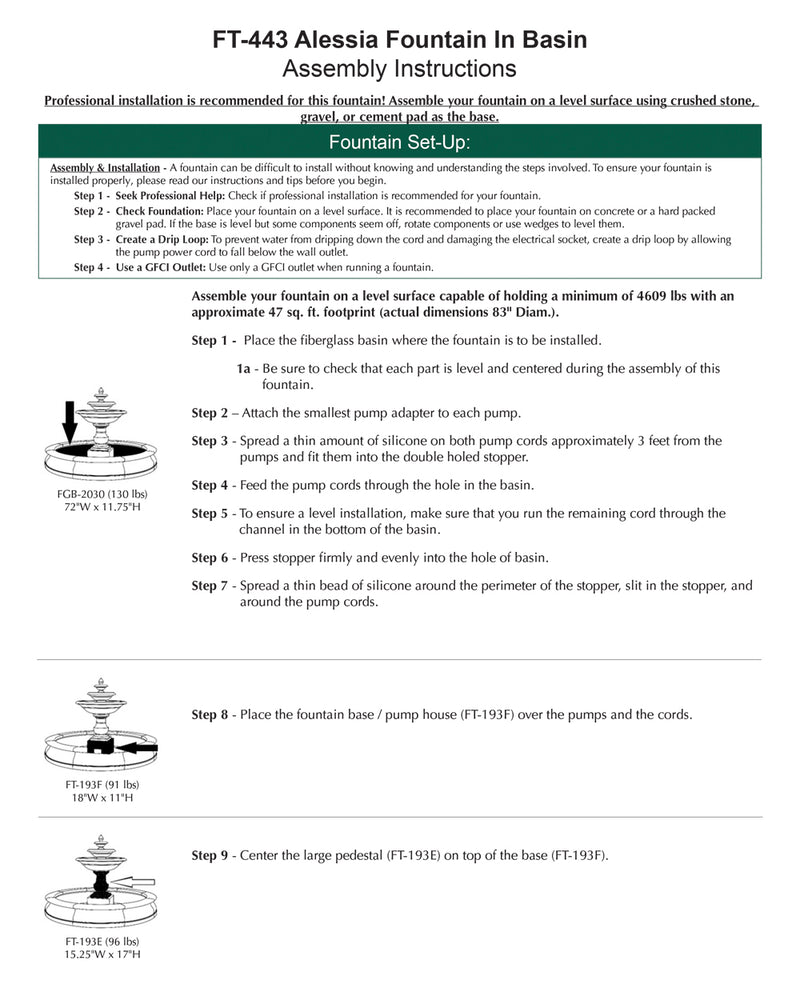 FT-443 Alessia Fountain In Basin
Assembly Instructions

Professional installation is recommended for this fountain! Assemble your fountain on a level surface using crushed stone, gravel, or cement pad as the base.

Fountain Set-Up:

Assembly & Installation - A fountain can be difficult to install without knowing and understanding the steps involved. To ensure your fountain is installed properly, please read our instructions and tips before you begin.

Step 1 - Seek Professional Help: Check if professional installation is recommended for your fountain.

Step 2 - Check Foundation: Place your fountain on a level surface. It is recommended to place your fountain on concrete or a hard packed gravel pad. If the base is level but some components seem off, rotate components or use wedges to level them.

Step 3 - Create a Drip Loop: To prevent water from dripping down the cord and damaging the electrical socket, create a drip loop by allowing the pump power cord to fall below the wall outlet.

Step 4 - Use a GFCI Outlet: Use only a GFCI outlet when running a fountain.

Assemble your fountain on a level surface capable of holding a minimum of 4609 lbs with an approximate 47 sq. ft. footprint (actual dimensions 83" Diam.).

Step 1 - Place the fiberglass basin where the fountain is to be installed.

1a - Be sure to check that each part is level and centered during the assembly of this fountain.

Step 2 – Attach the smallest pump adapter to each pump.

Step 3 - Spread a thin amount of silicone on both pump cords approximately 3 feet from the pumps and fit them into the double holed stopper.

Step 4 - Feed the pump cords through the hole in the basin.

Step 5 - To ensure a level installation, make sure that you run the remaining cord through the channel in the bottom of the basin.

Step 6 - Press stopper firmly and evenly into the hole of basin.

Step 7 - Spread a thin bead of silicone around the perimeter of the stopper, slit in the stopper, and around the pump cords.

FGB-2030 (130 lbs)
72"W x 11.75"H

Step 8 - Place the fountain base / pump house (FT-193F) over the pumps and the cords.

FT-193F (91 lbs)
18"W x 11"H

Step 9 - Center the large pedestal (FT-193E) on top of the base (FT-193F).

FT-193E (96 lbs)
15.25"W x 17"H