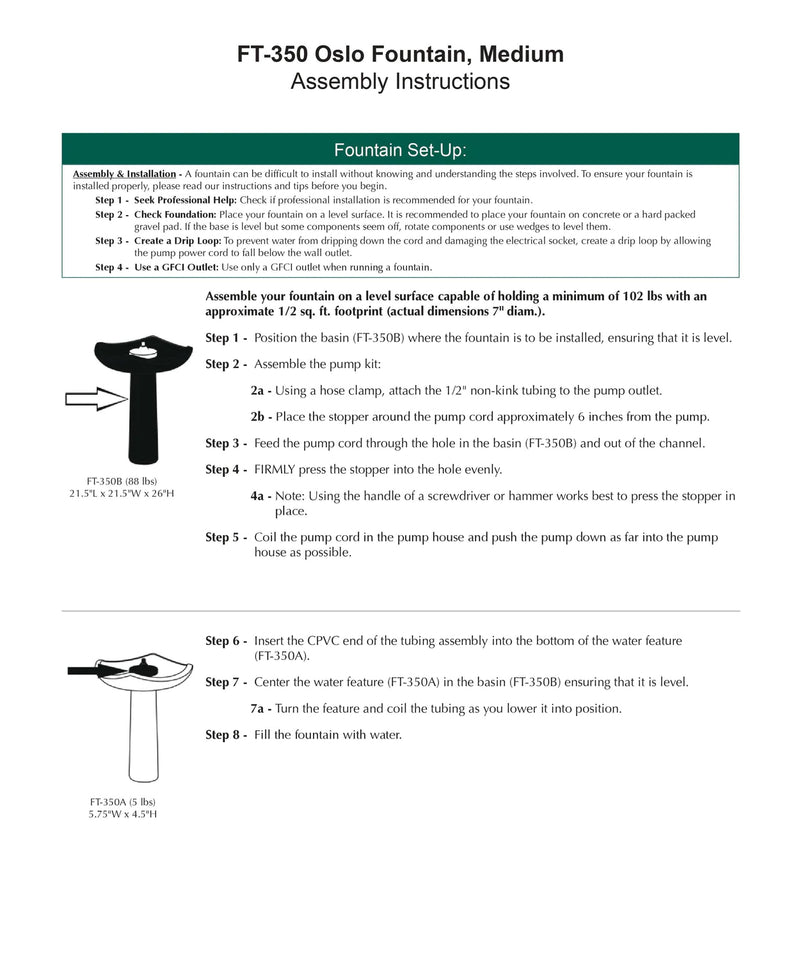 FT-350 Oslo Fountain, Medium
Assembly Instructions

Fountain Set-Up:

Assembly & Installation - A fountain can be difficult to install without knowing and understanding the steps involved. To ensure your fountain is installed properly, please read our instructions and tips before you begin.

Step 1 - Seek Professional Help: Check if professional installation is recommended for your fountain.

Step 2 - Check Foundation: Place your fountain on a level surface. It is recommended to place your fountain on concrete or a hard packed gravel pad. If the base is level but some components seem off, rotate components or use wedges to level them.

Step 3 - Create a Drip Loop: To prevent water from dripping down the cord and damaging the electrical socket, create a drip loop by allowing the pump power cord to fall below the wall outlet.

Step 4 - Use a GFCI Outlet: Use only a GFCI outlet when running a fountain.

Assemble your fountain on a level surface capable of holding a minimum of 102 lbs with an approximate 1/2 sq. ft. footprint (actual dimensions 7" diam.).

Step 1 - Position the basin (FT-350B) where the fountain is to be installed, ensuring that it is level.

Step 2 - Assemble the pump kit:

2a - Using a hose clamp, attach the 1/2" non-kink tubing to the pump outlet.

2b - Place the stopper around the pump cord approximately 6 inches from the pump.

Step 3 - Feed the pump cord through the hole in the basin (FT-350B) and out of the channel.

Step 4 - FIRMLY press the stopper into the hole evenly.

4a - Note: Using the handle of a screwdriver or hammer works best to press the stopper in place.

Step 5 - Coil the pump cord in the pump house and push the pump down as far into the pump house as possible.

FT-350B (88 lbs)
21.5"L x 21.5"W x 26"H

Step 6 - Insert the CPVC end of the tubing assembly into the bottom of the water feature (FT-350A).

Step 7 - Center the water feature (FT-350A) in the basin (FT-350B) ensuring that it is level.

7a - Turn the feature and coil the tubing as you lower it into position.

Step 8 - Fill the fountain with water.

FT-350A (5 lbs)
5.75"W x 4.5"H