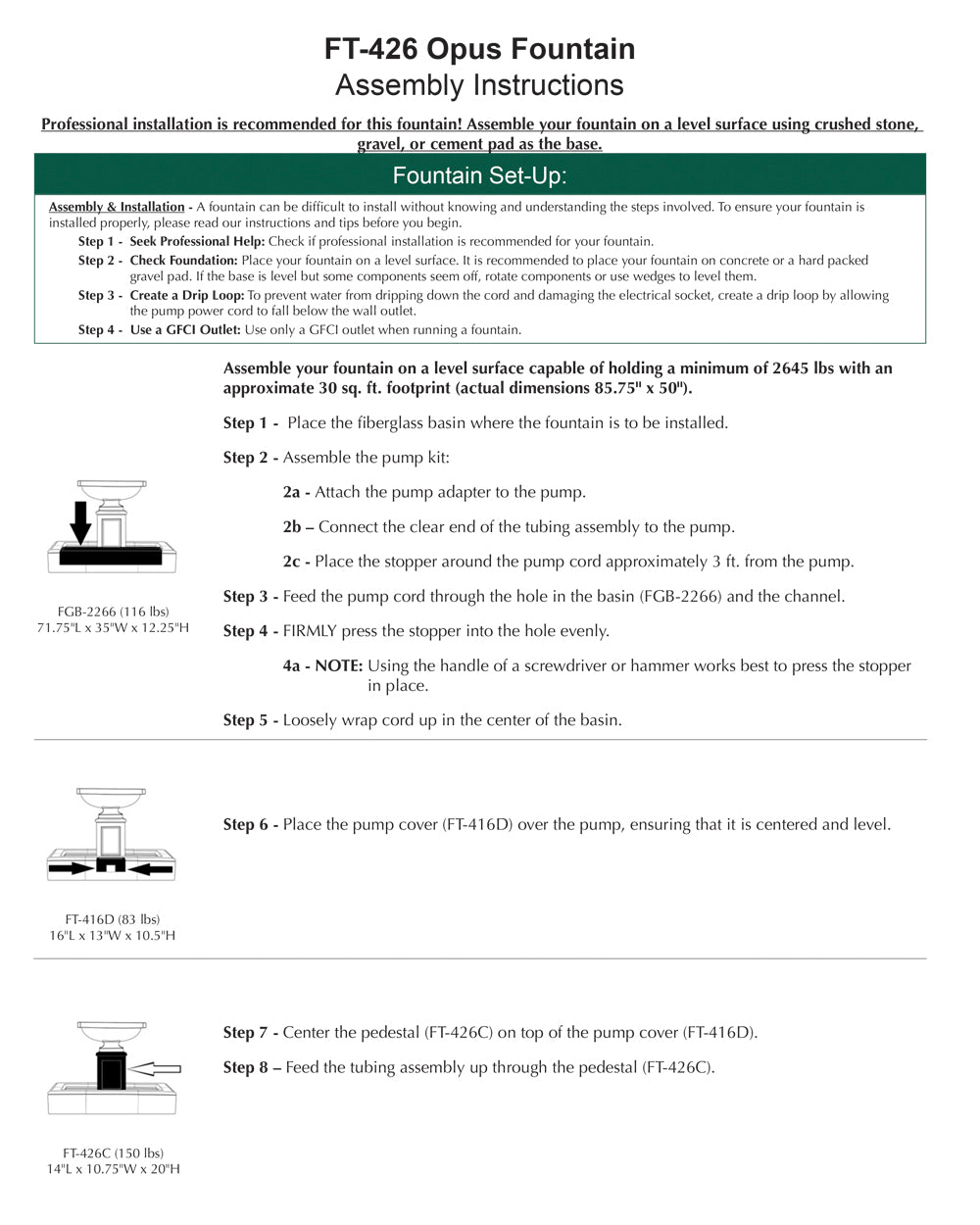 FT-426 Opus Fountain
Assembly Instructions

Professional installation is recommended for this fountain! Assemble your fountain on a level surface using crushed stone, gravel, or cement pad as the base.

Fountain Set-Up:

Assembly & Installation - A fountain can be difficult to install without knowing and understanding the steps involved. To ensure your fountain is installed properly, please read our instructions and tips before you begin.

Step 1 - Seek Professional Help: Check if professional installation is recommended for your fountain.

Step 2 - Check Foundation: Place your fountain on a level surface. It is recommended to place your fountain on concrete or a hard packed gravel pad. If the base is level but some components seem off, rotate components or use wedges to level them.

Step 3 - Create a Drip Loop: To prevent water from dripping down the cord and damaging the electrical socket, create a drip loop by allowing the pump power cord to fall below the wall outlet.

Step 4 - Use a GFCI Outlet: Use only a GFCI outlet when running a fountain.

Assemble your fountain on a level surface capable of holding a minimum of 2645 lbs with an approximate 30 sq. ft. footprint (actual dimensions 85.75" x 50").

Step 1 - Place the fiberglass basin where the fountain is to be installed.

Step 2 - Assemble the pump kit:

2a - Attach the pump adapter to the pump.

2b – Connect the clear end of the tubing assembly to the pump.

2c - Place the stopper around the pump cord approximately 3 ft. from the pump.

Step 3 - Feed the pump cord through the hole in the basin (FGB-2266) and the channel.

Step 4 - FIRMLY press the stopper into the hole evenly.

4a - NOTE: Using the handle of a screwdriver or hammer works best to press the stopper in place.

Step 5 - Loosely wrap cord up in the center of the basin.

FGB-2266 (116 lbs)
71.75"L x 35"W x 12.25"H

Step 6 - Place the pump cover (FT-416D) over the pump, ensuring that it is centered and level.

FT-416D (83 lbs)
16"L x 13"W x 10.5"H

Step 7 - Center the pedestal (FT-426C) on top of the pump cover (FT-416D).

Step 8 – Feed the tubing assembly up through the pedestal (FT-426C).

FT-426C (150 lbs)
14"L x 10.75"W x 20"H