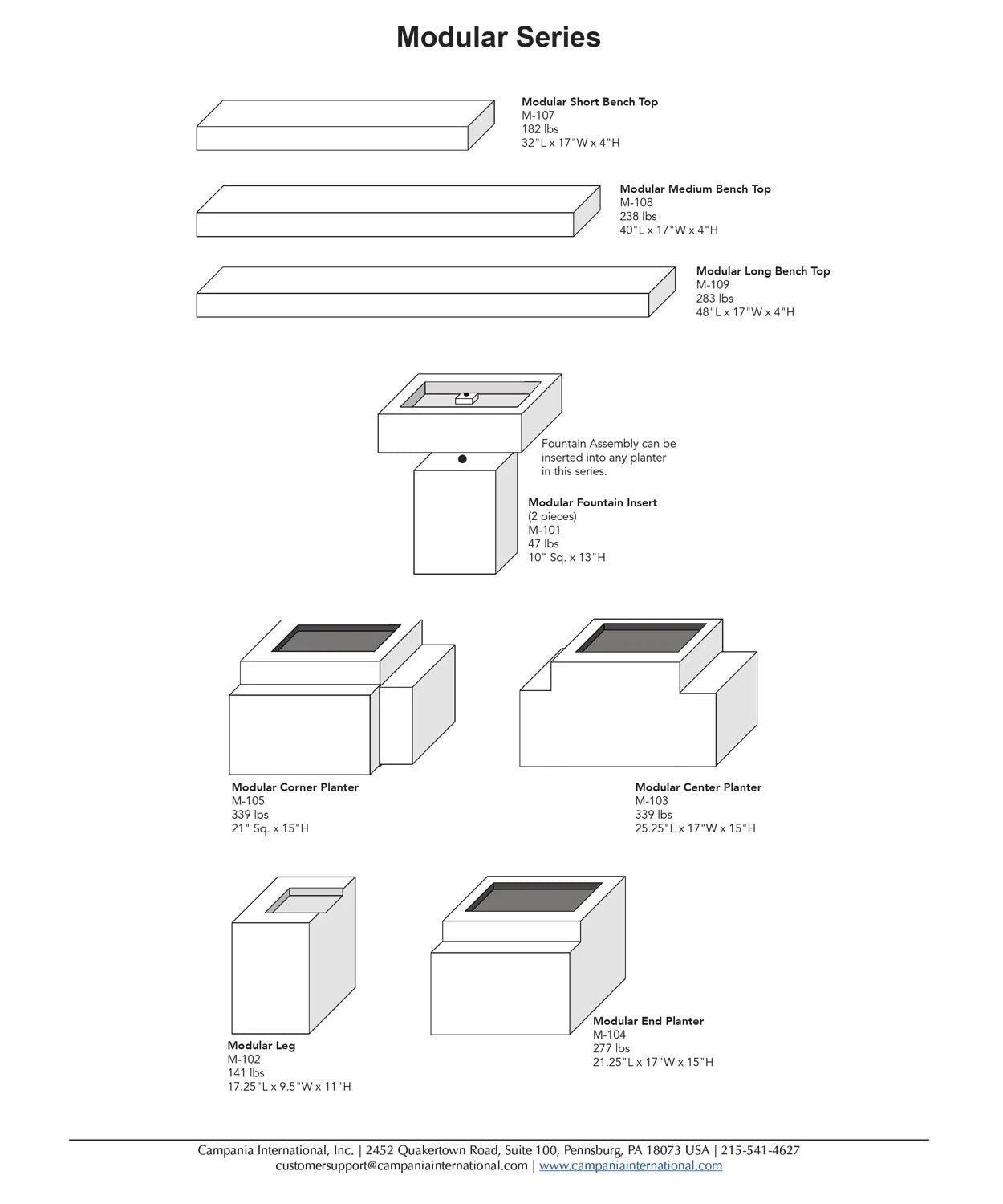 Modular Series

Modular Short Bench Top
M-107
182 lbs
32"L x 17"W x 4"H

Modular Medium Bench Top
M-108
238 lbs
40"L x 17"W x 4"H

Modular Long Bench Top
M-109
283 lbs
48"L x 17"W x 4"H

Fountain Assembly can be inserted into any planter in this series.

Modular Fountain Insert
(2 pieces)
M-101
47 lbs
10" Sq. x 13"H

Modular Corner Planter
M-105
339 lbs
21" Sq. x 15"H

Modular Center Planter
M-103
339 lbs
25.25"L x 17"W x 15"H

Modular Leg
M-102
141 lbs
17.25"L x 9.5"W x 11"H

Modular End Planter
M-104
277 lbs
21.25"L x 17"W x 15"H

Campania International, Inc. | 2452 Quakertown Road, Suite 100, Pennsburg, PA 18073 USA | 215-541-4627
customersupport@campaniainternational.com | www.campaniainternational.com