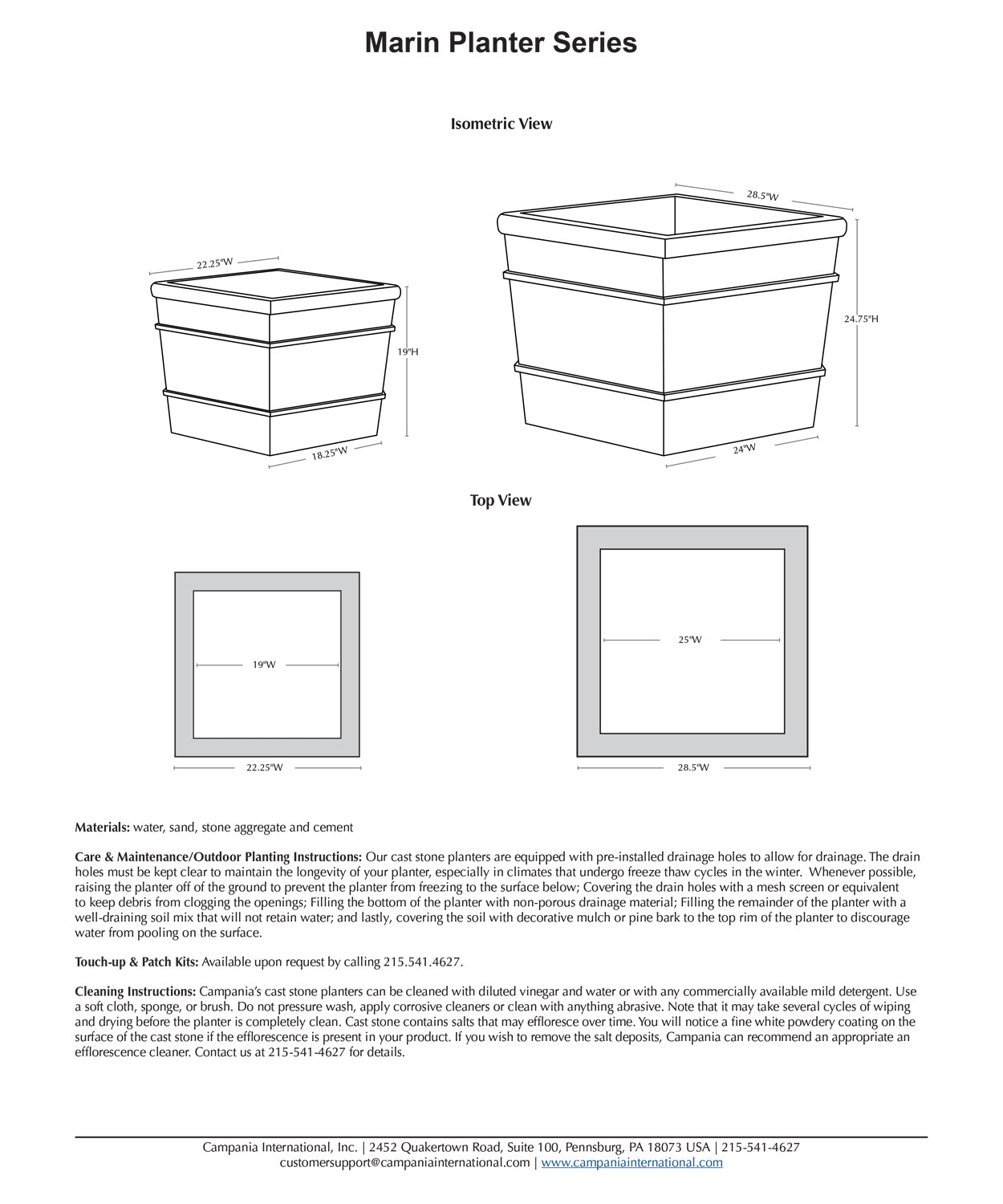 Marin Planter Series

Isometric View

22.25"W
19"H
18.25"W

28.5"W
24.75"H
24"W

Top View

19"W
22.25"W

25"W
28.5"W

Materials: water, sand, stone aggregate and cement

Care & Maintenance/Outdoor Planting Instructions: Our cast stone planters are equipped with pre-installed drainage holes to allow for drainage. The drain holes must be kept clear to maintain the longevity of your planter, especially in climates that undergo freeze thaw cycles in the winter. Whenever possible, raising the planter off of the ground to prevent the planter from freezing to the surface below; Covering the drain holes with a mesh screen or equivalent to keep debris from clogging the openings; Filling the bottom of the planter with non-porous drainage material; Filling the remainder of the planter with a well-draining soil mix that will not retain water; and lastly, covering the soil with decorative mulch or pine bark to the top rim of the planter to discourage water from pooling on the surface.

Touch-up & Patch Kits: Available upon request by calling 215.541.4627.

Cleaning Instructions: Campania's cast stone planters can be cleaned with diluted vinegar and water or with any commercially available mild detergent. Use a soft cloth, sponge, or brush. Do not pressure wash, apply corrosive cleaners or clean with anything abrasive. Note that it may take several cycles of wiping and drying before the planter is completely clean. Cast stone contains salts that may effloresce over time. You will notice a fine white powdery coating on the surface of the cast stone if the efflorescence is present in your product. If you wish to remove the salt deposits, Campania can recommend an appropriate an efflorescence cleaner. Contact us at 215-541-4627 for details.

Campania International, Inc. | 2452 Quakertown Road, Suite 100, Pennsburg, PA 18073 USA | 215-541-4627
customersupport@campaniainternational.com | www.campaniainternational.com