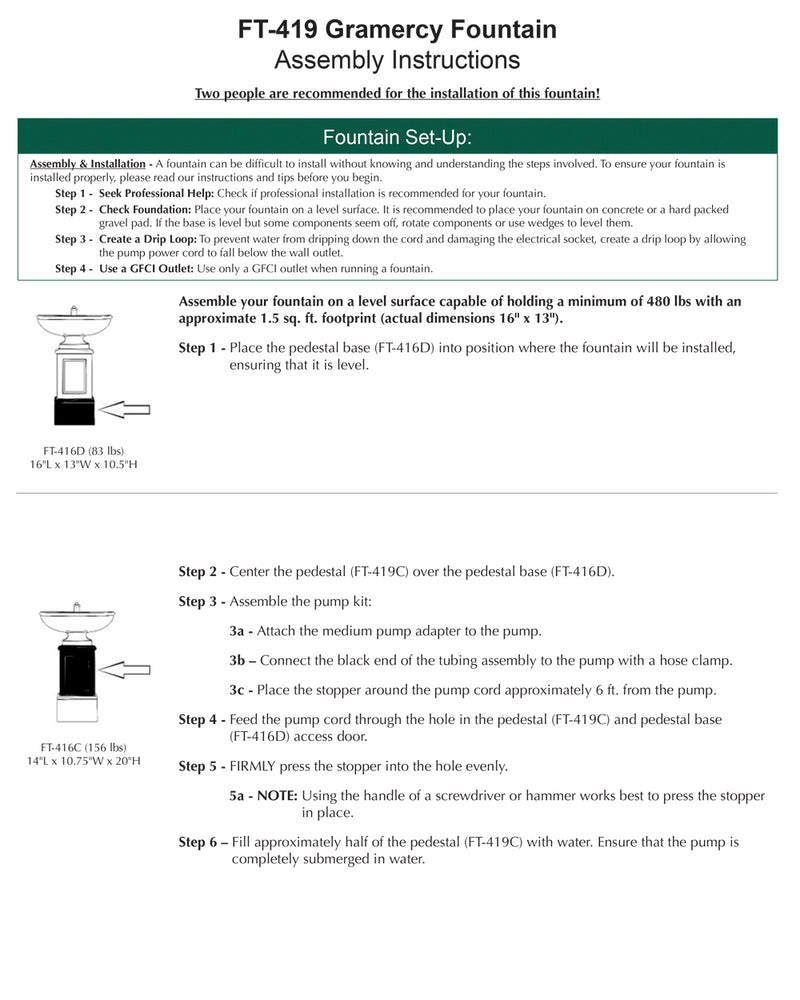 FT-419 Gramercy Fountain
Assembly Instructions

Two people are recommended for the installation of this fountain!

Fountain Set-Up:

Assembly & Installation - A fountain can be difficult to install without knowing and understanding the steps involved. To ensure your fountain is installed properly, please read our instructions and tips before you begin.

Step 1 - Seek Professional Help: Check if professional installation is recommended for your fountain.

Step 2 - Check Foundation: Place your fountain on a level surface. It is recommended to place your fountain on concrete or a hard packed gravel pad. If the base is level but some components seem off, rotate components or use wedges to level them.

Step 3 - Create a Drip Loop: To prevent water from dripping down the cord and damaging the electrical socket, create a drip loop by allowing the pump power cord to fall below the wall outlet.

Step 4 - Use a GFCI Outlet: Use only a GFCI outlet when running a fountain.

Assemble your fountain on a level surface capable of holding a minimum of 480 lbs with an approximate 1.5 sq. ft. footprint (actual dimensions 16" x 13").

Step 1 - Place the pedestal base (FT-416D) into position where the fountain will be installed, ensuring that it is level.

FT-416D (83 lbs)
16"L x 13"W x 10.5"H

Step 2 - Center the pedestal (FT-419C) over the pedestal base (FT-416D).

Step 3 - Assemble the pump kit:

3a - Attach the medium pump adapter to the pump.

3b – Connect the black end of the tubing assembly to the pump with a hose clamp.

3c - Place the stopper around the pump cord approximately 6 ft. from the pump.

Step 4 - Feed the pump cord through the hole in the pedestal (FT-419C) and pedestal base (FT-416D) access door.

Step 5 - FIRMLY press the stopper into the hole evenly.

5a - NOTE: Using the handle of a screwdriver or hammer works best to press the stopper in place.

Step 6 – Fill approximately half of the pedestal (FT-419C) with water. Ensure that the pump is completely submerged in water.

FT-416C (156 lbs)
14"L x 10.75"W x 20"H