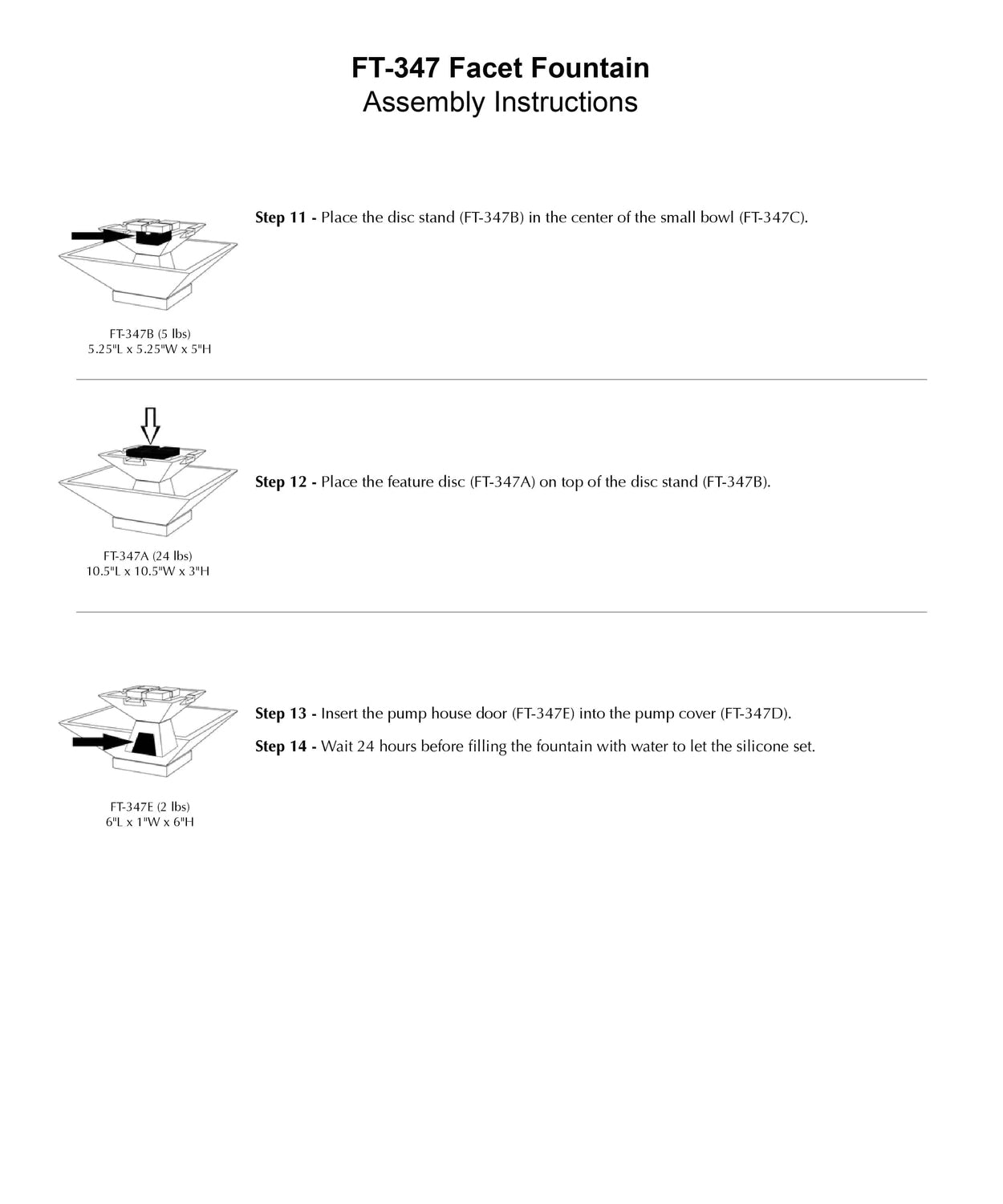 FT-347 Facet Fountain
Assembly Instructions

Step 11 - Place the disc stand (FT-347B) in the center of the small bowl (FT-347C).

FT-347B (5 lbs)
5.25"L x 5.25"W x 5"H

Step 12 - Place the feature disc (FT-347A) on top of the disc stand (FT-347B).

FT-347A (24 lbs)
10.5"L x 10.5"W x 3"H

Step 13 - Insert the pump house door (FT-347E) into the pump cover (FT-347D).

Step 14 - Wait 24 hours before filling the fountain with water to let the silicone set.

FT-347E (2 lbs)
6"L x 1"W x 6"H