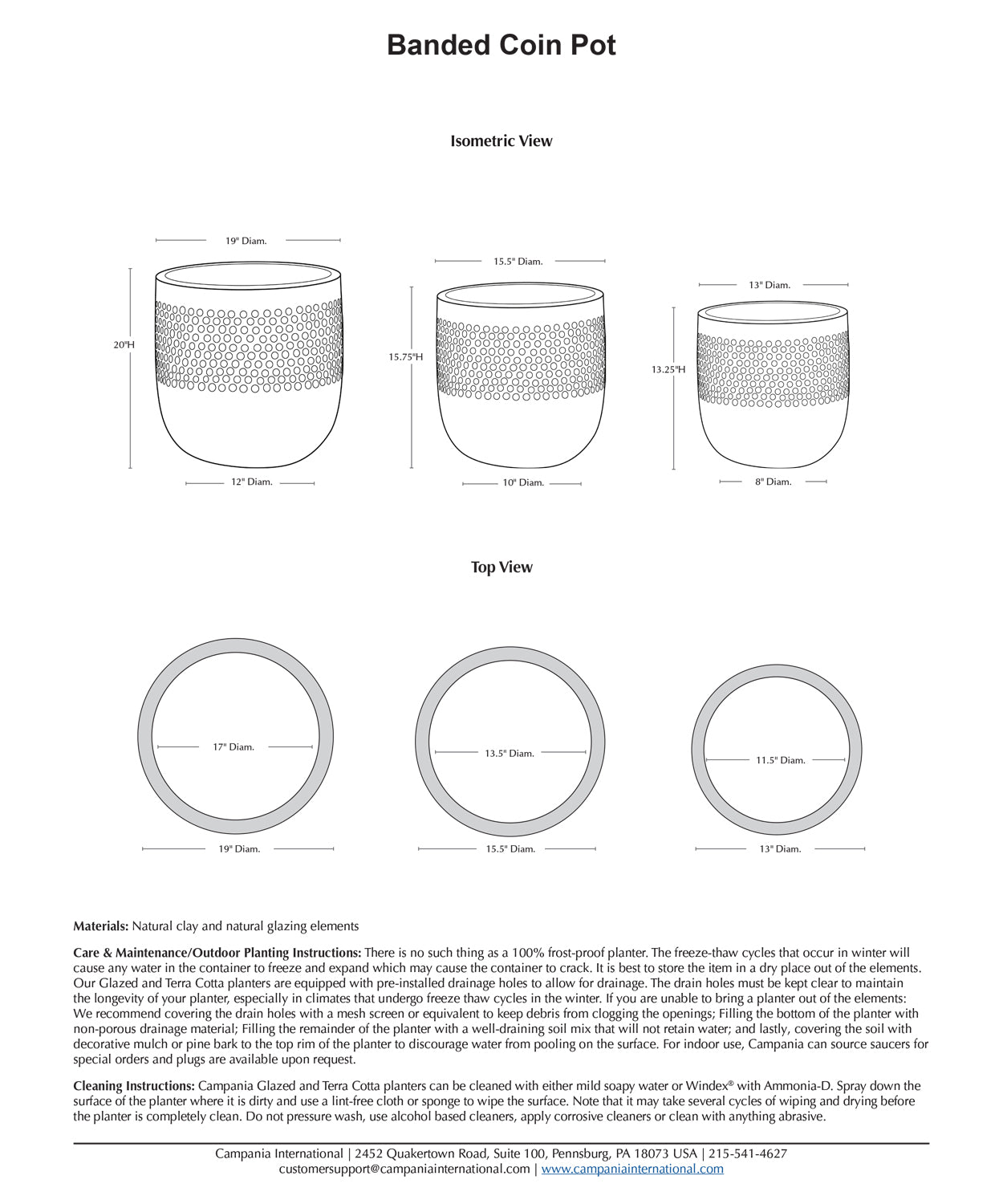 Banded Coin Pot

Isometric View

19" Diam.

20"H

12" Diam.

15.5" Diam.

15.75"H

10" Diam.

13" Diam.

13.25"H

8" Diam.

Top View

17" Diam.

19" Diam.

13.5" Diam.

15.5" Diam.

11.5" Diam.

13" Diam.

Materials: Natural clay and natural glazing elements

Care & Maintenance/Outdoor Planting Instructions: There is no such thing as a 100% frost-proof planter. The freeze-thaw cycles that occur in winter will cause any water in the container to freeze and expand which may cause the container to crack. It is best to store the item in a dry place out of the elements. Our Glazed and Terra Cotta planters are equipped with pre-installed drainage holes to allow for drainage. The drain holes must be kept clear to maintain the longevity of your planter, especially in climates that undergo freeze thaw cycles in the winter. If you are unable to bring a planter out of the elements: We recommend covering the drain holes with a mesh screen or equivalent to keep debris from clogging the openings; Filling the bottom of the planter with non-porous drainage material; Filling the remainder of the planter with a well-draining soil mix that will not retain water; and lastly, covering the soil with decorative mulch or pine bark to the top rim of the planter to discourage water from pooling on the surface. For indoor use, Campania can source saucers for special orders and plugs are available upon request.

Cleaning Instructions: Campania Glazed and Terra Cotta planters can be cleaned with either mild soapy water or Windex® with Ammonia-D. Spray down the surface of the planter where it is dirty and use a lint-free cloth or sponge to wipe the surface. Note that it may take several cycles of wiping and drying before the planter is completely clean. Do not pressure wash, use alcohol based cleaners, apply corrosive cleaners or clean with anything abrasive.

Campania International | 2452 Quakertown Road, Suite 100, Pennsburg, PA 18073 USA | 215-541-4627
customersupport@campaniainternational.com | www.campaniainternational.com