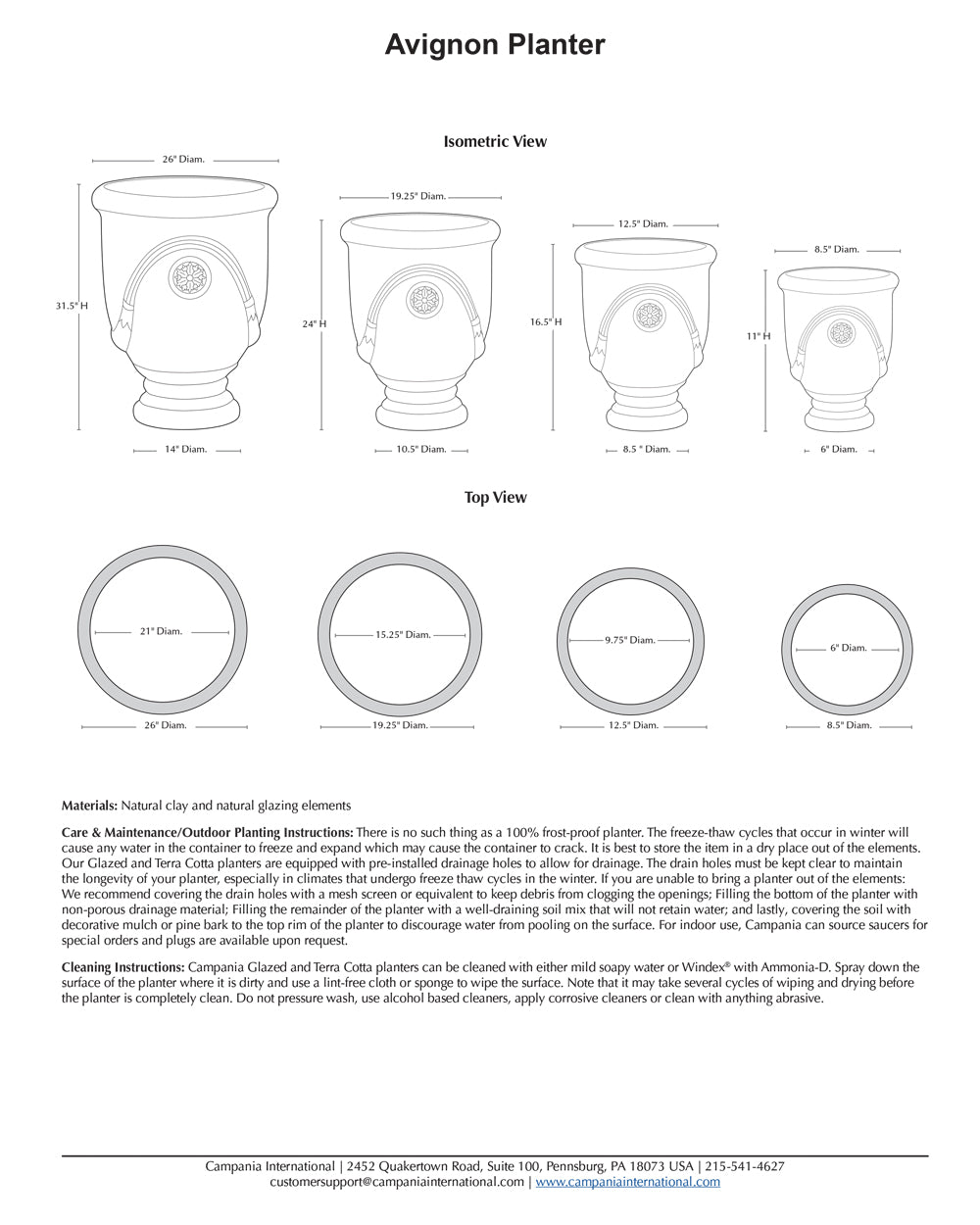 Avignon Planter

Isometric View

26" Diam.

31.5" H

14" Diam.

19.25" Diam.

24" H

10.5" Diam.

12.5" Diam.

16.5" H

8.5 " Diam.

8.5" Diam.

11" H

6" Diam.

Top View

21" Diam.

26" Diam.

15.25" Diam.

19.25" Diam.

9.75" Diam.

12.5" Diam.

6" Diam.

8.5" Diam.

Materials: Natural clay and natural glazing elements

Care & Maintenance/Outdoor Planting Instructions: There is no such thing as a 100% frost-proof planter. The freeze-thaw cycles that occur in winter will cause any water in the container to freeze and expand which may cause the container to crack. It is best to store the item in a dry place out of the elements. Our Glazed and Terra Cotta planters are equipped with pre-installed drainage holes to allow for drainage. The drain holes must be kept clear to maintain the longevity of your planter, especially in climates that undergo freeze thaw cycles in the winter. If you are unable to bring a planter out of the elements: We recommend covering the drain holes with a mesh screen or equivalent to keep debris from clogging the openings; Filling the bottom of the planter with non-porous drainage material; Filling the remainder of the planter with a well-draining soil mix that will not retain water; and lastly, covering the soil with decorative mulch or pine bark to the top rim of the planter to discourage water from pooling on the surface. For indoor use, Campania can source saucers for special orders and plugs are available upon request.

Cleaning Instructions: Campania Glazed and Terra Cotta planters can be cleaned with either mild soapy water or Windex® with Ammonia-D. Spray down the surface of the planter where it is dirty and use a lint-free cloth or sponge to wipe the surface. Note that it may take several cycles of wiping and drying before the planter is completely clean. Do not pressure wash, use alcohol based cleaners, apply corrosive cleaners or clean with anything abrasive.

Campania International | 2452 Quakertown Road, Suite 100, Pennsburg, PA 18073 USA | 215-541-4627
customersupport@campaniainternational.com | www.campaniainternational.com