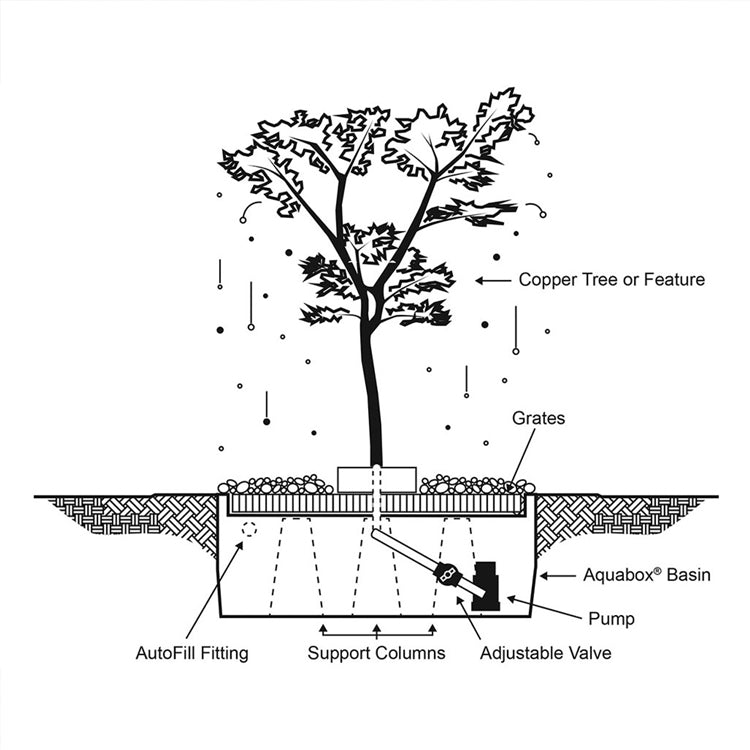 Copper Tree or Feature

Grates

Aquabox® Basin

Pump

AutoFill Fitting

Support Columns

Adjustable Valve