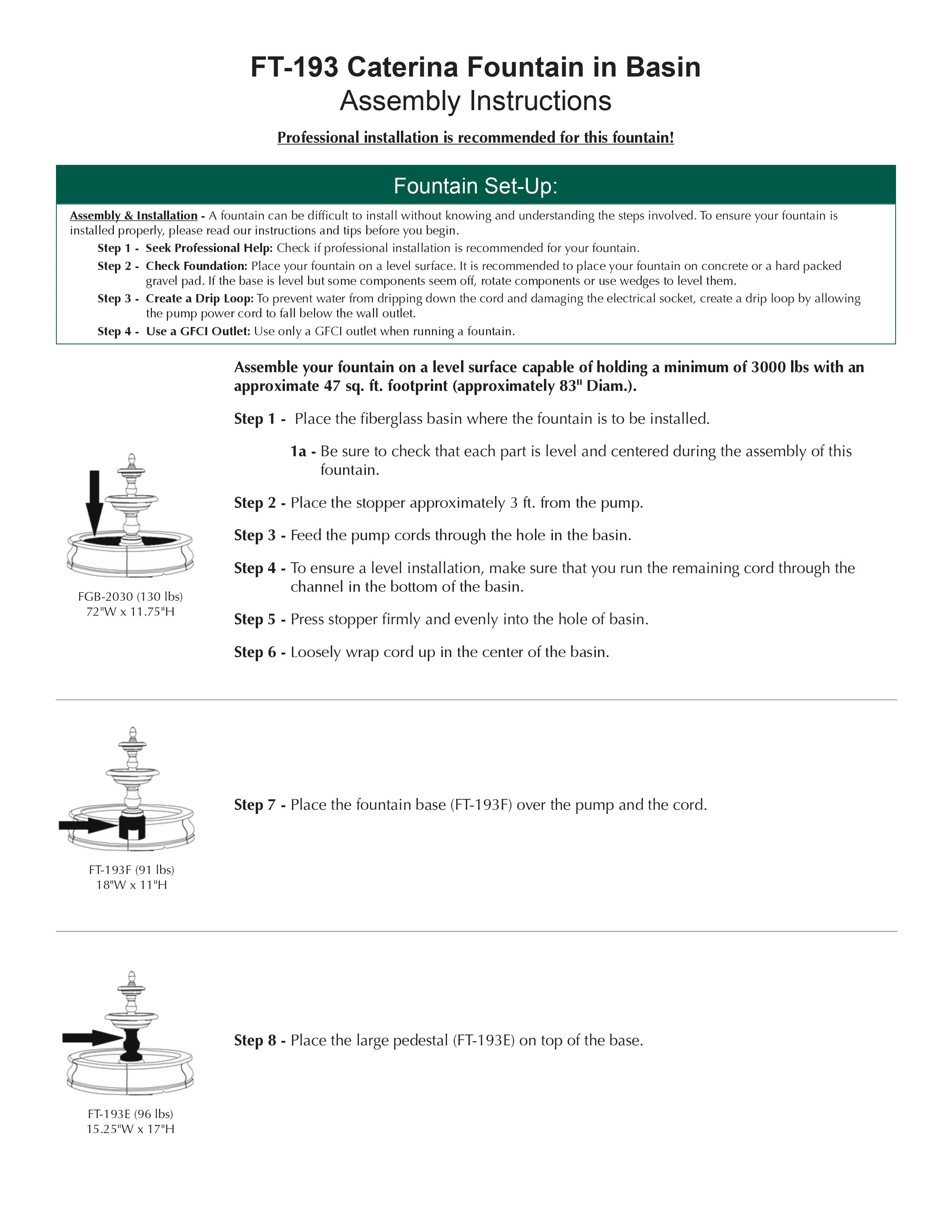 FT-193 Caterina Fountain in Basin
Assembly Instructions

Professional installation is recommended for this fountain!

Fountain Set-Up:

Assembly & Installation - A fountain can be difficult to install without knowing and understanding the steps involved. To ensure your fountain is installed properly, please read our instructions and tips before you begin.

Step 1 - Seek Professional Help: Check if professional installation is recommended for your fountain.

Step 2 - Check Foundation: Place your fountain on a level surface. It is recommended to place your fountain on concrete or a hard packed gravel pad. If the base is level but some components seem off, rotate components or use wedges to level them.

Step 3 - Create a Drip Loop: To prevent water from dripping down the cord and damaging the electrical socket, create a drip loop by allowing the pump power cord to fall below the wall outlet.

Step 4 - Use a GFCI Outlet: Use only a GFCI outlet when running a fountain.

Assemble your fountain on a level surface capable of holding a minimum of 3000 lbs with an approximate 47 sq. ft. footprint (approximately 83" Diam.).

Step 1 - Place the fiberglass basin where the fountain is to be installed.

1a - Be sure to check that each part is level and centered during the assembly of this fountain.

Step 2 - Place the stopper approximately 3 ft. from the pump.

Step 3 - Feed the pump cords through the hole in the basin.

Step 4 - To ensure a level installation, make sure that you run the remaining cord through the channel in the bottom of the basin.

Step 5 - Press stopper firmly and evenly into the hole of basin.

Step 6 - Loosely wrap cord up in the center of the basin.

FGB-2030 (130 lbs)
72"W x 11.75"H

Step 7 - Place the fountain base (FT-193F) over the pump and the cord.

FT-193F (91 lbs)
18"W x 11"H

Step 8 - Place the large pedestal (FT-193E) on top of the base.

FT-193E (96 lbs)
15.25"W x 17"H